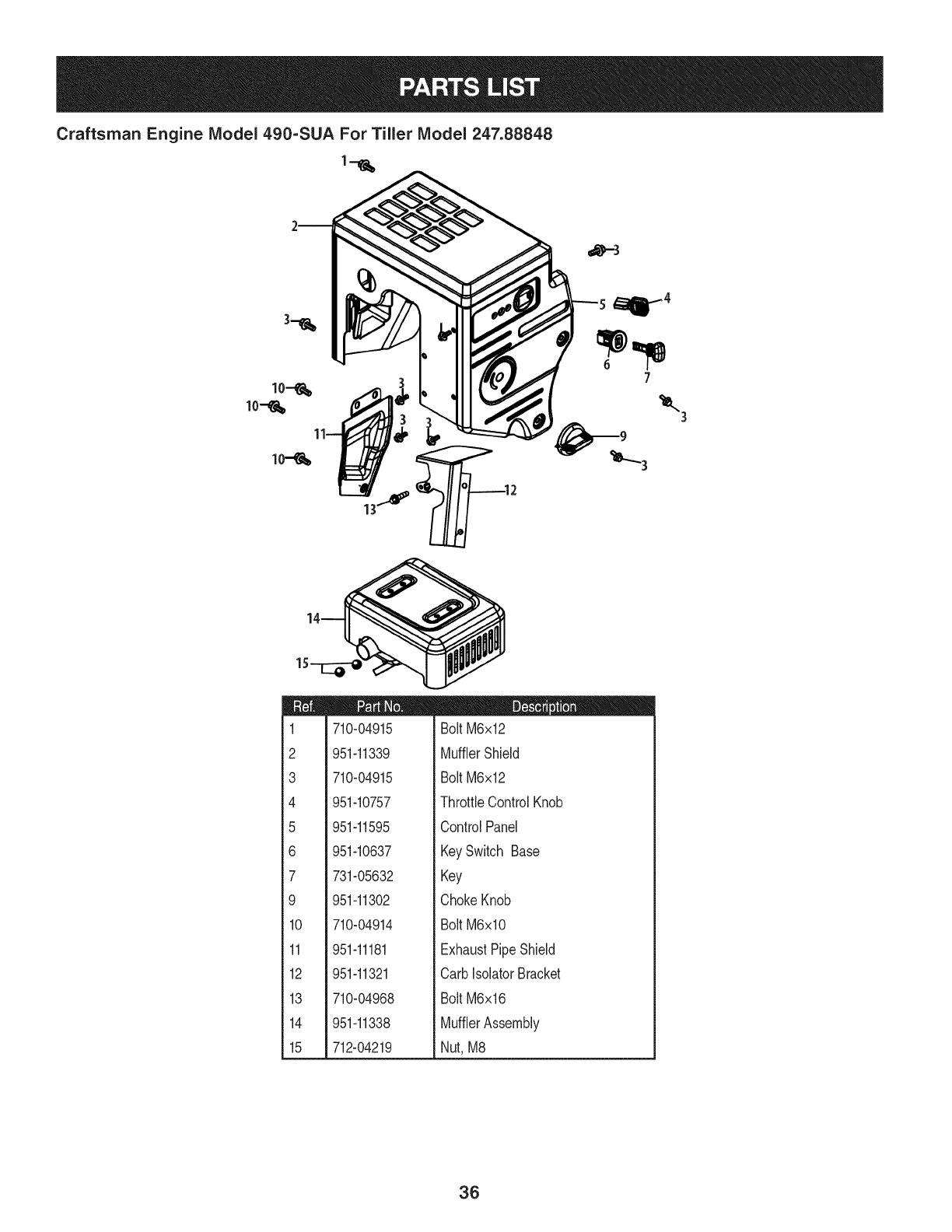 PARTS LIST

Craftsman Engine Model 490-SUA For Tiller Model 247.88848

1
2
3
3
4
5
6
7
3
10
10
3
3
3
11
9
3
10
12
13
14
15

| Ref. | Part No. | Description |
|---|---|---|
| 1 | 710-04915 | Bolt M6x12 |
| 2 | 951-11339 | Muffler Shield |
| 3 | 710-04915 | Bolt M6x12 |
| 4 | 951-10757 | Throttle Control Knob |
| 5 | 951-11595 | Control Panel |
| 6 | 951-10637 | Key Switch Base |
| 7 | 731-05632 | Key |
| 9 | 951-11302 | Choke Knob |
| 10 | 710-04914 | Bolt M6x10 |
| 11 | 951-11181 | Exhaust Pipe Shield |
| 12 | 951-11321 | Carb Isolator Bracket |
| 13 | 710-04968 | Bolt M6x16 |
| 14 | 951-11338 | Muffler Assembly |
| 15 | 712-04219 | Nut, M8 |

36