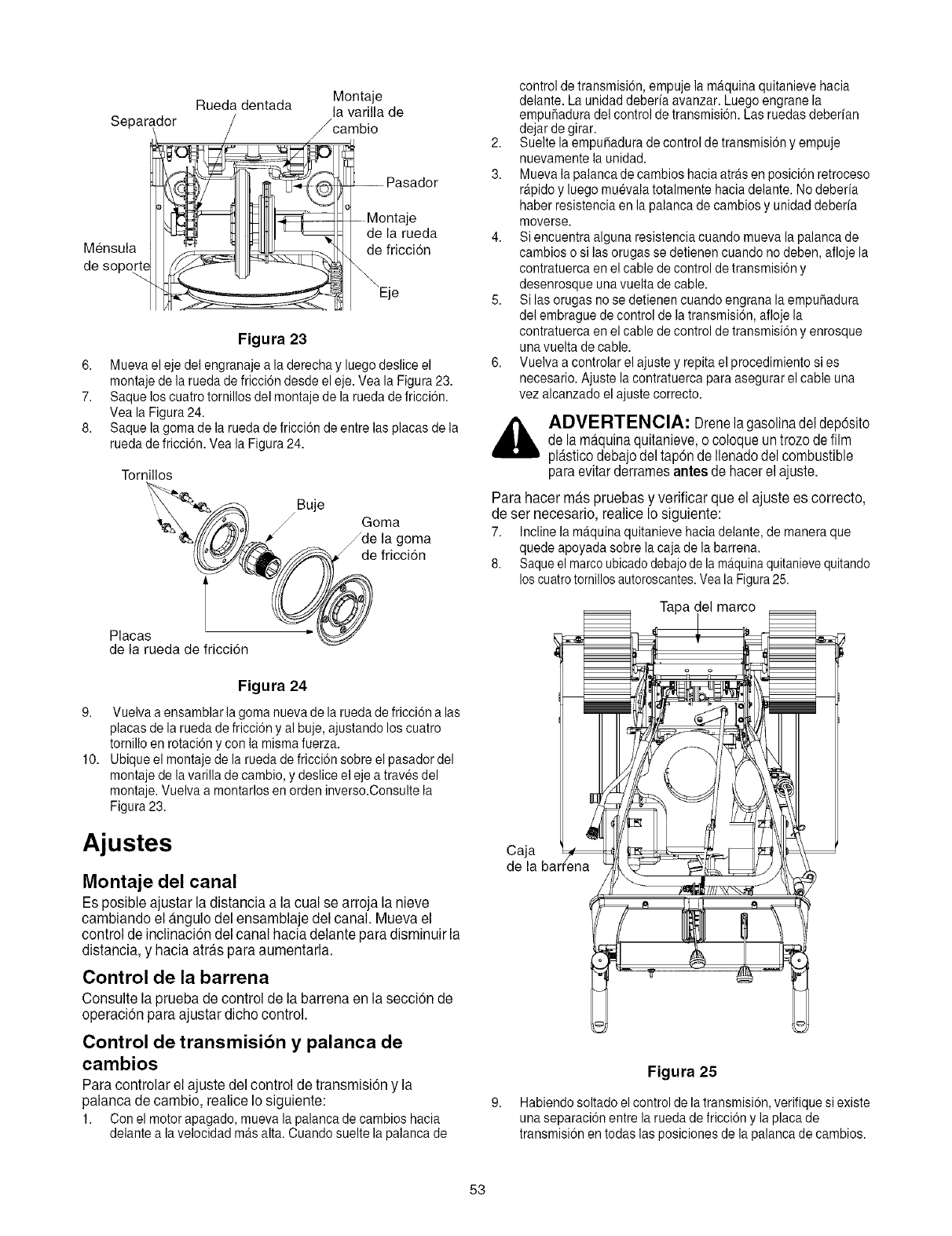 Separador

Rueda dentada

Montaje la varilla de cambio

Pasador

Montaje de la rueda de fricción

Ménsula de soporte

Eje

Figura 23

6. Mueva el eje del engranaje a la derecha y luego deslice el montaje de la rueda de fricción desde el eje. Vea la Figura 23.
7. Saque los cuatro tornillos del montaje de la rueda de fricción. Vea la Figura 24.
8. Saque la goma de la rueda de fricción de entre las placas de la rueda de fricción. Vea la Figura 24.

Tornillos

Buje

Goma de la goma de fricción

Placas de la rueda de fricción

Figura 24

9. Vuelva a ensamblar la goma nueva de la rueda de fricción a las placas de la rueda de fricción y al buje, ajustando los cuatro tornillo en rotación y con la misma fuerza.
10. Ubique el montaje de la rueda de fricción sobre el pasador del montaje de la varilla de cambio, y deslice el eje a través del montaje. Vuelva a montarlos en orden inverso.Consulte la Figura 23.

Ajustes

Montaje del canal

Es posible ajustar la distancia a la cual se arroja la nieve cambiando el ángulo del ensamblaje del canal. Mueva el control de inclinación del canal hacia delante para disminuir la distancia, y hacia atrás para aumentarla.

Control de la barrena

Consulte la prueba de control de la barrena en la sección de operación para ajustar dicho control.

Control de transmisión y palanca de cambios

Para controlar el ajuste del control de transmisión y la palanca de cambio, realice lo siguiente:

1. Con el motor apagado, mueva la palanca de cambios hacia delante a la velocidad más alta. Cuando suelte la palanca de control de transmisión, empuje la máquina quitanieve hacia delante. La unidad debería avanzar. Luego engrane la empuñadura del control de transmisión. Las ruedas deberían dejar de girar.
2. Suelte la empuñadura de control de transmisión y empuje nuevamente la unidad.
3. Mueva la palanca de cambios hacia atrás en posición retroceso rápido y luego muévala totalmente hacia delante. No debería haber resistencia en la palanca de cambios y unidad debería moverse.
4. Si encuentra alguna resistencia cuando mueva la palanca de cambios o si las orugas se detienen cuando no deben, afloje la contratuerca en el cable de control de transmisión y desenrosque una vuelta de cable.
5. Si las orugas no se detienen cuando engrana la empuñadura del embrague de control de la transmisión, afloje la contratuerca en el cable de control de transmisión y enrosque una vuelta de cable.
6. Vuelva a controlar el ajuste y repita el procedimiento si es necesario. Ajuste la contratuerca para asegurar el cable una vez alcanzado el ajuste correcto.

ADVERTENCIA: Drene la gasolina del depósito de la máquina quitanieve, o coloque un trozo de film plástico debajo del tapón de llenado del combustible para evitar derrames antes de hacer el ajuste.

Para hacer más pruebas y verificar que el ajuste es correcto, de ser necesario, realice lo siguiente:

7. Incline la máquina quitanieve hacia delante, de manera que quede apoyada sobre la caja de la barrena.
8. Saque el marco ubicado debajo de la máquina quitanieve quitando los cuatro tornillos autoroscantes. Vea la Figura 25.

Tapa del marco

Caja de la barrena

Figura 25

9. Habiendo soltado el control de la transmisión, verifique si existe una separación entre la rueda de fricción y la placa de transmisión en todas las posiciones de la palanca de cambios.

53