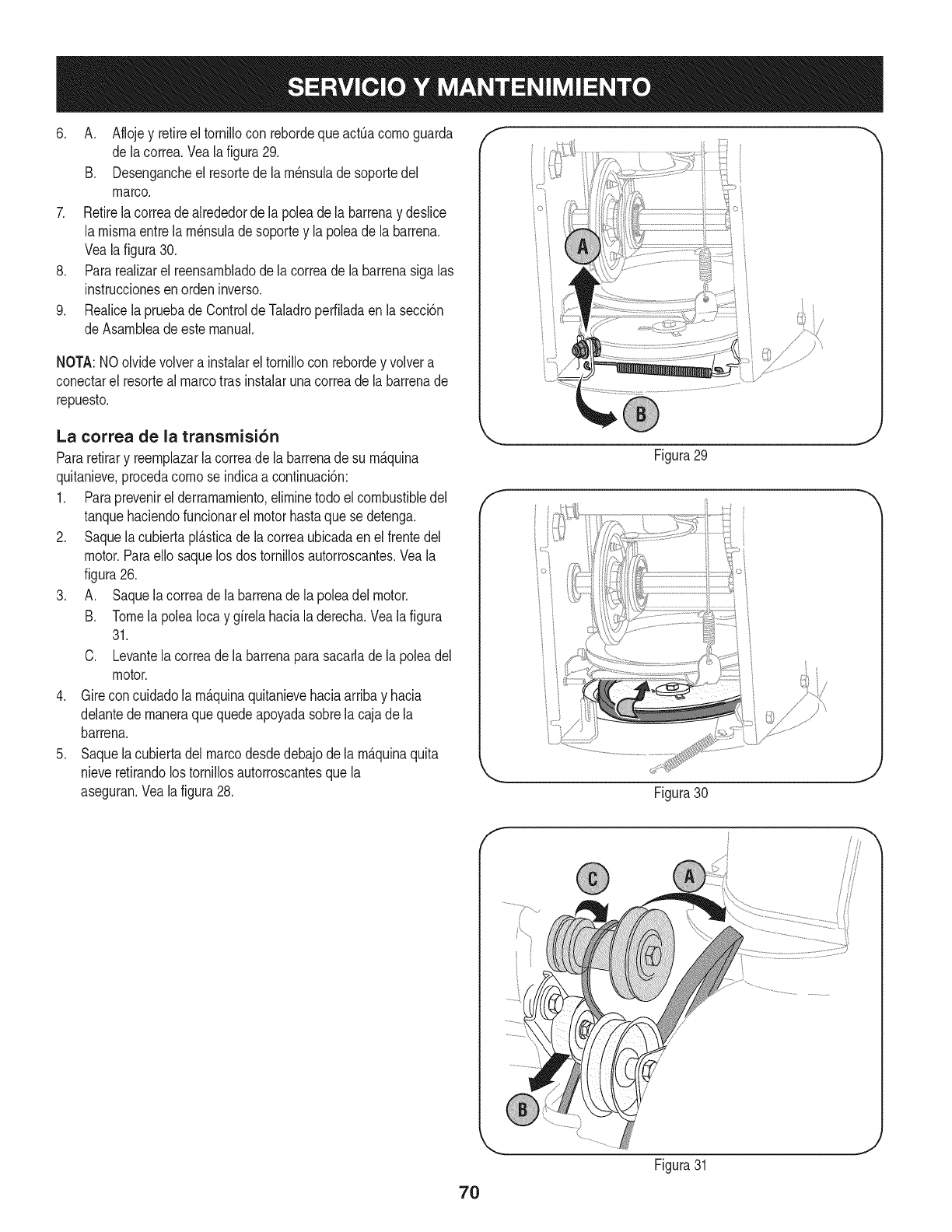 SERVICIO Y MANTENIMIENTO

6. A. Afloje y retire el tornillo con reborde que actúa como guarda de la correa. Vea la figura 29.
B. Desenganche el resorte de la ménsula de soporte del marco.
7. Retire la correa de alrededor de la polea de la barrena y deslice la misma entre la ménsula de soporte y la polea de la barrena. Vea la figura 30.
8. Para realizar el reensamblado de la correa de la barrena siga las instrucciones en orden inverso.
9. Realice la prueba de Control de Taladro perfilada en la sección de Asamblea de este manual.

NOTA: NO olvide volver a instalar el tornillo con reborde y volver a conectar el resorte al marco tras instalar una correa de la barrena de repuesto.

La correa de la transmisión
Para retirar y reemplazar la correa de la barrena de su máquina quitanieve, proceda como se indica a continuación:
1. Para prevenir el derramamiento, elimine todo el combustible del tanque haciendo funcionar el motor hasta que se detenga.
2. Saque la cubierta plástica de la correa ubicada en el frente del motor. Para ello saque los dos tornillos autorroscantes. Vea la figura 26.
3. A. Saque la correa de la barrena de la polea del motor.
B. Tome la polea loca y gírela hacia la derecha. Vea la figura 31.
C. Levante la correa de la barrena para sacarla de la polea del motor.
4. Gire con cuidado la máquina quitanieve hacia arriba y hacia delante de manera que quede apoyada sobre la caja de la barrena.
5. Saque la cubierta del marco desde debajo de la máquina quita nieve retirando los tornillos autorroscantes que la aseguran. Vea la figura 28.

A
B
Figura 29

Figura 30

C
A
B
Figura 31

70