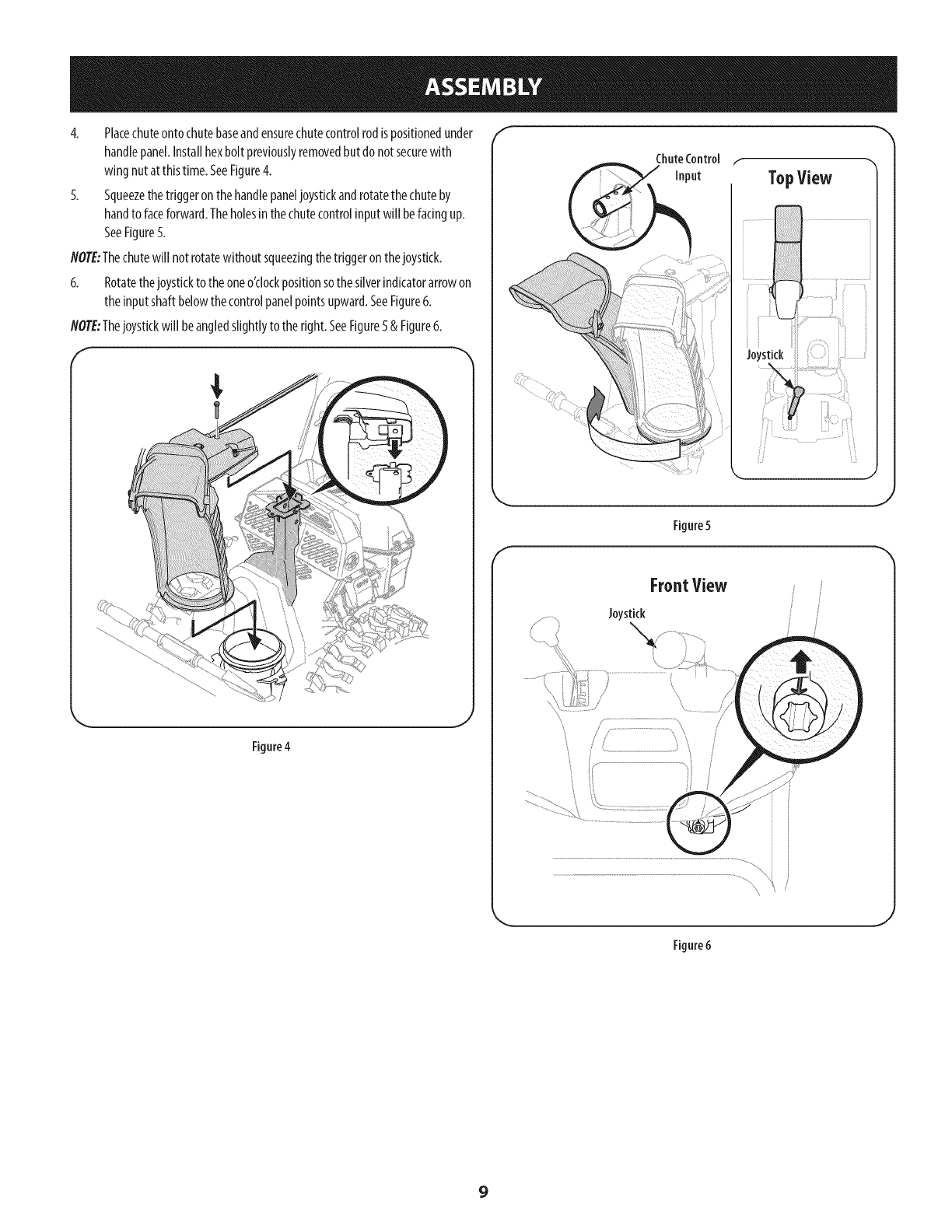 ASSEMBLY

4. Place chute onto chute base and ensure chute control rod is positioned under handle panel. Install hex bolt previously removed but do not secure with wing nut at this time. See Figure 4.

5. Squeeze the trigger on the handle panel joystick and rotate the chute by hand to face forward. The holes in the chute control input will be facing up. See Figure 5.

NOTE: The chute will not rotate without squeezing the trigger on the joystick.

6. Rotate the joystick to the one o'clock position so the silver indicator arrow on the input shaft below the control panel points upward. See Figure 6.

NOTE: The joystick will be angled slightly to the right. See Figure 5 & Figure 6.

Figure 4

Chute Control Input

Top View

Joystick

Figure 5

Front View

Joystick

Figure 6

9