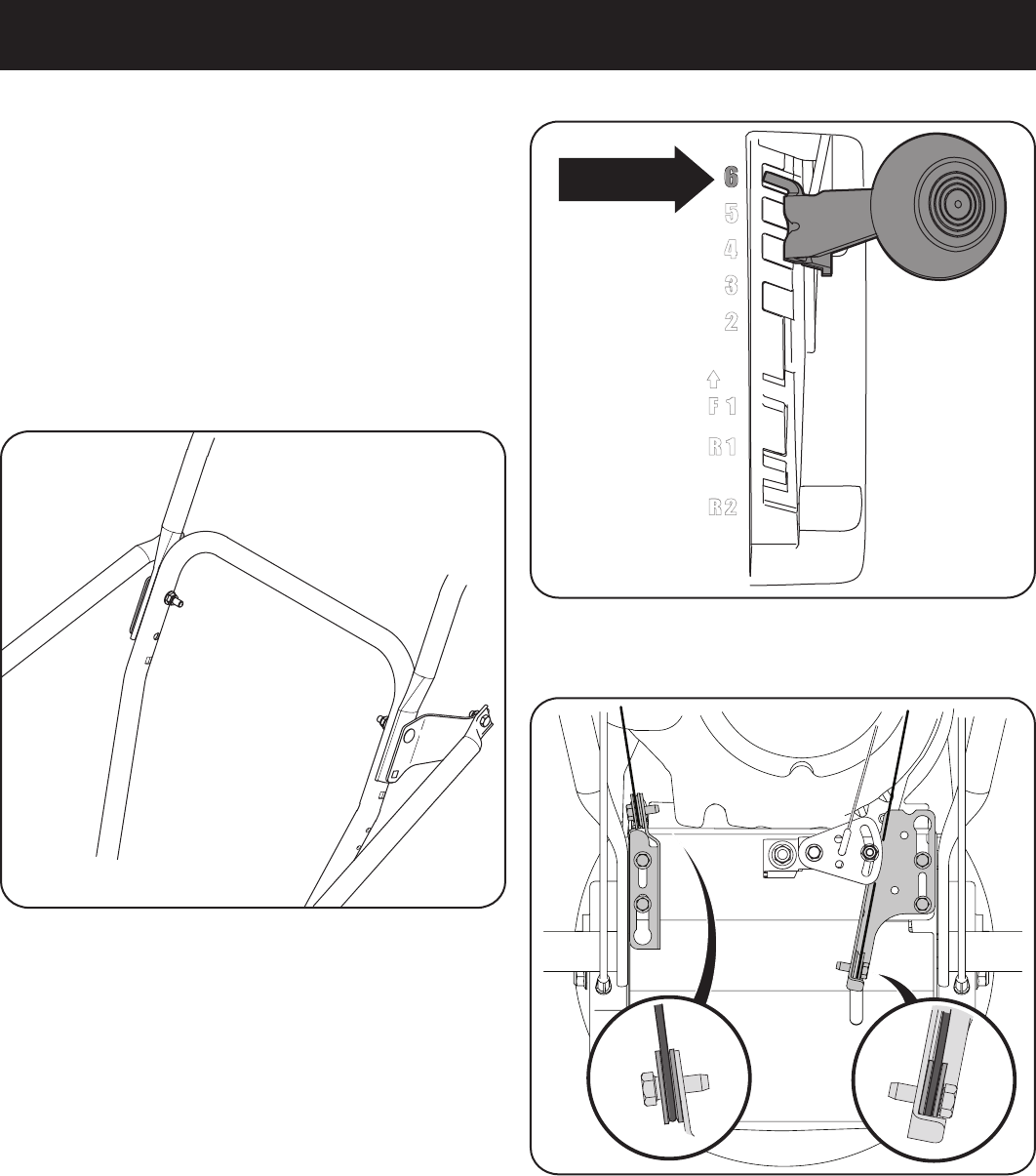 6
5
4
3
2
F 1
R 1
R 2