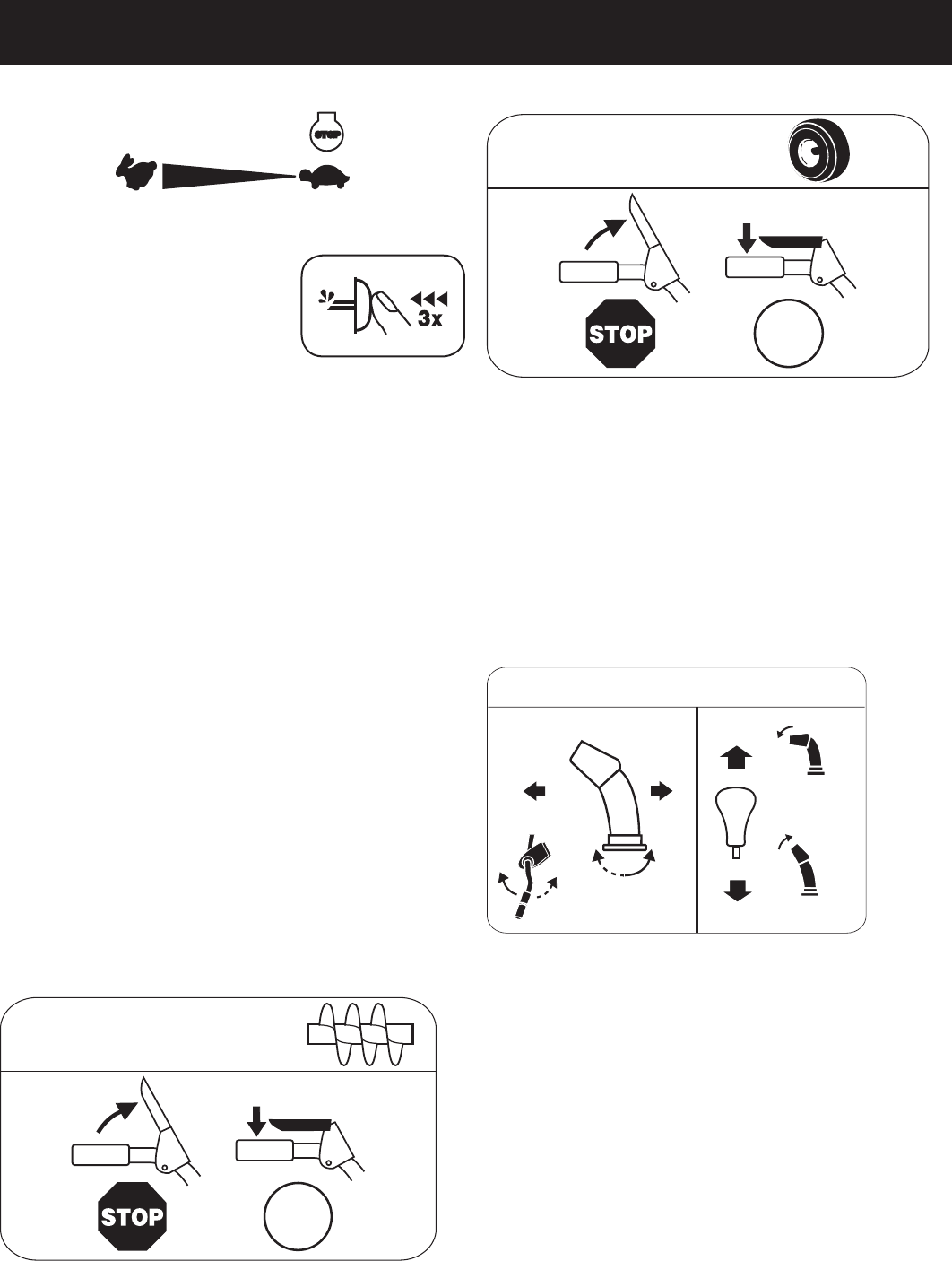 STOP

3x

STOP

STOP