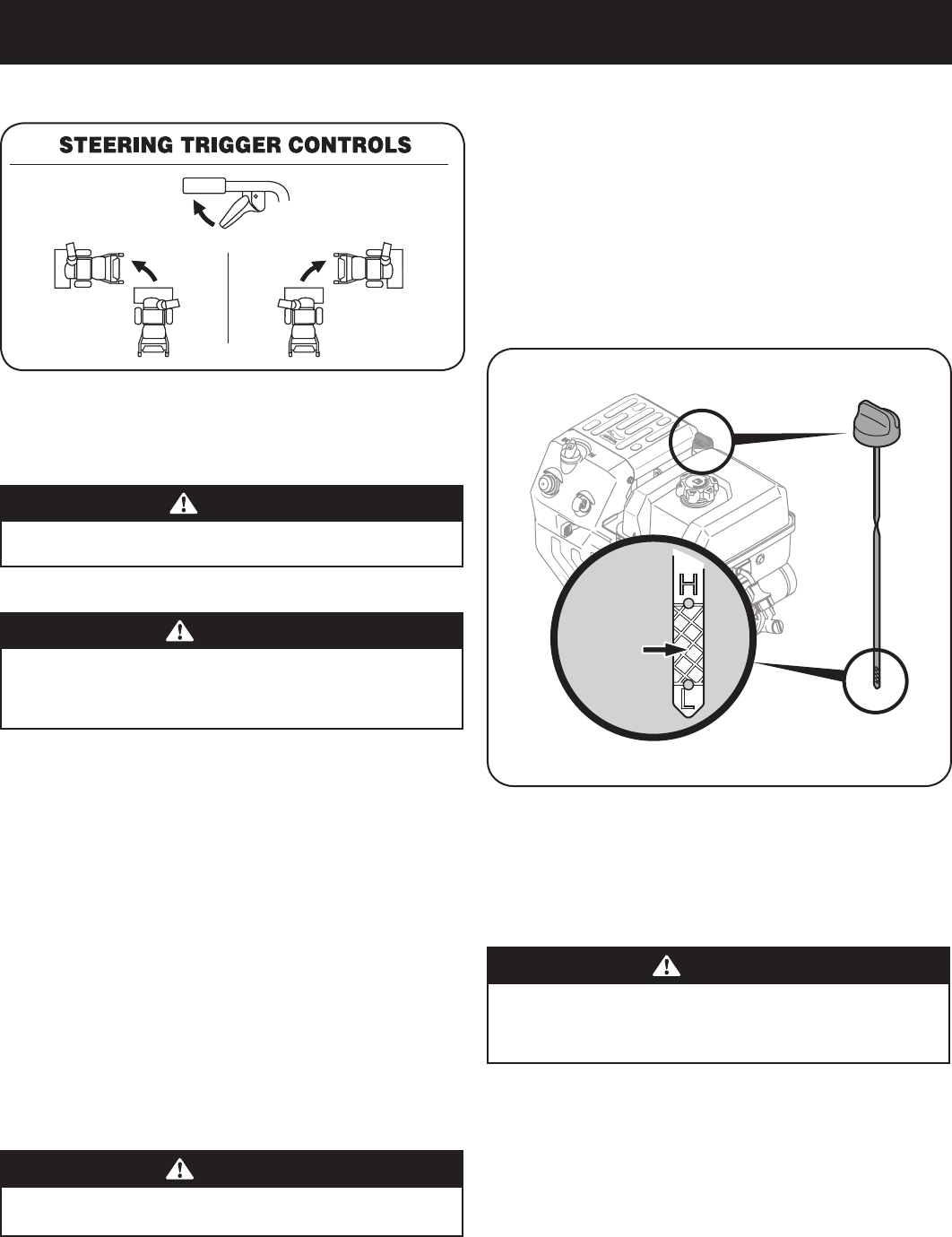 STEERING TRIGGER CONTROLS

H

L