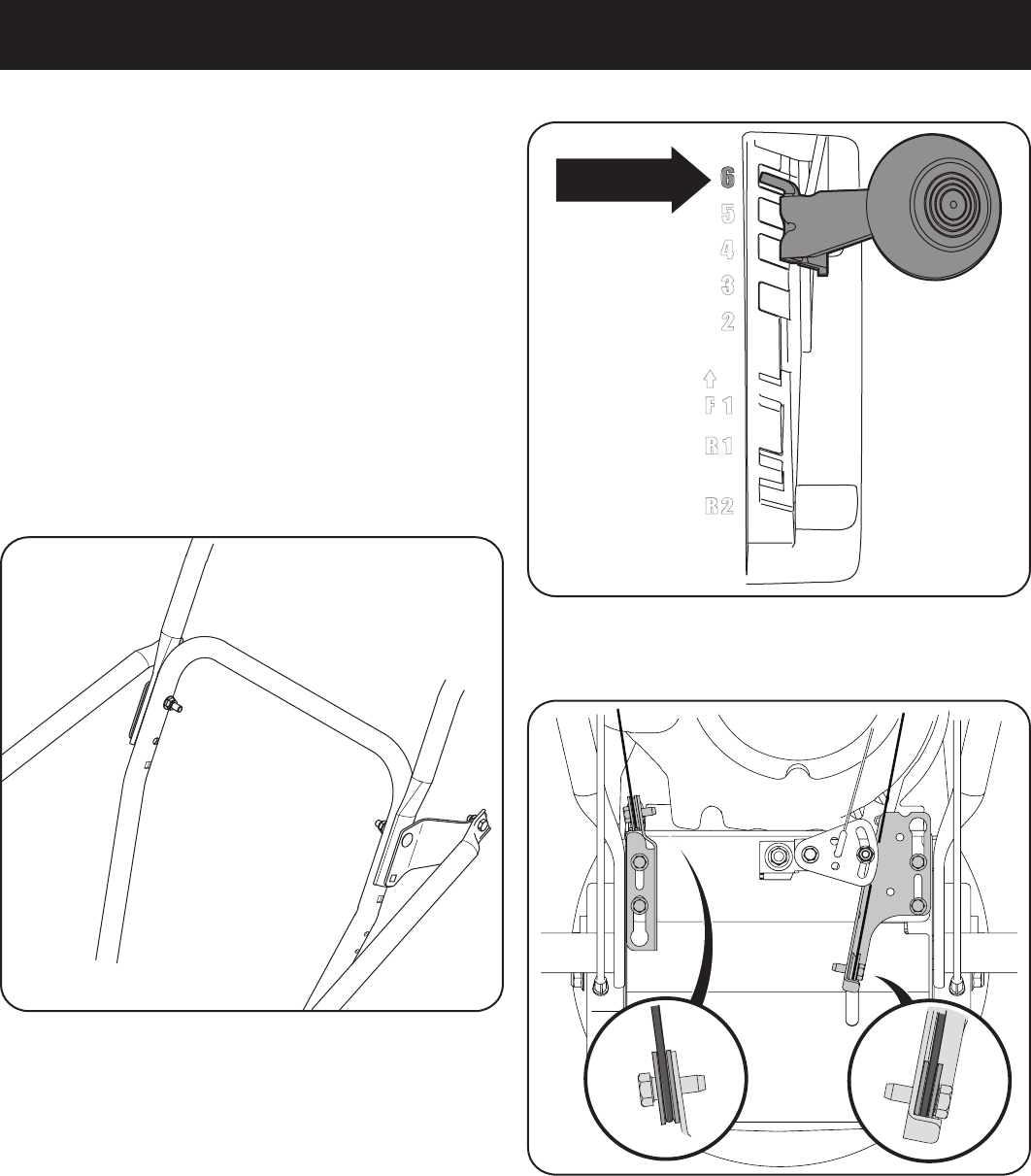 6
5
4
3
2
F 1
R 1
R 2