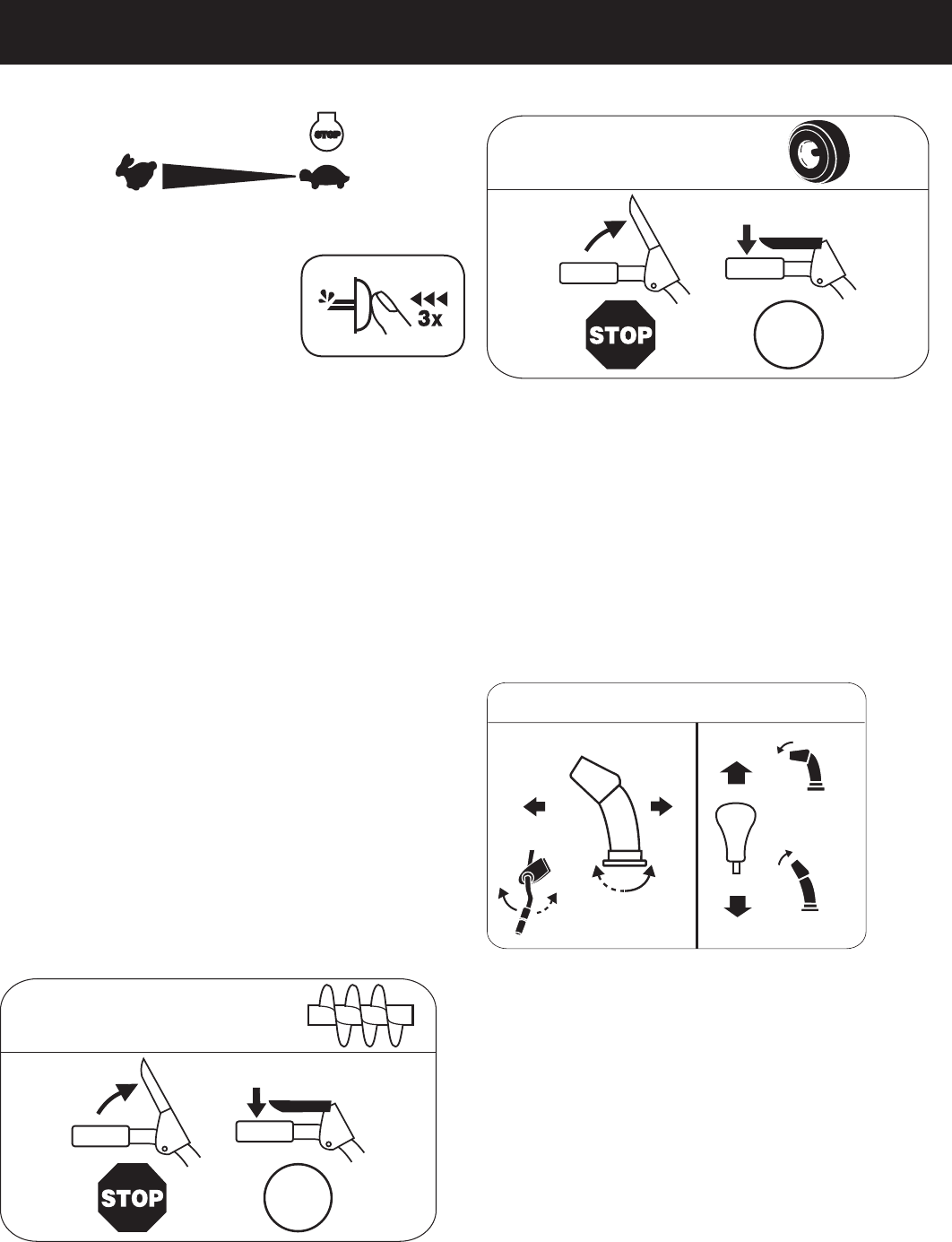 STOP

3x

STOP

STOP