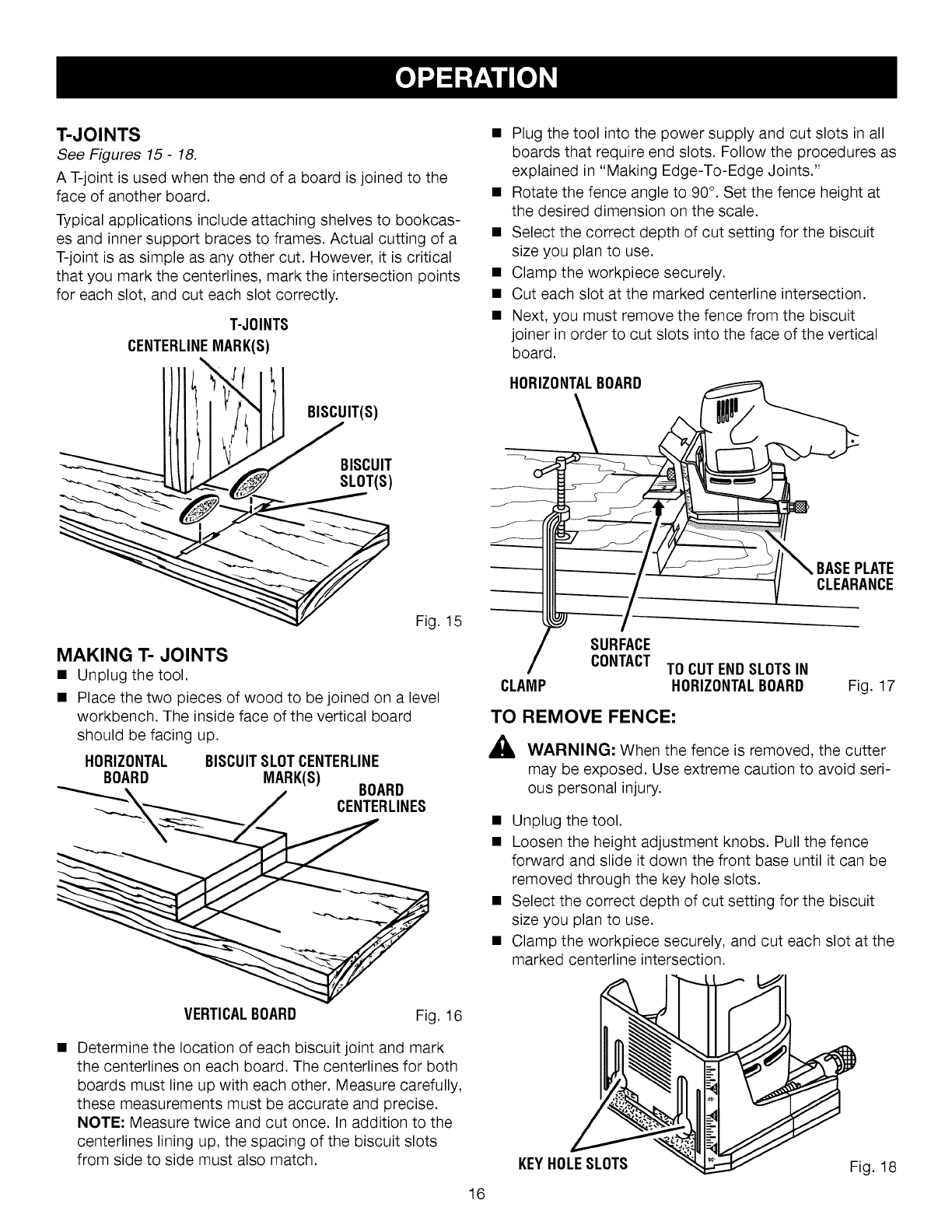 OPERATION

T-JOINTS

See Figures 15 - 18.

A T-joint is used when the end of a board is joined to the face of another board.

Typical applications include attaching shelves to bookcases and inner support braces to frames. Actual cutting of a T-joint is as simple as any other cut. However, it is critical that you mark the centerlines, mark the intersection points for each slot, and cut each slot correctly.

T-JOINTS
CENTERLINE MARK(S)
BISCUIT(S)
BISCUIT SLOT(S)

Fig. 15

MAKING T- JOINTS

■ Unplug the tool.
■ Place the two pieces of wood to be joined on a level workbench. The inside face of the vertical board should be facing up.

HORIZONTAL BOARD
BISCUIT SLOT CENTERLINE MARK(S)
BOARD CENTERLINES
VERTICAL BOARD

Fig. 16

■ Determine the location of each biscuit joint and mark the centerlines on each board. The centerlines for both boards must line up with each other. Measure carefully, these measurements must be accurate and precise. NOTE: Measure twice and cut once. In addition to the centerlines lining up, the spacing of the biscuit slots from side to side must also match.

■ Plug the tool into the power supply and cut slots in all boards that require end slots. Follow the procedures as explained in "Making Edge-To-Edge Joints."
■ Rotate the fence angle to 90°. Set the fence height at the desired dimension on the scale.
■ Select the correct depth of cut setting for the biscuit size you plan to use.
■ Clamp the workpiece securely.
■ Cut each slot at the marked centerline intersection.
■ Next, you must remove the fence from the biscuit joiner in order to cut slots into the face of the vertical board.

HORIZONTAL BOARD
BASE PLATE CLEARANCE
SURFACE CONTACT
CLAMP
TO CUT END SLOTS IN HORIZONTAL BOARD

Fig. 17

TO REMOVE FENCE:

WARNING: When the fence is removed, the cutter may be exposed. Use extreme caution to avoid serious personal injury.

■ Unplug the tool.
■ Loosen the height adjustment knobs. Pull the fence forward and slide it down the front base until it can be removed through the key hole slots.
■ Select the correct depth of cut setting for the biscuit size you plan to use.
■ Clamp the workpiece securely, and cut each slot at the marked centerline intersection.

KEY HOLE SLOTS

Fig. 18

16