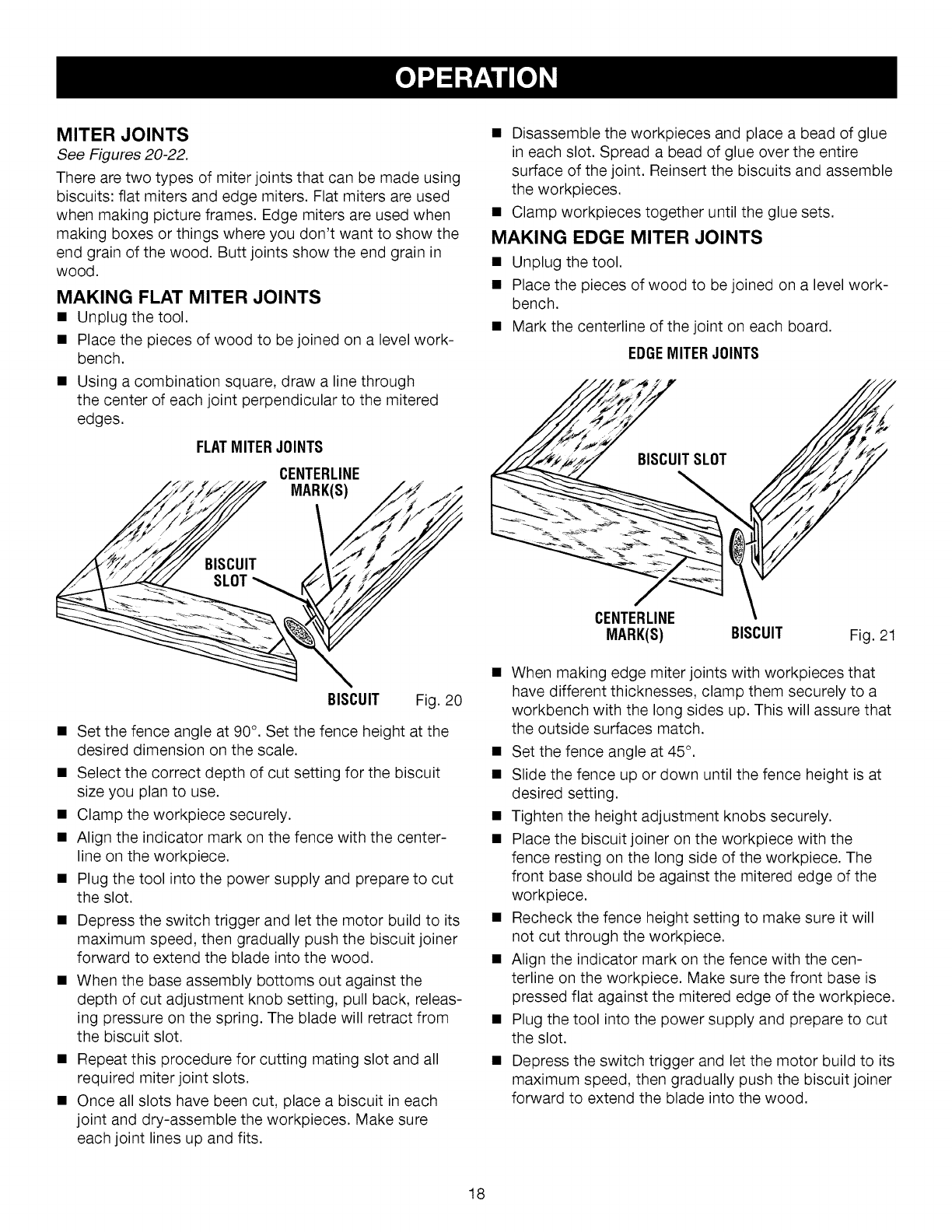 OPERATION

MITER JOINTS
See Figures 20-22.

There are two types of miter joints that can be made using biscuits: flat miters and edge miters. Flat miters are used when making picture frames. Edge miters are used when making boxes or things where you don't want to show the end grain of the wood. Butt joints show the end grain in wood.

MAKING FLAT MITER JOINTS
■ Unplug the tool.
■ Place the pieces of wood to be joined on a level workbench.
■ Using a combination square, draw a line through the center of each joint perpendicular to the mitered edges.

FLAT MITER JOINTS
CENTERLINE MARK(S)
BISCUIT SLOT
BISCUIT Fig. 20

■ Set the fence angle at 90°. Set the fence height at the desired dimension on the scale.
■ Select the correct depth of cut setting for the biscuit size you plan to use.
■ Clamp the workpiece securely.
■ Align the indicator mark on the fence with the centerline on the workpiece.
■ Plug the tool into the power supply and prepare to cut the slot.
■ Depress the switch trigger and let the motor build to its maximum speed, then gradually push the biscuit joiner forward to extend the blade into the wood.
■ When the base assembly bottoms out against the depth of cut adjustment knob setting, pull back, releasing pressure on the spring. The blade will retract from the biscuit slot.
■ Repeat this procedure for cutting mating slot and all required miter joint slots.
■ Once all slots have been cut, place a biscuit in each joint and dry-assemble the workpieces. Make sure each joint lines up and fits.

■ Disassemble the workpieces and place a bead of glue in each slot. Spread a bead of glue over the entire surface of the joint. Reinsert the biscuits and assemble the workpieces.
■ Clamp workpieces together until the glue sets.

MAKING EDGE MITER JOINTS
■ Unplug the tool.
■ Place the pieces of wood to be joined on a level workbench.
■ Mark the centerline of the joint on each board.

EDGE MITER JOINTS
BISCUIT SLOT
CENTERLINE MARK(S)
BISCUIT Fig. 21

■ When making edge miter joints with workpieces that have different thicknesses, clamp them securely to a workbench with the long sides up. This will assure that the outside surfaces match.
■ Set the fence angle at 45°.
■ Slide the fence up or down until the fence height is at desired setting.
■ Tighten the height adjustment knobs securely.
■ Place the biscuit joiner on the workpiece with the fence resting on the long side of the workpiece. The front base should be against the mitered edge of the workpiece.
■ Recheck the fence height setting to make sure it will not cut through the workpiece.
■ Align the indicator mark on the fence with the centerline on the workpiece. Make sure the front base is pressed flat against the mitered edge of the workpiece.
■ Plug the tool into the power supply and prepare to cut the slot.
■ Depress the switch trigger and let the motor build to its maximum speed, then gradually push the biscuit joiner forward to extend the blade into the wood.

18