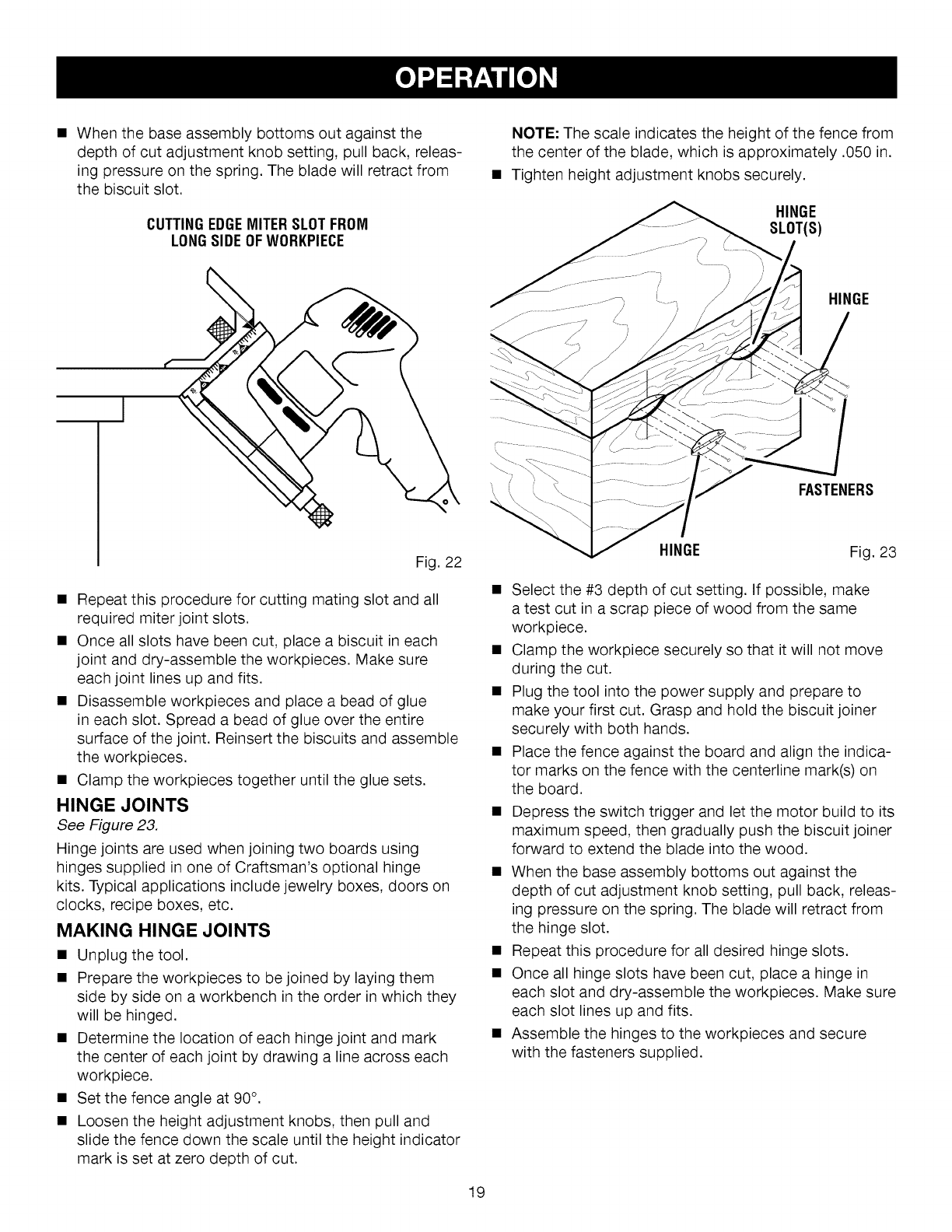 OPERATION

■ When the base assembly bottoms out against the depth of cut adjustment knob setting, pull back, releasing pressure on the spring. The blade will retract from the biscuit slot.

CUTTING EDGE MITER SLOT FROM LONG SIDE OF WORKPIECE

Fig. 22

■ Repeat this procedure for cutting mating slot and all required miter joint slots.

■ Once all slots have been cut, place a biscuit in each joint and dry-assemble the workpieces. Make sure each joint lines up and fits.

■ Disassemble workpieces and place a bead of glue in each slot. Spread a bead of glue over the entire surface of the joint. Reinsert the biscuits and assemble the workpieces.

■ Clamp the workpieces together until the glue sets.

HINGE JOINTS

See Figure 23.

Hinge joints are used when joining two boards using hinges supplied in one of Craftsman's optional hinge kits. Typical applications include jewelry boxes, doors on clocks, recipe boxes, etc.

MAKING HINGE JOINTS

■ Unplug the tool.

■ Prepare the workpieces to be joined by laying them side by side on a workbench in the order in which they will be hinged.

■ Determine the location of each hinge joint and mark the center of each joint by drawing a line across each workpiece.

■ Set the fence angle at 90°.

■ Loosen the height adjustment knobs, then pull and slide the fence down the scale until the height indicator mark is set at zero depth of cut.

NOTE: The scale indicates the height of the fence from the center of the blade, which is approximately .050 in.

■ Tighten height adjustment knobs securely.

HINGE SLOT(S)

HINGE

FASTENERS

HINGE

Fig. 23

■ Select the #3 depth of cut setting. If possible, make a test cut in a scrap piece of wood from the same workpiece.

■ Clamp the workpiece securely so that it will not move during the cut.

■ Plug the tool into the power supply and prepare to make your first cut. Grasp and hold the biscuit joiner securely with both hands.

■ Place the fence against the board and align the indicator marks on the fence with the centerline mark(s) on the board.

■ Depress the switch trigger and let the motor build to its maximum speed, then gradually push the biscuit joiner forward to extend the blade into the wood.

■ When the base assembly bottoms out against the depth of cut adjustment knob setting, pull back, releasing pressure on the spring. The blade will retract from the hinge slot.

■ Repeat this procedure for all desired hinge slots.

■ Once all hinge slots have been cut, place a hinge in each slot and dry-assemble the workpieces. Make sure each slot lines up and fits.

■ Assemble the hinges to the workpieces and secure with the fasteners supplied.

19