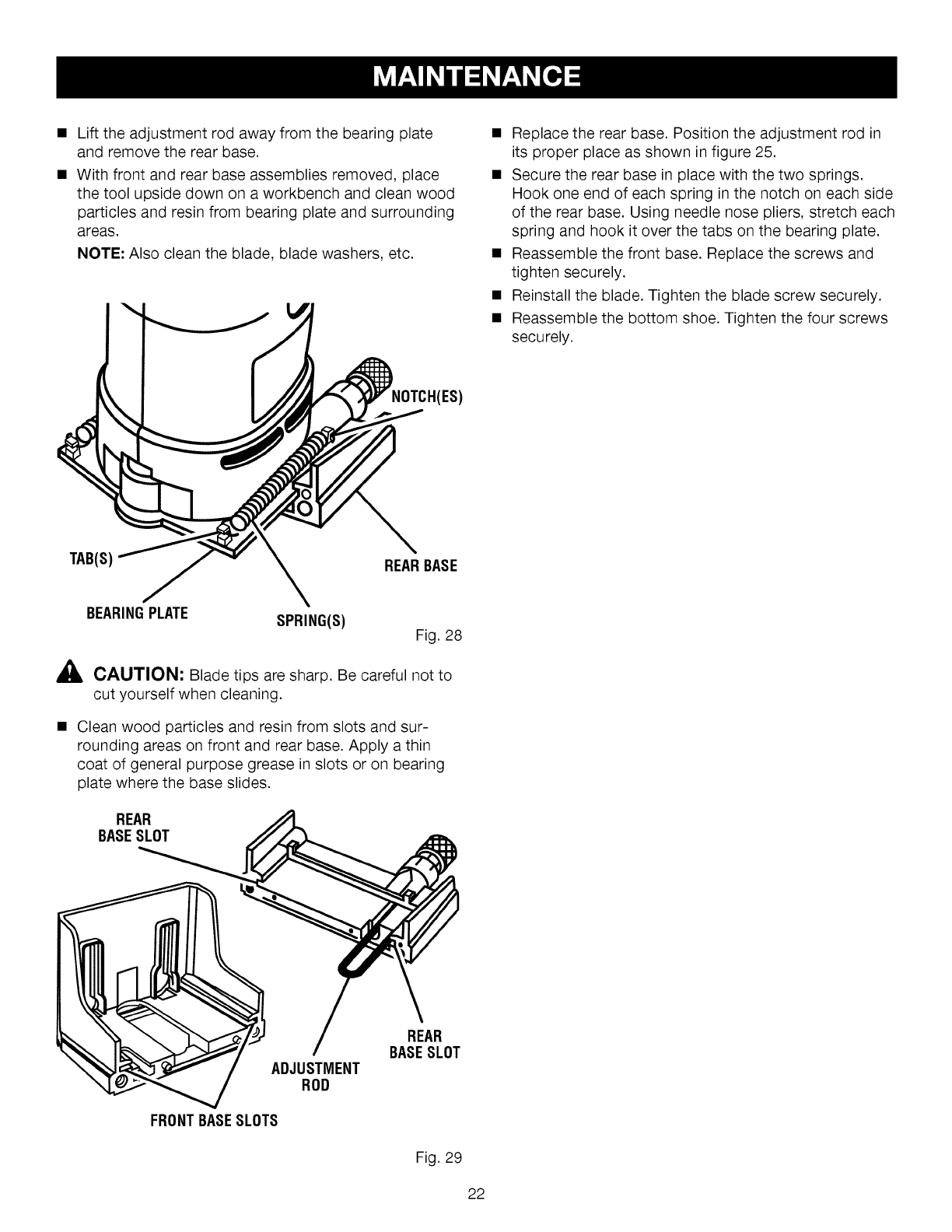 MAINTENANCE

■ Lift the adjustment rod away from the bearing plate and remove the rear base.

■ With front and rear base assemblies removed, place the tool upside down on a workbench and clean wood particles and resin from bearing plate and surrounding areas.

NOTE: Also clean the blade, blade washers, etc.

NOTCH(ES)

TAB(S)

REAR BASE

BEARING PLATE

SPRING(S)

Fig. 28

CAUTION: Blade tips are sharp. Be careful not to cut yourself when cleaning.

■ Clean wood particles and resin from slots and surrounding areas on front and rear base. Apply a thin coat of general purpose grease in slots or on bearing plate where the base slides.

REAR BASE SLOT

REAR BASE SLOT

ADJUSTMENT ROD

FRONT BASE SLOTS

Fig. 29

■ Replace the rear base. Position the adjustment rod in its proper place as shown in figure 25.

■ Secure the rear base in place with the two springs. Hook one end of each spring in the notch on each side of the rear base. Using needle nose pliers, stretch each spring and hook it over the tabs on the bearing plate.

■ Reassemble the front base. Replace the screws and tighten securely.

■ Reinstall the blade. Tighten the blade screw securely.

■ Reassemble the bottom shoe. Tighten the four screws securely.

22