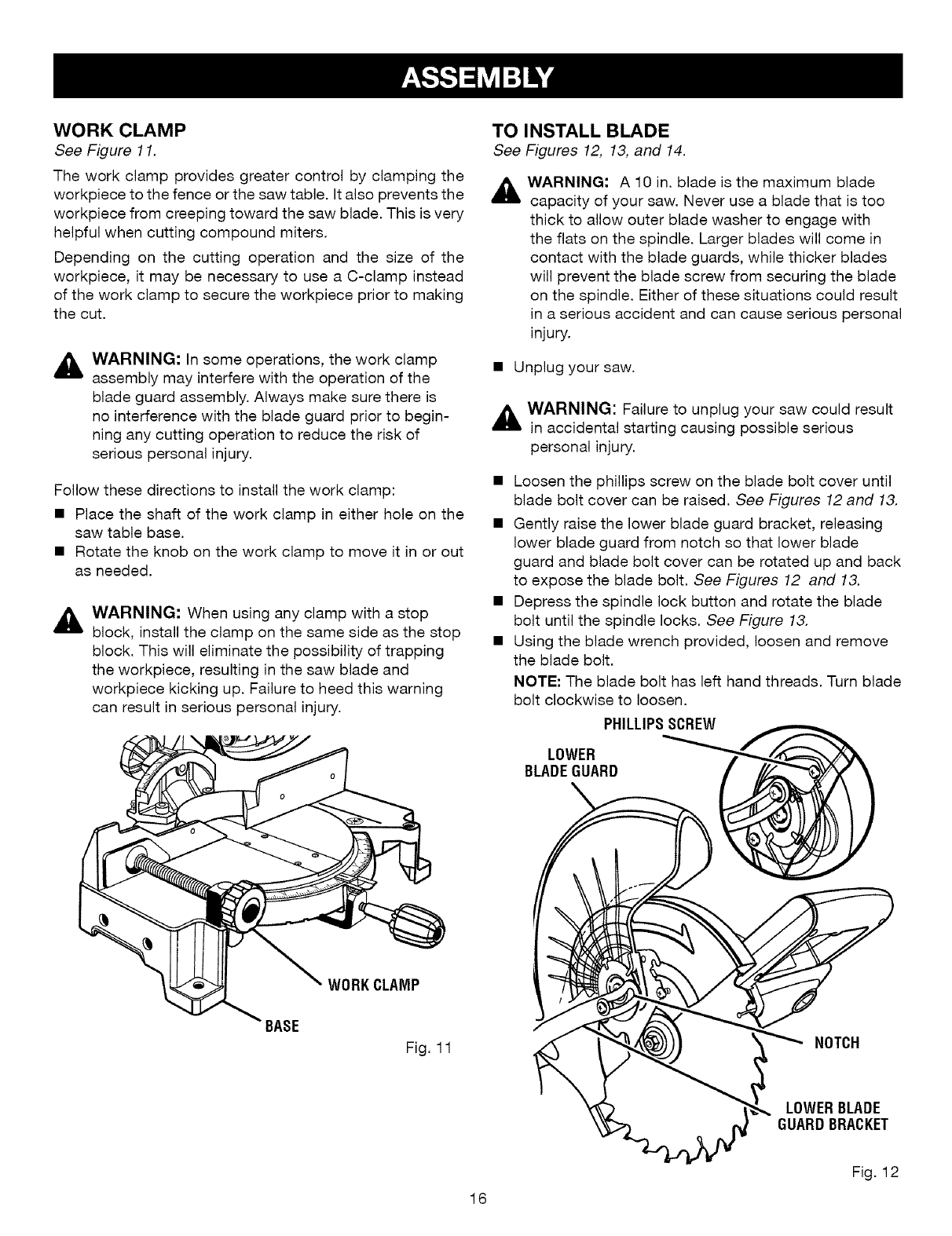 ASSEMBLY

WORK CLAMP
See Figure 11.

The work clamp provides greater control by clamping the workpiece to the fence or the saw table. It also prevents the workpiece from creeping toward the saw blade. This is very helpful when cutting compound miters.

Depending on the cutting operation and the size of the workpiece, it may be necessary to use a C-clamp instead of the work clamp to secure the workpiece prior to making the cut.

WARNING: In some operations, the work clamp assembly may interfere with the operation of the blade guard assembly. Always make sure there is no interference with the blade guard prior to beginning any cutting operation to reduce the risk of serious personal injury.

Follow these directions to install the work clamp:

■ Place the shaft of the work clamp in either hole on the saw table base.
■ Rotate the knob on the work clamp to move it in or out as needed.

WARNING: When using any clamp with a stop block, install the clamp on the same side as the stop block. This will eliminate the possibility of trapping the workpiece, resulting in the saw blade and workpiece kicking up. Failure to heed this warning can result in serious personal injury.

WORK CLAMP
BASE
Fig. 11

TO INSTALL BLADE
See Figures 12, 13, and 14.

WARNING: A 10 in. blade is the maximum blade capacity of your saw. Never use a blade that is too thick to allow outer blade washer to engage with the flats on the spindle. Larger blades will come in contact with the blade guards, while thicker blades will prevent the blade screw from securing the blade on the spindle. Either of these situations could result in a serious accident and can cause serious personal injury.

■ Unplug your saw.

WARNING: Failure to unplug your saw could result in accidental starting causing possible serious personal injury.

■ Loosen the phillips screw on the blade bolt cover until blade bolt cover can be raised. See Figures 12 and 13.
■ Gently raise the lower blade guard bracket, releasing lower blade guard from notch so that lower blade guard and blade bolt cover can be rotated up and back to expose the blade bolt. See Figures 12 and 13.
■ Depress the spindle lock button and rotate the blade bolt until the spindle locks. See Figure 13.
■ Using the blade wrench provided, loosen and remove the blade bolt.
NOTE: The blade bolt has left hand threads. Turn blade bolt clockwise to loosen.

PHILLIPS SCREW
LOWER BLADE GUARD
NOTCH
LOWER BLADE GUARD BRACKET
Fig. 12

16