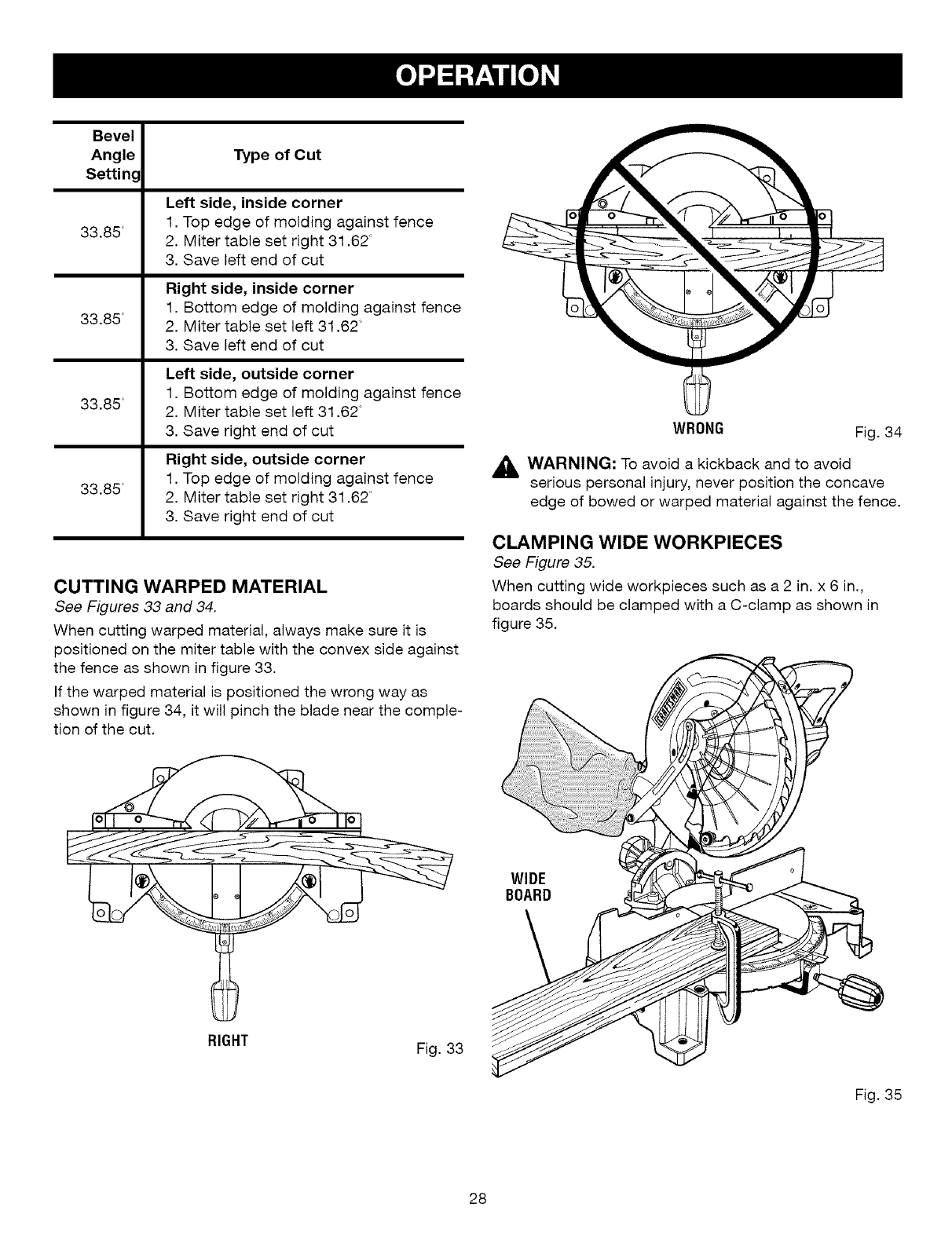 OPERATION

| Bevel Angle Setting | Type of Cut |
|---|---|
| 33.85° | **Left side, inside corner** 1. Top edge of molding against fence 2. Miter table set right 31.62° 3. Save left end of cut |
| 33.85° | **Right side, inside corner** 1. Bottom edge of molding against fence 2. Miter table set left 31.62° 3. Save left end of cut |
| 33.85° | **Left side, outside corner** 1. Bottom edge of molding against fence 2. Miter table set left 31.62° 3. Save right end of cut |
| 33.85° | **Right side, outside corner** 1. Top edge of molding against fence 2. Miter table set right 31.62° 3. Save right end of cut |

CUTTING WARPED MATERIAL
See Figures 33 and 34.

When cutting warped material, always make sure it is positioned on the miter table with the convex side against the fence as shown in figure 33.

If the warped material is positioned the wrong way as shown in figure 34, it will pinch the blade near the completion of the cut.

RIGHT

Fig. 33

WRONG

Fig. 34

WARNING: To avoid a kickback and to avoid serious personal injury, never position the concave edge of bowed or warped material against the fence.

CLAMPING WIDE WORKPIECES
See Figure 35.

When cutting wide workpieces such as a 2 in. x 6 in., boards should be clamped with a C-clamp as shown in figure 35.

CRAFTSMAN

WIDE BOARD

Fig. 35

28