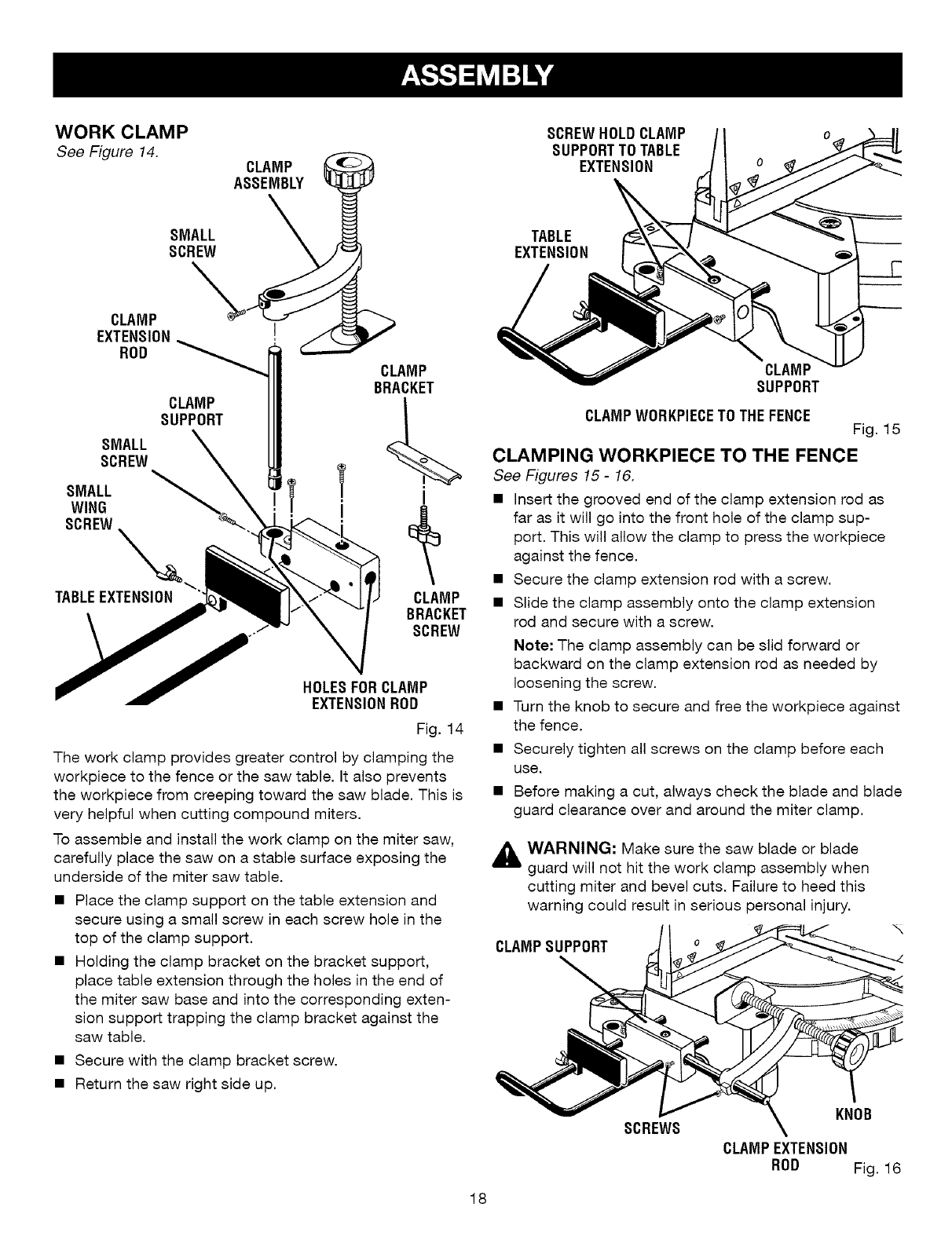 ASSEMBLY

WORK CLAMP

See Figure 14.

CLAMP ASSEMBLY

SMALL SCREW

CLAMP EXTENSION ROD

CLAMP BRACKET

CLAMP SUPPORT

SMALL SCREW

SMALL WING SCREW

TABLE EXTENSION

CLAMP BRACKET SCREW

HOLES FOR CLAMP EXTENSION ROD

Fig. 14

The work clamp provides greater control by clamping the workpiece to the fence or the saw table. It also prevents the workpiece from creeping toward the saw blade. This is very helpful when cutting compound miters.

To assemble and install the work clamp on the miter saw, carefully place the saw on a stable surface exposing the underside of the miter saw table.

■ Place the clamp support on the table extension and secure using a small screw in each screw hole in the top of the clamp support.

■ Holding the clamp bracket on the bracket support, place table extension through the holes in the end of the miter saw base and into the corresponding extension support trapping the clamp bracket against the saw table.

■ Secure with the clamp bracket screw.

■ Return the saw right side up.

SCREW HOLD CLAMP SUPPORT TO TABLE EXTENSION

TABLE EXTENSION

CLAMP SUPPORT

CLAMP WORKPIECE TO THE FENCE

Fig. 15

CLAMPING WORKPIECE TO THE FENCE

See Figures 15 - 16.

■ Insert the grooved end of the clamp extension rod as far as it will go into the front hole of the clamp support. This will allow the clamp to press the workpiece against the fence.

■ Secure the clamp extension rod with a screw.

■ Slide the clamp assembly onto the clamp extension rod and secure with a screw.

Note: The clamp assembly can be slid forward or backward on the clamp extension rod as needed by loosening the screw.

■ Turn the knob to secure and free the workpiece against the fence.

■ Securely tighten all screws on the clamp before each use.

■ Before making a cut, always check the blade and blade guard clearance over and around the miter clamp.

WARNING: Make sure the saw blade or blade guard will not hit the work clamp assembly when cutting miter and bevel cuts. Failure to heed this warning could result in serious personal injury.

CLAMP SUPPORT

KNOB

SCREWS

CLAMP EXTENSION ROD

Fig. 16

18