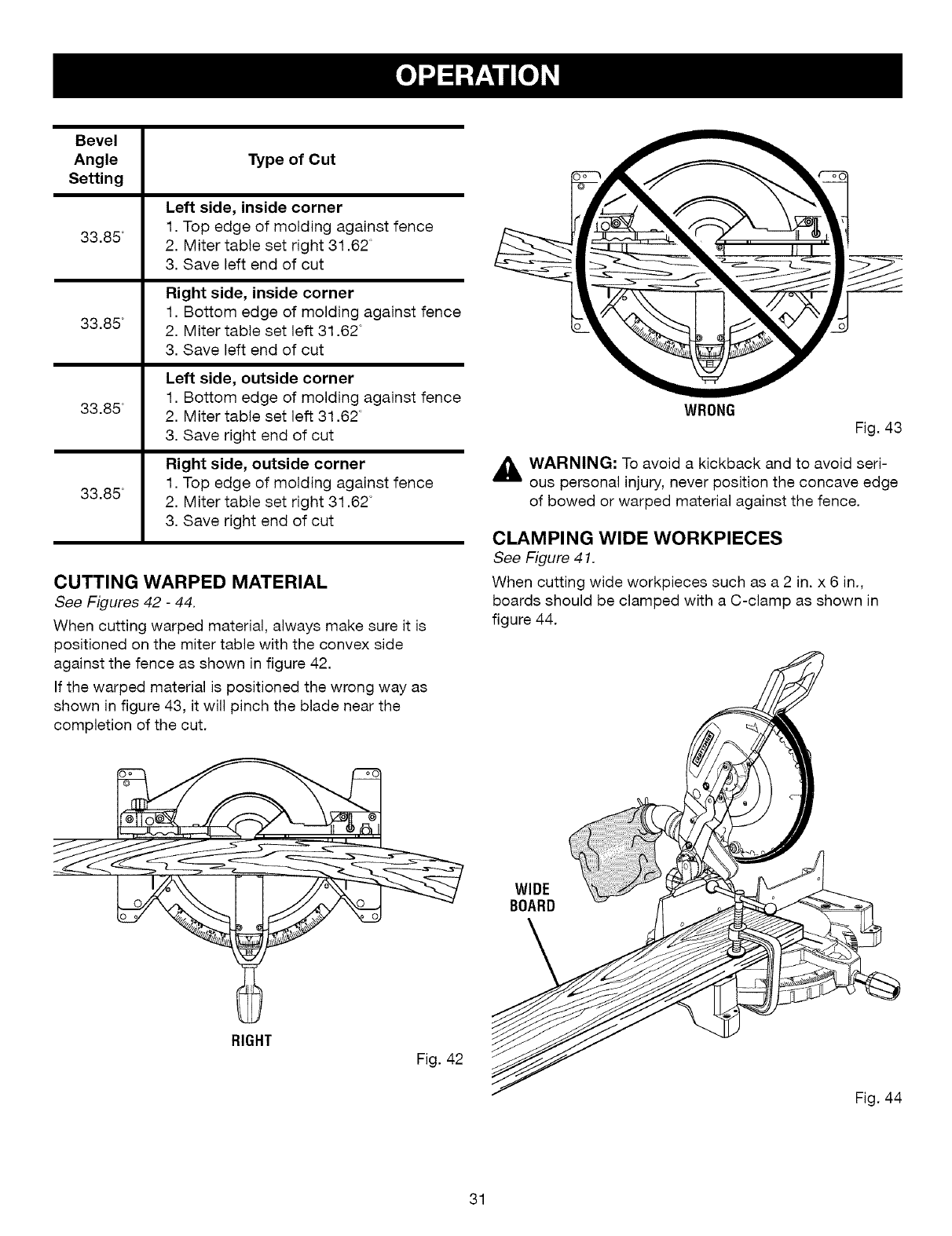 OPERATION

| Bevel Angle Setting | Type of Cut |
|---|---|
| 33.85° | **Left side, inside corner** 1. Top edge of molding against fence 2. Miter table set right 31.62° 3. Save left end of cut |
| 33.85° | **Right side, inside corner** 1. Bottom edge of molding against fence 2. Miter table set left 31.62° 3. Save left end of cut |
| 33.85° | **Left side, outside corner** 1. Bottom edge of molding against fence 2. Miter table set left 31.62° 3. Save right end of cut |
| 33.85° | **Right side, outside corner** 1. Top edge of molding against fence 2. Miter table set right 31.62° 3. Save right end of cut |

CUTTING WARPED MATERIAL
See Figures 42 - 44.

When cutting warped material, always make sure it is positioned on the miter table with the convex side against the fence as shown in figure 42.

If the warped material is positioned the wrong way as shown in figure 43, it will pinch the blade near the completion of the cut.

RIGHT

Fig. 42

WRONG

Fig. 43

WARNING: To avoid a kickback and to avoid serious personal injury, never position the concave edge of bowed or warped material against the fence.

CLAMPING WIDE WORKPIECES
See Figure 41.

When cutting wide workpieces such as a 2 in. x 6 in., boards should be clamped with a C-clamp as shown in figure 44.

WIDE BOARD

Fig. 44

31