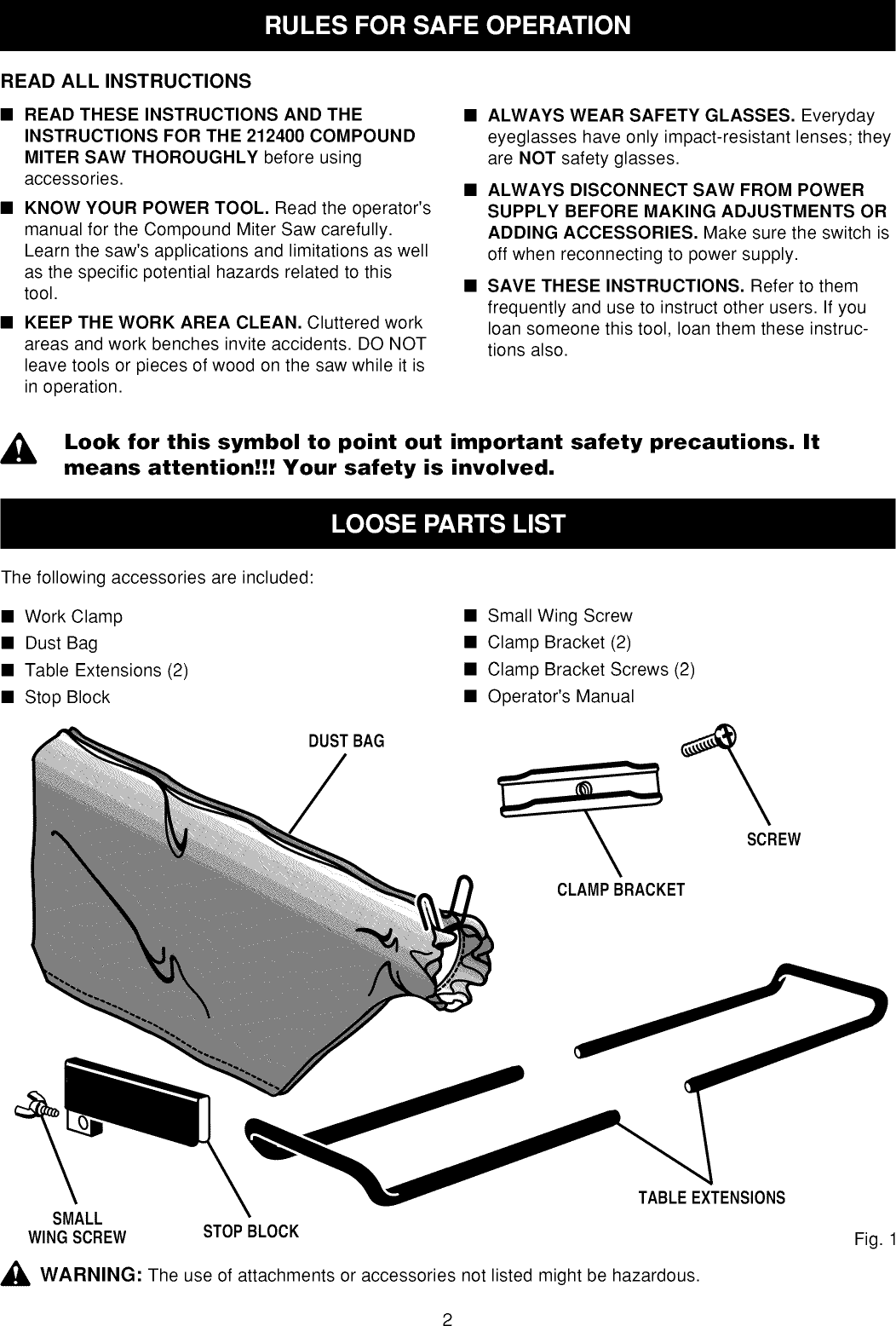 RULES FOR SAFE OPERATION

READ ALL INSTRUCTIONS

■ READ THESE INSTRUCTIONS AND THE INSTRUCTIONS FOR THE 212400 COMPOUND MITER SAW THOROUGHLY before using accessories.

■ KNOW YOUR POWER TOOL. Read the operator's manual for the Compound Miter Saw carefully. Learn the saw's applications and limitations as well as the specific potential hazards related to this tool.

■ KEEP THE WORK AREA CLEAN. Cluttered work areas and work benches invite accidents. DO NOT leave tools or pieces of wood on the saw while it is in operation.

■ ALWAYS WEAR SAFETY GLASSES. Everyday eyeglasses have only impact-resistant lenses; they are NOT safety glasses.

■ ALWAYS DISCONNECT SAW FROM POWER SUPPLY BEFORE MAKING ADJUSTMENTS OR ADDING ACCESSORIES. Make sure the switch is off when reconnecting to power supply.

■ SAVE THESE INSTRUCTIONS. Refer to them frequently and use to instruct other users. If you loan someone this tool, loan them these instructions also.

Look for this symbol to point out important safety precautions. It means attention!!! Your safety is involved.

LOOSE PARTS LIST

The following accessories are included:

■ Work Clamp
■ Dust Bag
■ Table Extensions (2)
■ Stop Block

■ Small Wing Screw
■ Clamp Bracket (2)
■ Clamp Bracket Screws (2)
■ Operator's Manual

DUST BAG

SCREW

CLAMP BRACKET

TABLE EXTENSIONS

SMALL WING SCREW

STOP BLOCK

Fig. 1

WARNING: The use of attachments or accessories not listed might be hazardous.

2