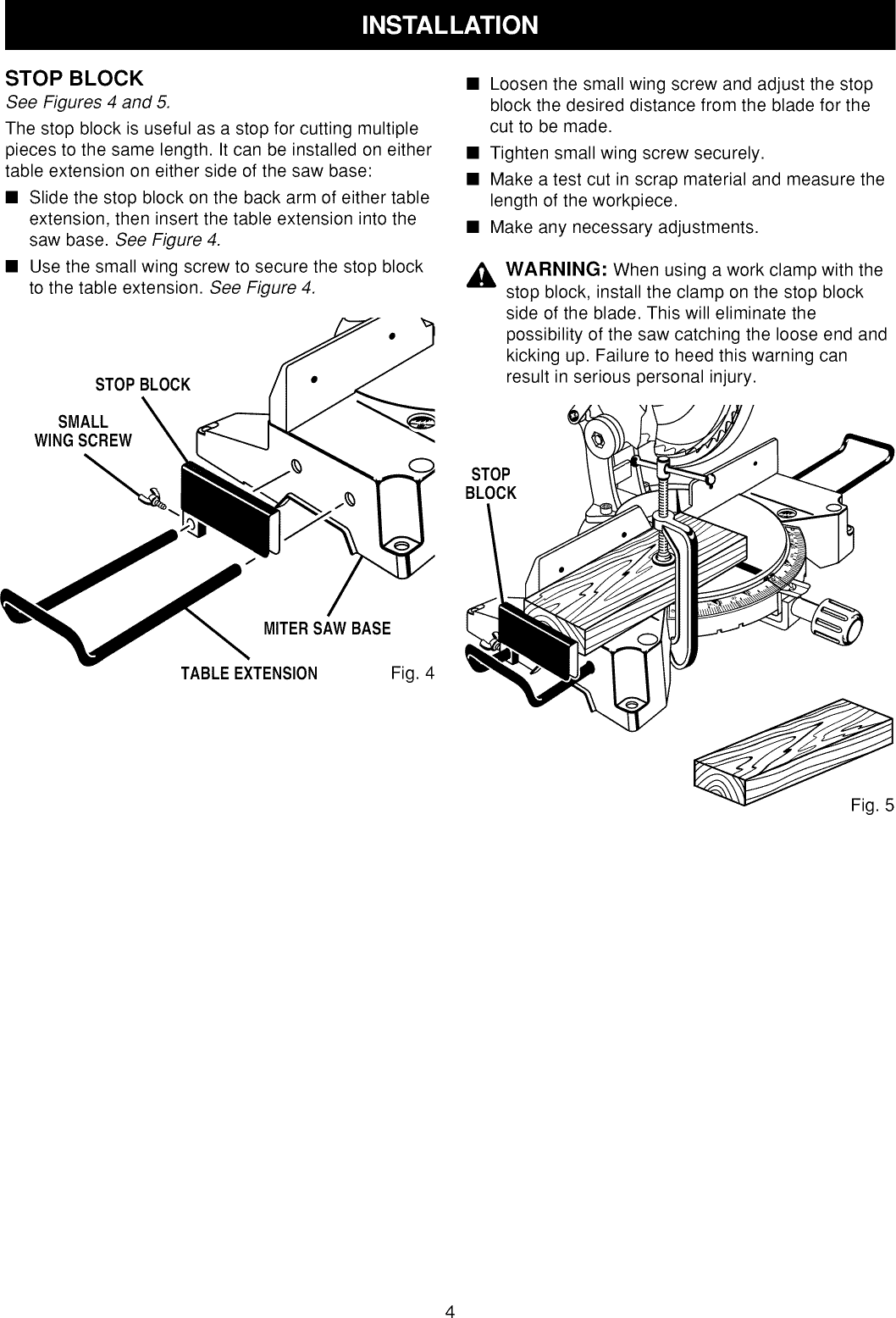 INSTALLATION

STOP BLOCK
See Figures 4 and 5.

The stop block is useful as a stop for cutting multiple pieces to the same length. It can be installed on either table extension on either side of the saw base:

■ Slide the stop block on the back arm of either table extension, then insert the table extension into the saw base. See Figure 4.

■ Use the small wing screw to secure the stop block to the table extension. See Figure 4.

STOP BLOCK

SMALL WING SCREW

MITER SAW BASE

TABLE EXTENSION

Fig. 4

■ Loosen the small wing screw and adjust the stop block the desired distance from the blade for the cut to be made.

■ Tighten small wing screw securely.

■ Make a test cut in scrap material and measure the length of the workpiece.

■ Make any necessary adjustments.

WARNING: When using a work clamp with the stop block, install the clamp on the stop block side of the blade. This will eliminate the possibility of the saw catching the loose end and kicking up. Failure to heed this warning can result in serious personal injury.

STOP BLOCK

Fig. 5

4