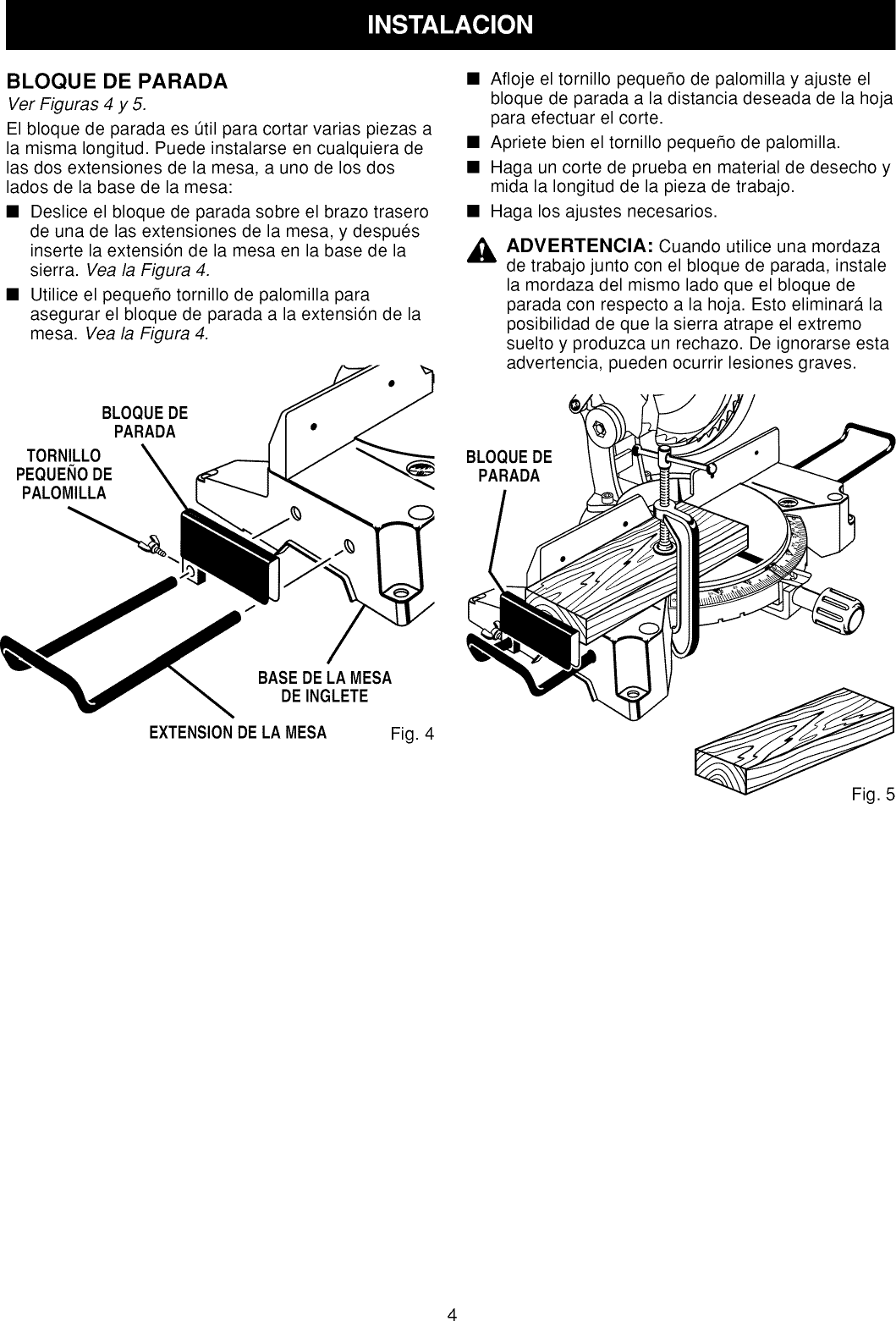 INSTALACION

BLOQUE DE PARADA

Ver Figuras 4 y 5.

El bloque de parada es útil para cortar varias piezas a la misma longitud. Puede instalarse en cualquiera de las dos extensiones de la mesa, a uno de los dos lados de la base de la mesa:

■ Deslice el bloque de parada sobre el brazo trasero de una de las extensiones de la mesa, y después inserte la extensión de la mesa en la base de la sierra. Vea la Figura 4.

■ Utilice el pequeño tornillo de palomilla para asegurar el bloque de parada a la extensión de la mesa. Vea la Figura 4.

BLOQUE DE PARADA

TORNILLO PEQUEÑO DE PALOMILLA

BASE DE LA MESA DE INGLETE

EXTENSION DE LA MESA

Fig. 4

■ Afloje el tornillo pequeño de palomilla y ajuste el bloque de parada a la distancia deseada de la hoja para efectuar el corte.

■ Apriete bien el tornillo pequeño de palomilla.

■ Haga un corte de prueba en material de desecho y mida la longitud de la pieza de trabajo.

■ Haga los ajustes necesarios.

ADVERTENCIA: Cuando utilice una mordaza de trabajo junto con el bloque de parada, instale la mordaza del mismo lado que el bloque de parada con respecto a la hoja. Esto eliminará la posibilidad de que la sierra atrape el extremo suelto y produzca un rechazo. De ignorarse esta advertencia, pueden ocurrir lesiones graves.

BLOQUE DE PARADA

Fig. 5

4