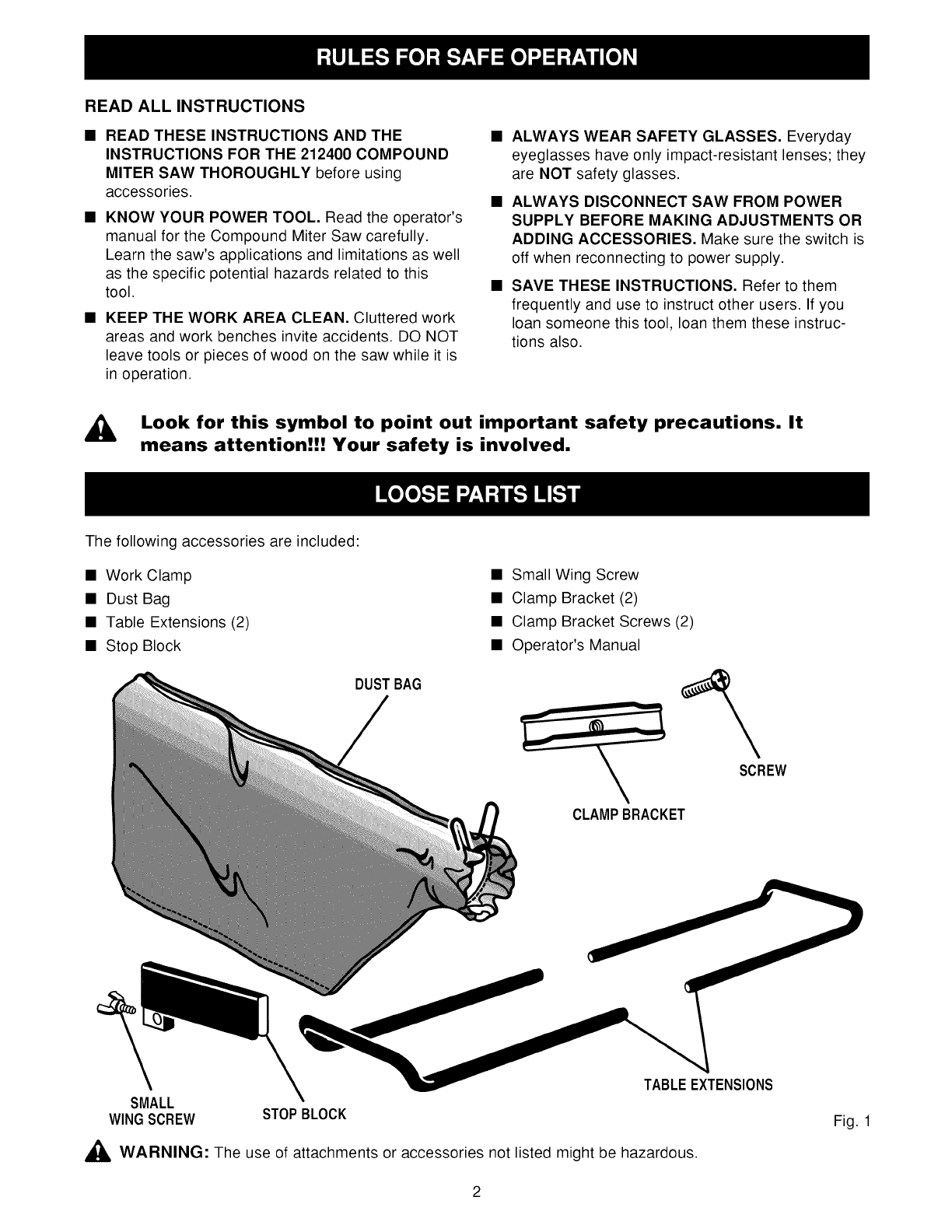 RULES FOR SAFE OPERATION

READ ALL INSTRUCTIONS

■ READ THESE INSTRUCTIONS AND THE INSTRUCTIONS FOR THE 212400 COMPOUND MITER SAW THOROUGHLY before using accessories.

■ KNOW YOUR POWER TOOL. Read the operator's manual for the Compound Miter Saw carefully. Learn the saw's applications and limitations as well as the specific potential hazards related to this tool.

■ KEEP THE WORK AREA CLEAN. Cluttered work areas and work benches invite accidents. DO NOT leave tools or pieces of wood on the saw while it is in operation.

■ ALWAYS WEAR SAFETY GLASSES. Everyday eyeglasses have only impact-resistant lenses; they are NOT safety glasses.

■ ALWAYS DISCONNECT SAW FROM POWER SUPPLY BEFORE MAKING ADJUSTMENTS OR ADDING ACCESSORIES. Make sure the switch is off when reconnecting to power supply.

■ SAVE THESE INSTRUCTIONS. Refer to them frequently and use to instruct other users. If you loan someone this tool, loan them these instructions also.

Look for this symbol to point out important safety precautions. It means attention!!! Your safety is involved.

LOOSE PARTS LIST

The following accessories are included:

■ Work Clamp
■ Dust Bag
■ Table Extensions (2)
■ Stop Block

■ Small Wing Screw
■ Clamp Bracket (2)
■ Clamp Bracket Screws (2)
■ Operator's Manual

DUST BAG

SCREW

CLAMP BRACKET

TABLE EXTENSIONS

SMALL WING SCREW

STOP BLOCK

Fig. 1

WARNING: The use of attachments or accessories not listed might be hazardous.

2