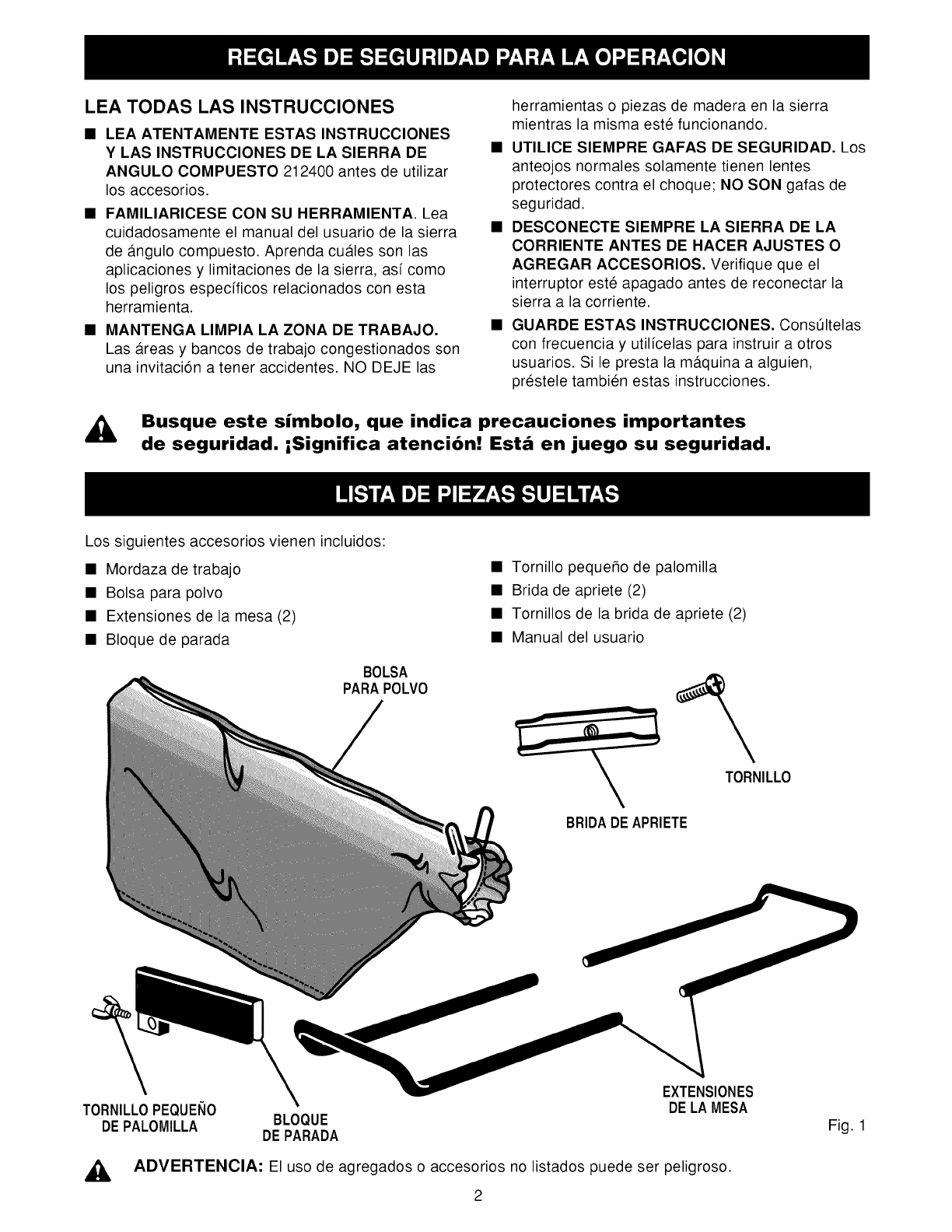 REGLAS DE SEGURIDAD PARA LA OPERACION

LEA TODAS LAS INSTRUCCIONES

■ LEA ATENTAMENTE ESTAS INSTRUCCIONES Y LAS INSTRUCCIONES DE LA SIERRA DE ANGULO COMPUESTO 212400 antes de utilizar los accesorios.

■ FAMILIARICESE CON SU HERRAMIENTA. Lea cuidadosamente el manual del usuario de la sierra de ángulo compuesto. Aprenda cuáles son las aplicaciones y limitaciones de la sierra, así como los peligros específicos relacionados con esta herramienta.

■ MANTENGA LIMPIA LA ZONA DE TRABAJO. Las áreas y bancos de trabajo congestionados son una invitación a tener accidentes. NO DEJE las herramientas o piezas de madera en la sierra mientras la misma esté funcionando.

■ UTILICE SIEMPRE GAFAS DE SEGURIDAD. Los anteojos normales solamente tienen lentes protectores contra el choque; NO SON gafas de seguridad.

■ DESCONECTE SIEMPRE LA SIERRA DE LA CORRIENTE ANTES DE HACER AJUSTES O AGREGAR ACCESORIOS. Verifique que el interruptor esté apagado antes de reconectar la sierra a la corriente.

■ GUARDE ESTAS INSTRUCCIONES. Consúltelas con frecuencia y utilícelas para instruir a otros usuarios. Si le presta la máquina a alguien, préstele también estas instrucciones.

Busque este símbolo, que indica precauciones importantes de seguridad. ¡Significa atención! Está en juego su seguridad.

LISTA DE PIEZAS SUELTAS

Los siguientes accesorios vienen incluidos:

■ Mordaza de trabajo
■ Bolsa para polvo
■ Extensiones de la mesa (2)
■ Bloque de parada

■ Tornillo pequeño de palomilla
■ Brida de apriete (2)
■ Tornillos de la brida de apriete (2)
■ Manual del usuario

BOLSA PARA POLVO

TORNILLO

BRIDA DE APRIETE

TORNILLO PEQUEÑO DE PALOMILLA

BLOQUE DE PARADA

EXTENSIONES DE LA MESA

Fig. 1

ADVERTENCIA: El uso de agregados o accesorios no listados puede ser peligroso.

2