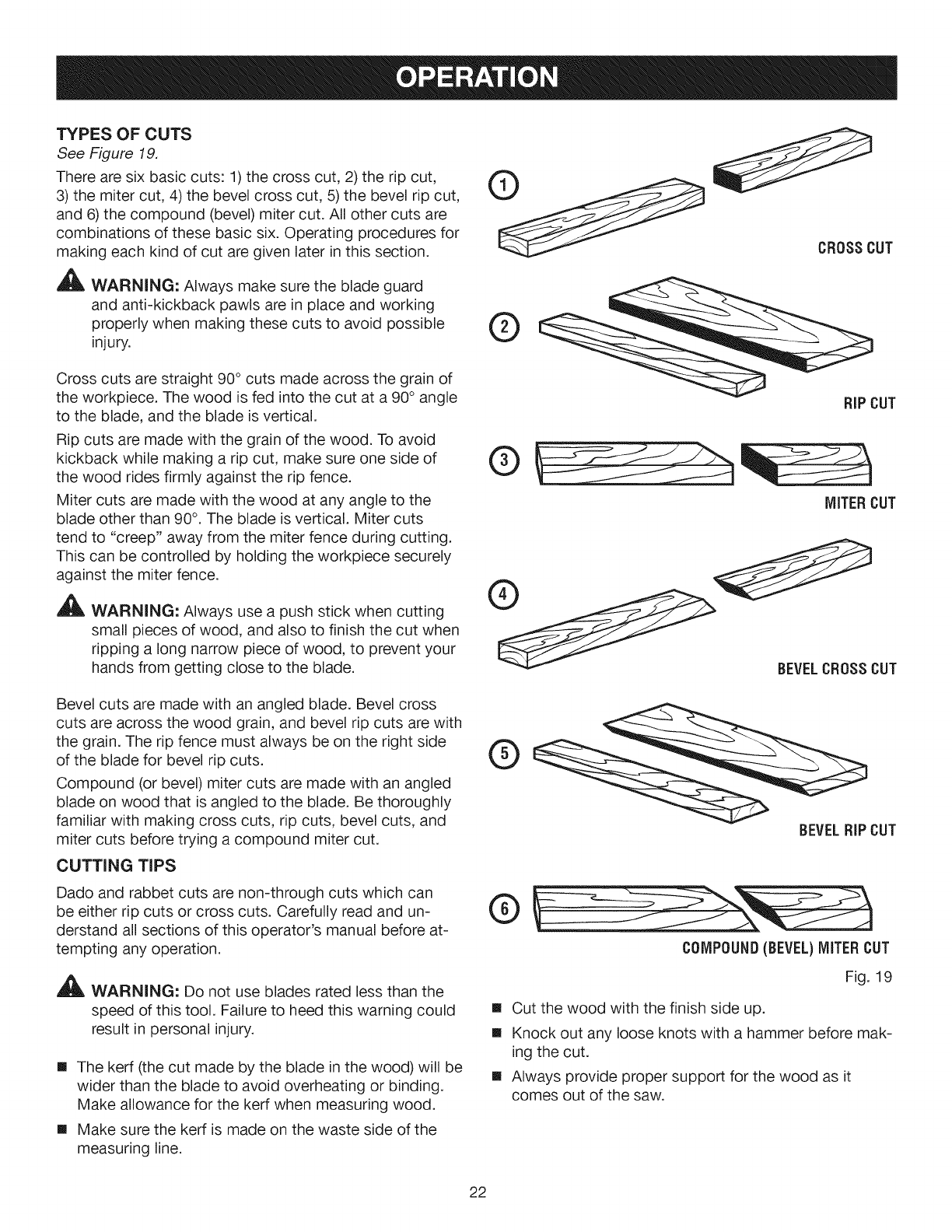 OPERATION

TYPES OF CUTS
See Figure 19.

There are six basic cuts: 1) the cross cut, 2) the rip cut, 3) the miter cut, 4) the bevel cross cut, 5) the bevel rip cut, and 6) the compound (bevel) miter cut. All other cuts are combinations of these basic six. Operating procedures for making each kind of cut are given later in this section.

WARNING: Always make sure the blade guard and anti-kickback pawls are in place and working properly when making these cuts to avoid possible injury.

Cross cuts are straight 90° cuts made across the grain of the workpiece. The wood is fed into the cut at a 90° angle to the blade, and the blade is vertical.

Rip cuts are made with the grain of the wood. To avoid kickback while making a rip cut, make sure one side of the wood rides firmly against the rip fence.

Miter cuts are made with the wood at any angle to the blade other than 90°. The blade is vertical. Miter cuts tend to "creep" away from the miter fence during cutting. This can be controlled by holding the workpiece securely against the miter fence.

WARNING: Always use a push stick when cutting small pieces of wood, and also to finish the cut when ripping a long narrow piece of wood, to prevent your hands from getting close to the blade.

Bevel cuts are made with an angled blade. Bevel cross cuts are across the wood grain, and bevel rip cuts are with the grain. The rip fence must always be on the right side of the blade for bevel rip cuts.

Compound (or bevel) miter cuts are made with an angled blade on wood that is angled to the blade. Be thoroughly familiar with making cross cuts, rip cuts, bevel cuts, and miter cuts before trying a compound miter cut.

CUTTING TIPS

Dado and rabbet cuts are non-through cuts which can be either rip cuts or cross cuts. Carefully read and understand all sections of this operator's manual before attempting any operation.

WARNING: Do not use blades rated less than the speed of this tool. Failure to heed this warning could result in personal injury.

■ The kerf (the cut made by the blade in the wood) will be wider than the blade to avoid overheating or binding. Make allowance for the kerf when measuring wood.

■ Make sure the kerf is made on the waste side of the measuring line.

1
CROSS CUT

2
RIP CUT

3
MITER CUT

4
BEVEL CROSS CUT

5
BEVEL RIP CUT

6
COMPOUND (BEVEL) MITER CUT

Fig. 19

■ Cut the wood with the finish side up.

■ Knock out any loose knots with a hammer before making the cut.

■ Always provide proper support for the wood as it comes out of the saw.

22