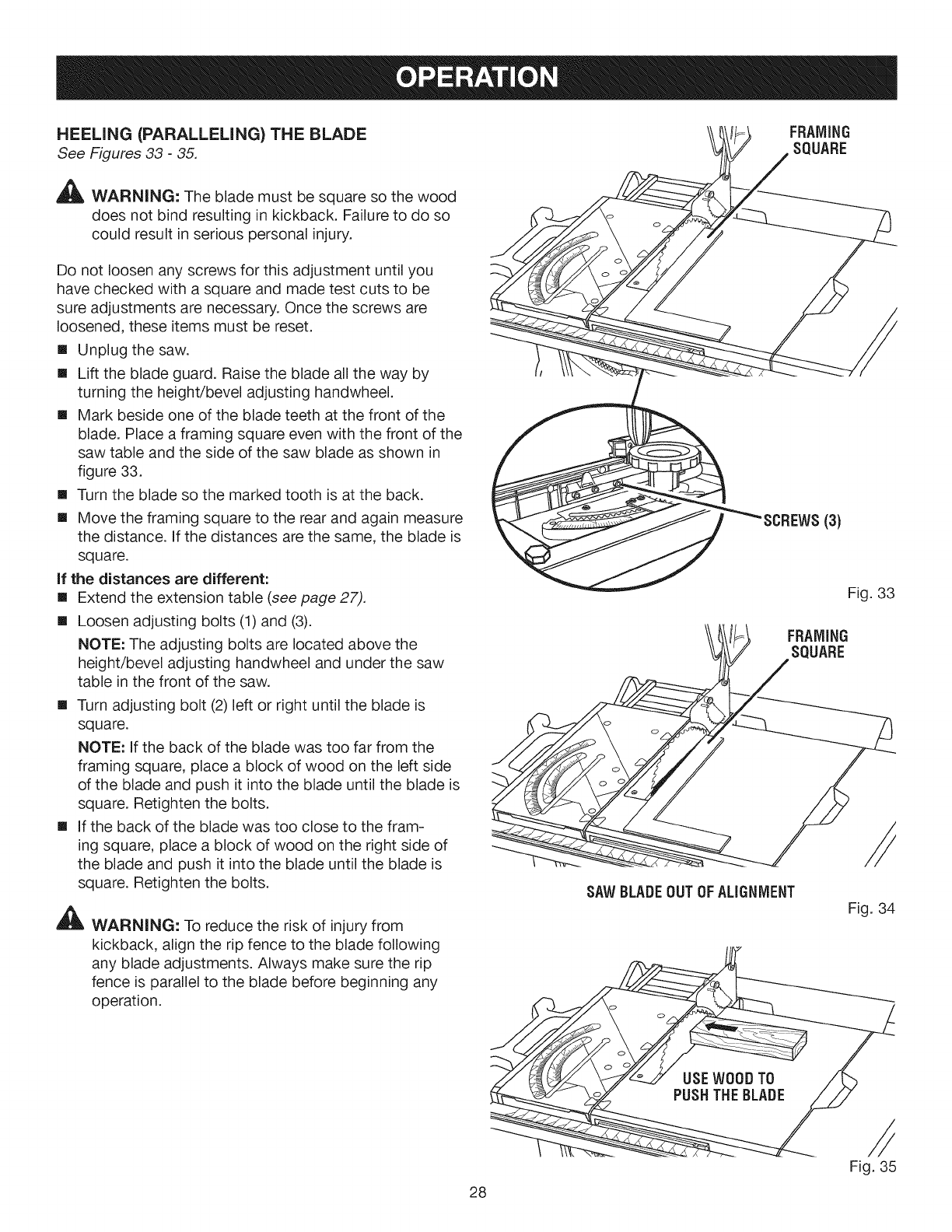 OPERATION

HEELING (PARALLELING) THE BLADE
See Figures 33 - 35.

WARNING: The blade must be square so the wood does not bind resulting in kickback. Failure to do so could result in serious personal injury.

Do not loosen any screws for this adjustment until you have checked with a square and made test cuts to be sure adjustments are necessary. Once the screws are loosened, these items must be reset.

■ Unplug the saw.
■ Lift the blade guard. Raise the blade all the way by turning the height/bevel adjusting handwheel.
■ Mark beside one of the blade teeth at the front of the blade. Place a framing square even with the front of the saw table and the side of the saw blade as shown in figure 33.
■ Turn the blade so the marked tooth is at the back.
■ Move the framing square to the rear and again measure the distance. If the distances are the same, the blade is square.

If the distances are different:
■ Extend the extension table (see page 27).
■ Loosen adjusting bolts (1) and (3).
NOTE: The adjusting bolts are located above the height/bevel adjusting handwheel and under the saw table in the front of the saw.
■ Turn adjusting bolt (2) left or right until the blade is square.
NOTE: If the back of the blade was too far from the framing square, place a block of wood on the left side of the blade and push it into the blade until the blade is square. Retighten the bolts.
■ If the back of the blade was too close to the framing square, place a block of wood on the right side of the blade and push it into the blade until the blade is square. Retighten the bolts.

WARNING: To reduce the risk of injury from kickback, align the rip fence to the blade following any blade adjustments. Always make sure the rip fence is parallel to the blade before beginning any operation.

FRAMING SQUARE

SCREWS (3)

Fig. 33

FRAMING SQUARE

SAW BLADE OUT OF ALIGNMENT

Fig. 34

USE WOOD TO PUSH THE BLADE

Fig. 35

28