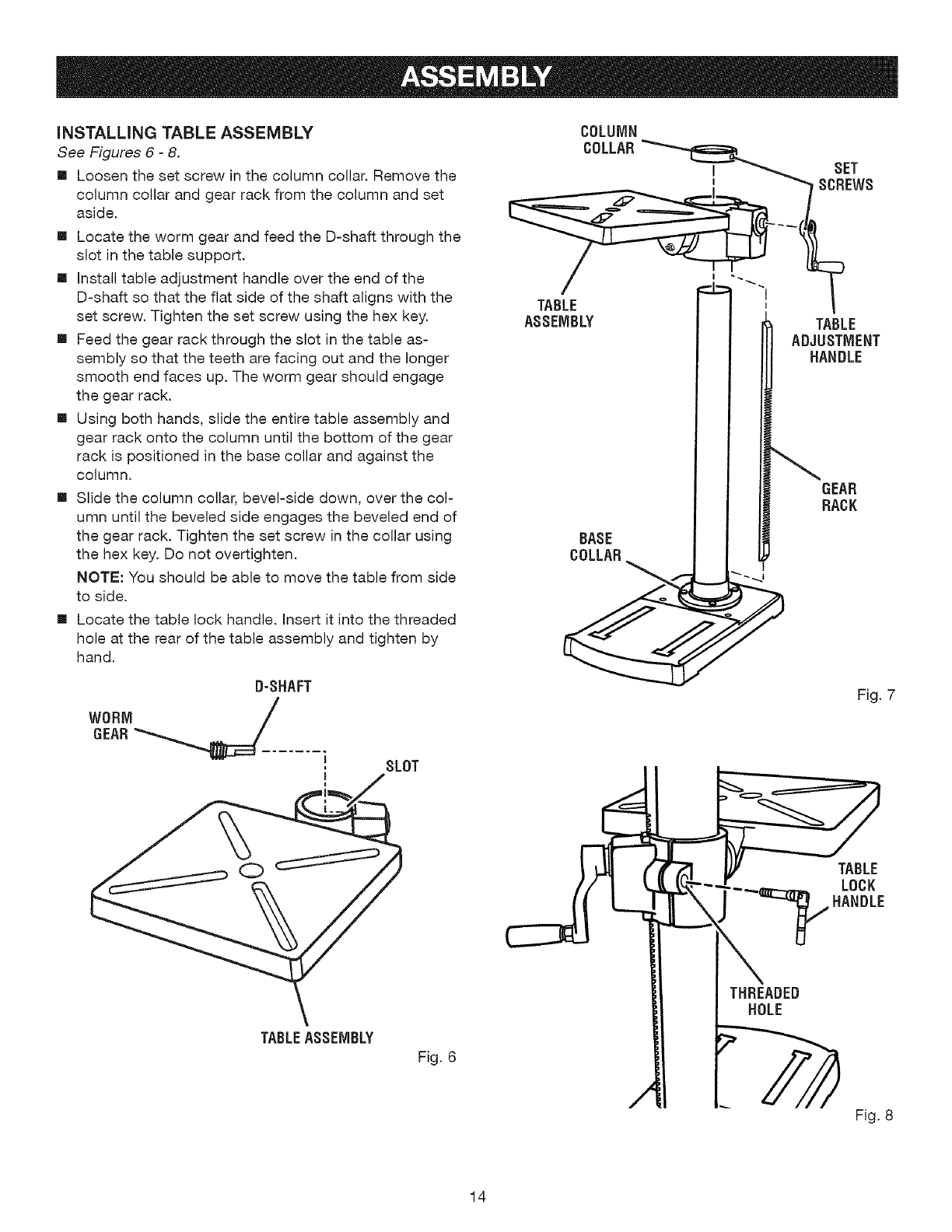 ASSEMBLY

INSTALLING TABLE ASSEMBLY
See Figures 6 - 8.

■ Loosen the set screw in the column collar. Remove the column collar and gear rack from the column and set aside.

■ Locate the worm gear and feed the D-shaft through the slot in the table support.

■ Install table adjustment handle over the end of the D-shaft so that the flat side of the shaft aligns with the set screw. Tighten the set screw using the hex key.

■ Feed the gear rack through the slot in the table assembly so that the teeth are facing out and the longer smooth end faces up. The worm gear should engage the gear rack.

■ Using both hands, slide the entire table assembly and gear rack onto the column until the bottom of the gear rack is positioned in the base collar and against the column.

■ Slide the column collar, bevel-side down, over the column until the beveled side engages the beveled end of the gear rack. Tighten the set screw in the collar using the hex key. Do not overtighten.

NOTE: You should be able to move the table from side to side.

■ Locate the table lock handle. Insert it into the threaded hole at the rear of the table assembly and tighten by hand.

D-SHAFT
WORM GEAR
SLOT
TABLE ASSEMBLY
Fig. 6

COLUMN COLLAR
SET SCREWS
TABLE ASSEMBLY
TABLE ADJUSTMENT HANDLE
GEAR RACK
BASE COLLAR
Fig. 7

TABLE LOCK HANDLE
THREADED HOLE
Fig. 8

14