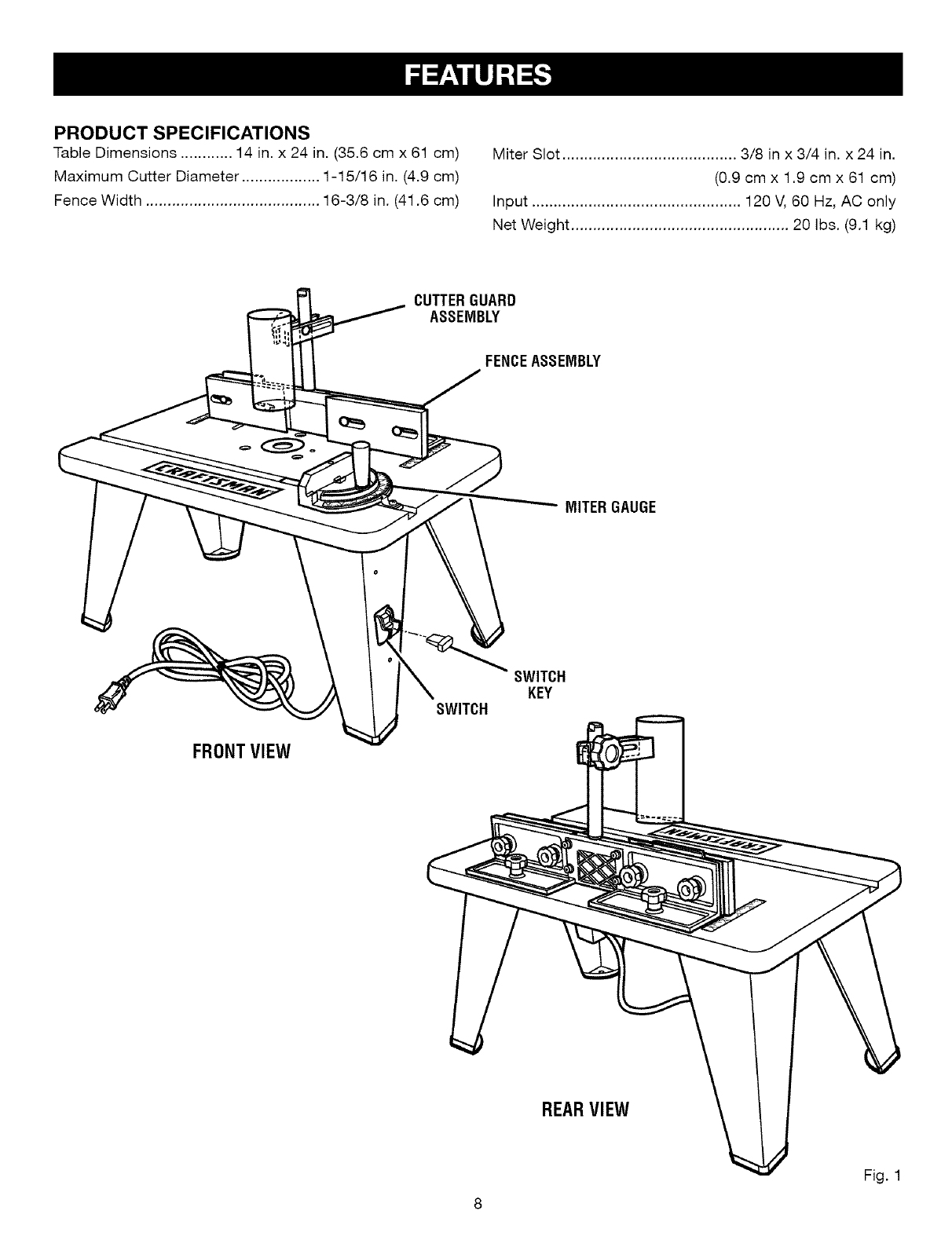 FEATURES

PRODUCT SPECIFICATIONS

Table Dimensions ............ 14 in. x 24 in. (35.6 cm x 61 cm)
Maximum Cutter Diameter .................. 1-15/16 in. (4.9 cm)
Fence Width ........................................ 16-3/8 in. (41.6 cm)

Miter Slot ........................................ 3/8 in x 3/4 in. x 24 in. (0.9 cm x 1.9 cm x 61 cm)
Input ................................................ 120 V, 60 Hz, AC only
Net Weight .................................................. 20 lbs. (9.1 kg)

CUTTER GUARD ASSEMBLY

FENCE ASSEMBLY

CRAFTSMAN

MITER GAUGE

SWITCH KEY

SWITCH

FRONT VIEW

CRAFTSMAN

REAR VIEW

Fig. 1

8