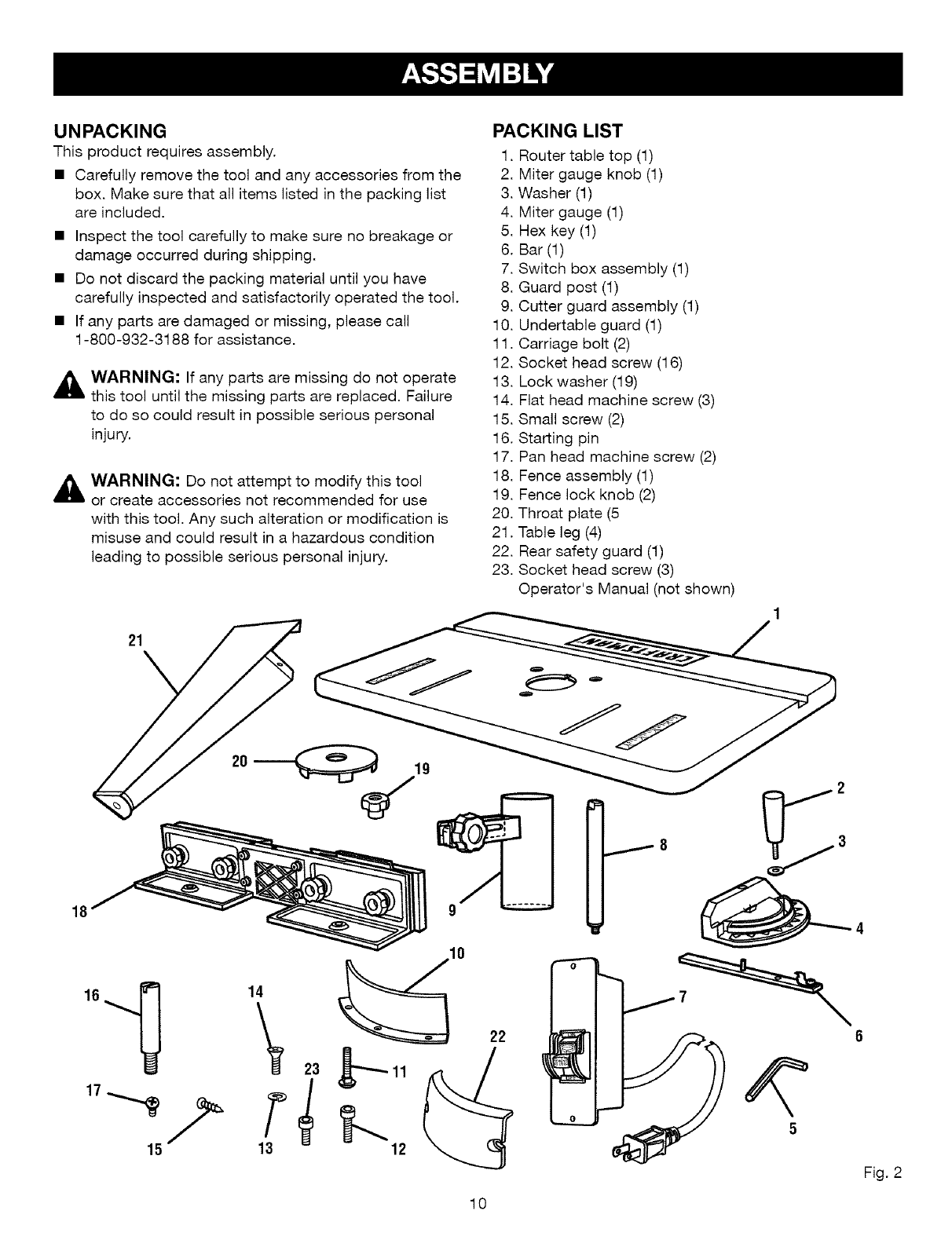 ASSEMBLY

UNPACKING

This product requires assembly.

■ Carefully remove the tool and any accessories from the box. Make sure that all items listed in the packing list are included.

■ Inspect the tool carefully to make sure no breakage or damage occurred during shipping.

■ Do not discard the packing material until you have carefully inspected and satisfactorily operated the tool.

■ If any parts are damaged or missing, please call 1-800-932-3188 for assistance.

WARNING: If any parts are missing do not operate this tool until the missing parts are replaced. Failure to do so could result in possible serious personal injury.

WARNING: Do not attempt to modify this tool or create accessories not recommended for use with this tool. Any such alteration or modification is misuse and could result in a hazardous condition leading to possible serious personal injury.

PACKING LIST

1. Router table top (1)
2. Miter gauge knob (1)
3. Washer (1)
4. Miter gauge (1)
5. Hex key (1)
6. Bar (1)
7. Switch box assembly (1)
8. Guard post (1)
9. Cutter guard assembly (1)
10. Undertable guard (1)
11. Carriage bolt (2)
12. Socket head screw (16)
13. Lock washer (19)
14. Flat head machine screw (3)
15. Small screw (2)
16. Starting pin
17. Pan head machine screw (2)
18. Fence assembly (1)
19. Fence lock knob (2)
20. Throat plate (5
21. Table leg (4)
22. Rear safety guard (1)
23. Socket head screw (3)
Operator's Manual (not shown)

1
21
CRAFTSMAN
20
19
2
8
3
18
9
4
10
16
14
7
22
6
23
11
17
15
13
12
5

Fig. 2

10