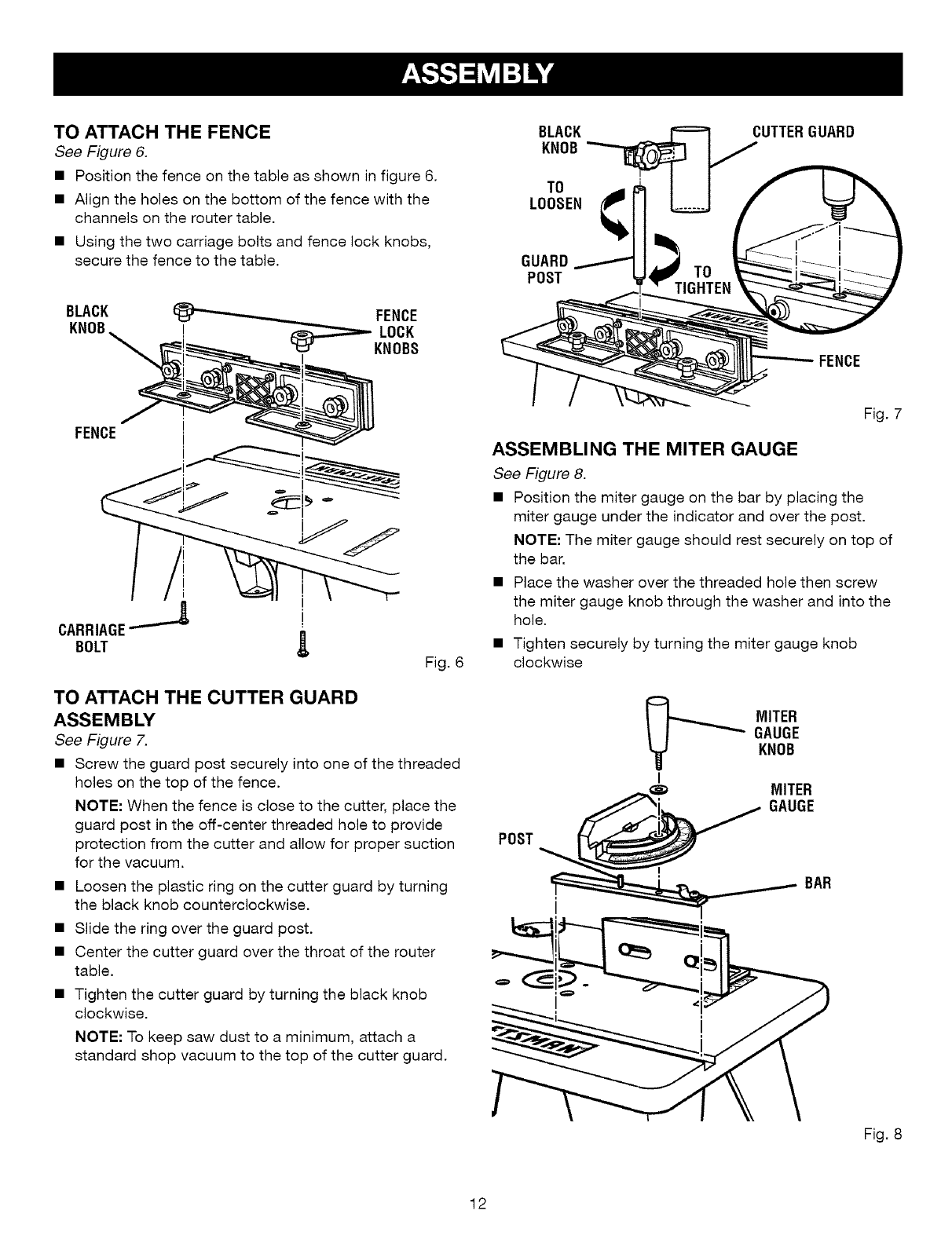 ASSEMBLY

TO ATTACH THE FENCE
See Figure 6.

■ Position the fence on the table as shown in figure 6.
■ Align the holes on the bottom of the fence with the channels on the router table.
■ Using the two carriage bolts and fence lock knobs, secure the fence to the table.

BLACK KNOB
FENCE LOCK KNOBS
FENCE
CARRIAGE BOLT
Fig. 6

TO ATTACH THE CUTTER GUARD ASSEMBLY
See Figure 7.

■ Screw the guard post securely into one of the threaded holes on the top of the fence.
NOTE: When the fence is close to the cutter, place the guard post in the off-center threaded hole to provide protection from the cutter and allow for proper suction for the vacuum.
■ Loosen the plastic ring on the cutter guard by turning the black knob counterclockwise.
■ Slide the ring over the guard post.
■ Center the cutter guard over the throat of the router table.
■ Tighten the cutter guard by turning the black knob clockwise.
NOTE: To keep saw dust to a minimum, attach a standard shop vacuum to the top of the cutter guard.

BLACK KNOB
CUTTER GUARD
TO LOOSEN
GUARD POST
TO TIGHTEN
FENCE
Fig. 7

ASSEMBLING THE MITER GAUGE
See Figure 8.

■ Position the miter gauge on the bar by placing the miter gauge under the indicator and over the post.
NOTE: The miter gauge should rest securely on top of the bar.
■ Place the washer over the threaded hole then screw the miter gauge knob through the washer and into the hole.
■ Tighten securely by turning the miter gauge knob clockwise

MITER GAUGE KNOB
MITER GAUGE
POST
BAR
Fig. 8

12