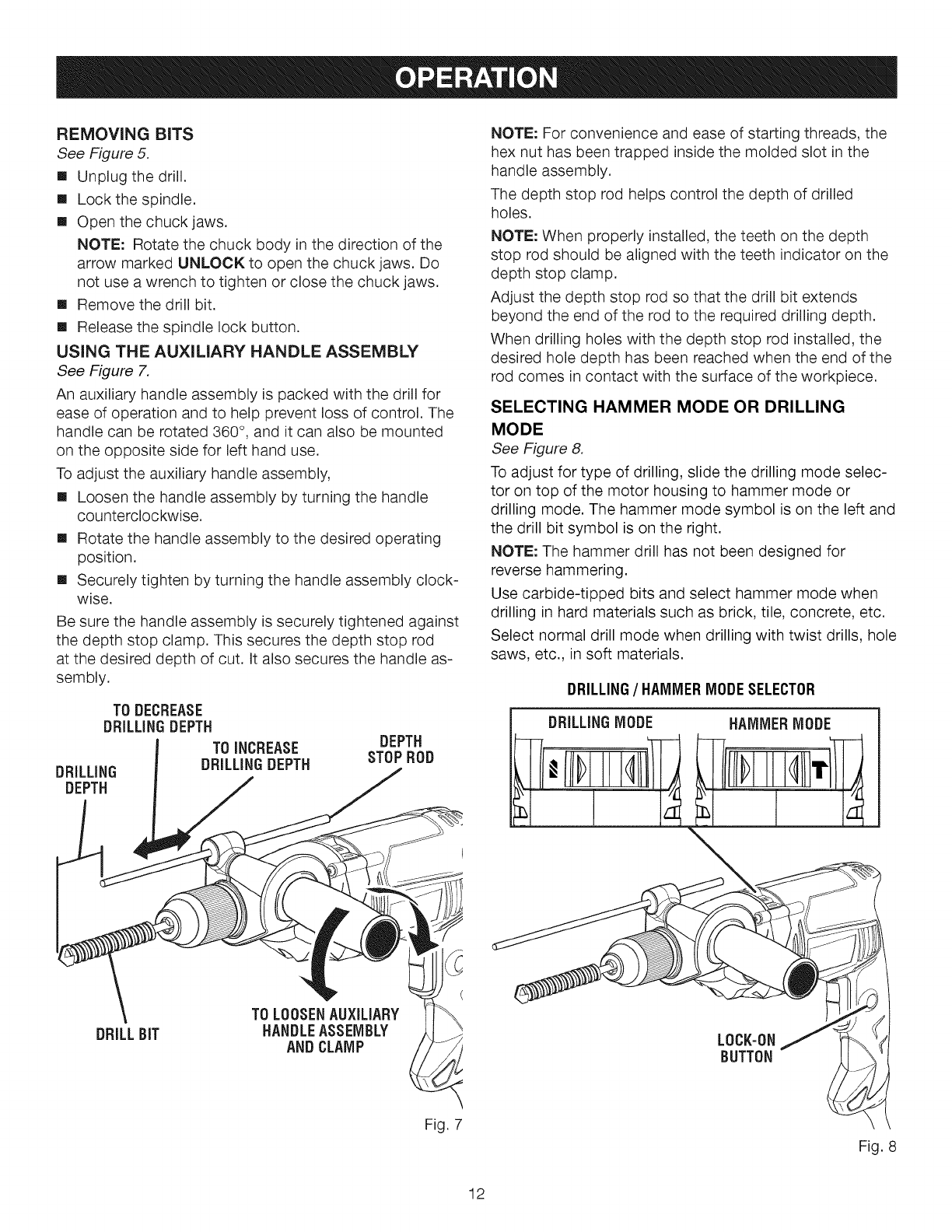 OPERATION

REMOVING BITS
See Figure 5.

■ Unplug the drill.
■ Lock the spindle.
■ Open the chuck jaws.
NOTE: Rotate the chuck body in the direction of the arrow marked UNLOCK to open the chuck jaws. Do not use a wrench to tighten or close the chuck jaws.
■ Remove the drill bit.
■ Release the spindle lock button.

USING THE AUXILIARY HANDLE ASSEMBLY
See Figure 7.

An auxiliary handle assembly is packed with the drill for ease of operation and to help prevent loss of control. The handle can be rotated 360°, and it can also be mounted on the opposite side for left hand use.

To adjust the auxiliary handle assembly,

■ Loosen the handle assembly by turning the handle counterclockwise.
■ Rotate the handle assembly to the desired operating position.
■ Securely tighten by turning the handle assembly clockwise.

Be sure the handle assembly is securely tightened against the depth stop clamp. This secures the depth stop rod at the desired depth of cut. It also secures the handle assembly.

TO DECREASE DRILLING DEPTH
TO INCREASE DRILLING DEPTH
DEPTH STOP ROD
DRILLING DEPTH
DRILL BIT
TO LOOSEN AUXILIARY HANDLE ASSEMBLY AND CLAMP

Fig. 7

NOTE: For convenience and ease of starting threads, the hex nut has been trapped inside the molded slot in the handle assembly.

The depth stop rod helps control the depth of drilled holes.

NOTE: When properly installed, the teeth on the depth stop rod should be aligned with the teeth indicator on the depth stop clamp.

Adjust the depth stop rod so that the drill bit extends beyond the end of the rod to the required drilling depth.

When drilling holes with the depth stop rod installed, the desired hole depth has been reached when the end of the rod comes in contact with the surface of the workpiece.

SELECTING HAMMER MODE OR DRILLING MODE
See Figure 8.

To adjust for type of drilling, slide the drilling mode selector on top of the motor housing to hammer mode or drilling mode. The hammer mode symbol is on the left and the drill bit symbol is on the right.

NOTE: The hammer drill has not been designed for reverse hammering.

Use carbide-tipped bits and select hammer mode when drilling in hard materials such as brick, tile, concrete, etc.

Select normal drill mode when drilling with twist drills, hole saws, etc., in soft materials.

DRILLING / HAMMER MODE SELECTOR
DRILLING MODE
HAMMER MODE
LOCK-ON BUTTON

Fig. 8

12