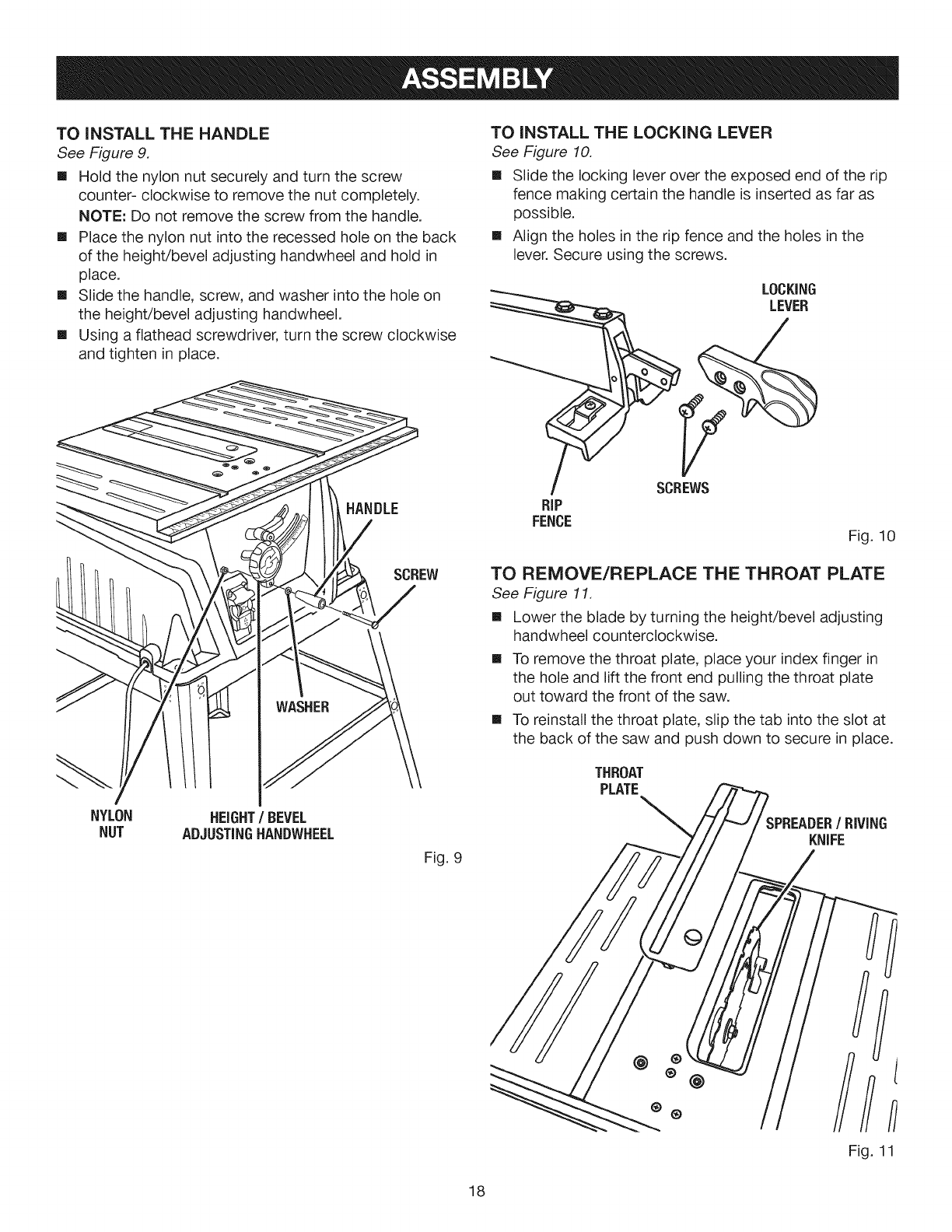 ASSEMBLY

TO INSTALL THE HANDLE
See Figure 9.

■ Hold the nylon nut securely and turn the screw counter- clockwise to remove the nut completely.
NOTE: Do not remove the screw from the handle.
■ Place the nylon nut into the recessed hole on the back of the height/bevel adjusting handwheel and hold in place.
■ Slide the handle, screw, and washer into the hole on the height/bevel adjusting handwheel.
■ Using a flathead screwdriver, turn the screw clockwise and tighten in place.

HANDLE
SCREW
WASHER
NYLON NUT
HEIGHT / BEVEL ADJUSTING HANDWHEEL

Fig. 9

TO INSTALL THE LOCKING LEVER
See Figure 10.

■ Slide the locking lever over the exposed end of the rip fence making certain the handle is inserted as far as possible.
■ Align the holes in the rip fence and the holes in the lever. Secure using the screws.

LOCKING LEVER
SCREWS
RIP FENCE

Fig. 10

TO REMOVE/REPLACE THE THROAT PLATE
See Figure 11.

■ Lower the blade by turning the height/bevel adjusting handwheel counterclockwise.
■ To remove the throat plate, place your index finger in the hole and lift the front end pulling the throat plate out toward the front of the saw.
■ To reinstall the throat plate, slip the tab into the slot at the back of the saw and push down to secure in place.

THROAT PLATE
SPREADER / RIVING KNIFE

Fig. 11

18