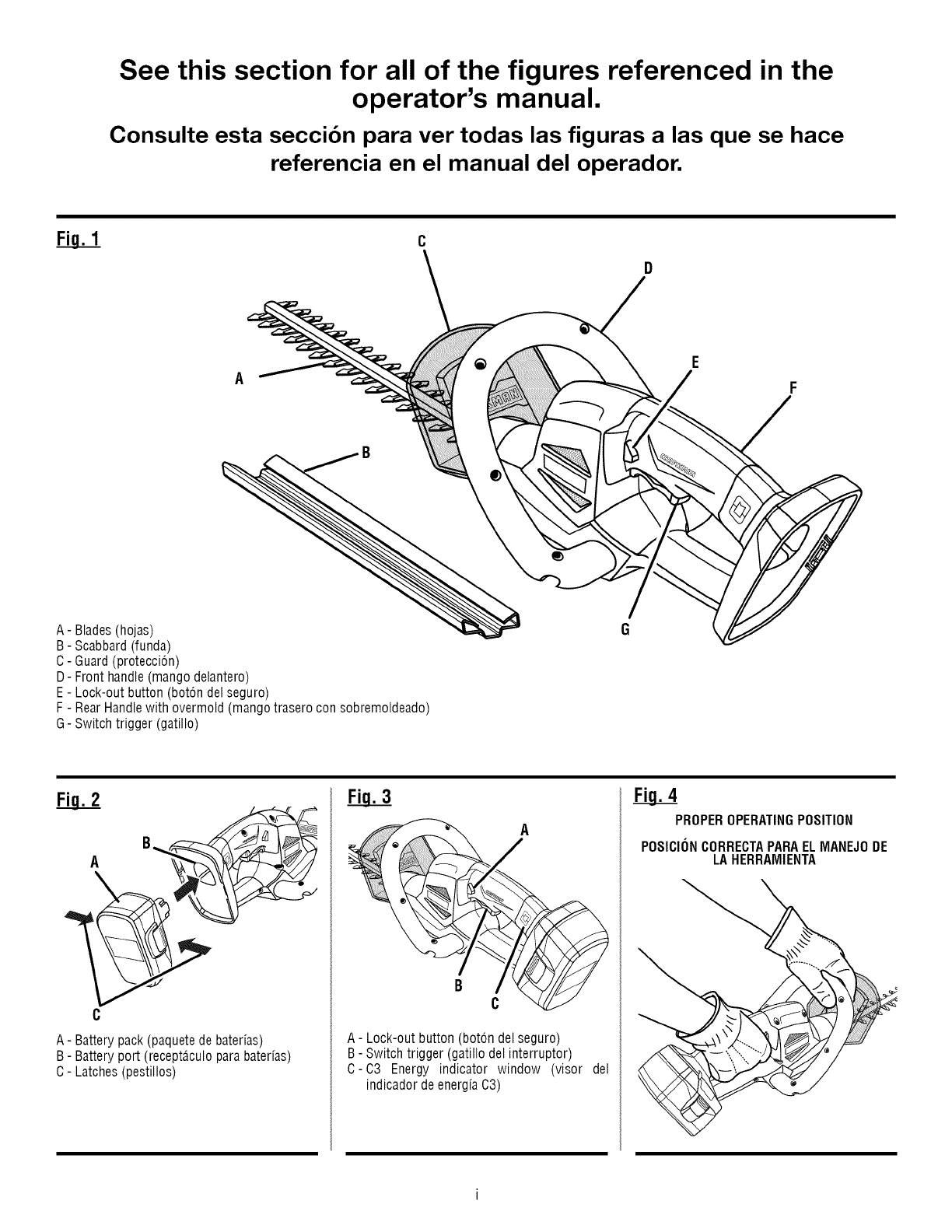 See this section for all of the figures referenced in the operator's manual.

Consulte esta sección para ver todas las figuras a las que se hace referencia en el manual del operador.

Fig. 1

C

D

E

F

A

B

G

A - Blades (hojas)
B - Scabbard (funda)
C - Guard (protección)
D - Front handle (mango delantero)
E - Lock-out button (botón del seguro)
F - Rear Handle with overmold (mango trasero con sobremoldeado)
G - Switch trigger (gatillo)

Fig. 2

B

A

C

A - Battery pack (paquete de baterías)
B - Battery port (receptáculo para baterías)
C - Latches (pestillos)

Fig. 3

A

B

C

A - Lock-out button (botón del seguro)
B - Switch trigger (gatillo del interruptor)
C - C3 Energy indicator window (visor del indicador de energía C3)

Fig. 4

PROPER OPERATING POSITION

POSICIÓN CORRECTA PARA EL MANEJO DE LA HERRAMIENTA

i