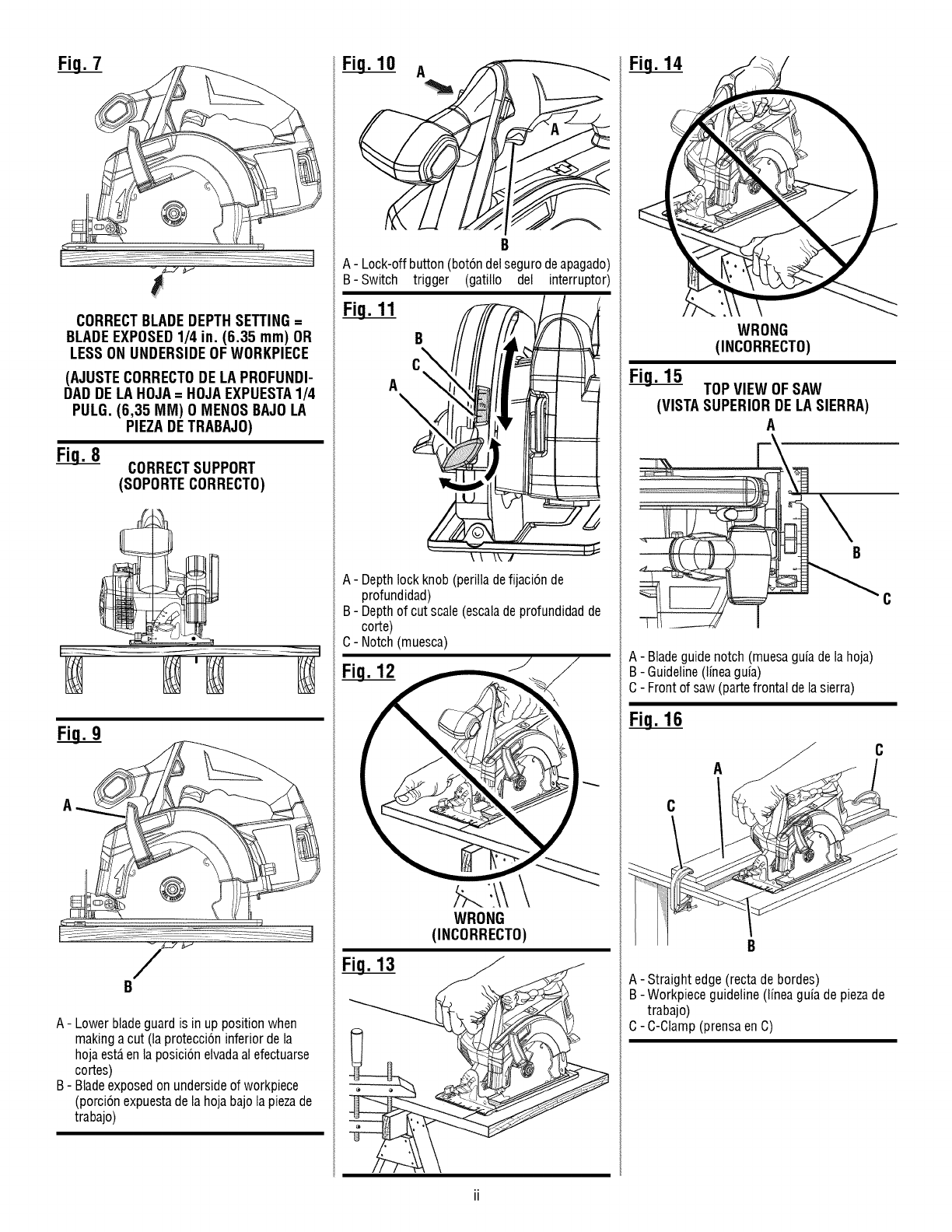 Fig. 7

CORRECT BLADE DEPTH SETTING = BLADE EXPOSED 1/4 in. (6.35 mm) OR LESS ON UNDERSIDE OF WORKPIECE

(AJUSTE CORRECTO DE LA PROFUNDIDAD DE LA HOJA = HOJA EXPUESTA 1/4 PULG. (6,35 MM) O MENOS BAJO LA PIEZA DE TRABAJO)

Fig. 8

CORRECT SUPPORT
(SOPORTE CORRECTO)

Fig. 9

A

B

A - Lower blade guard is in up position when making a cut (la protección inferior de la hoja está en la posición elvada al efectuarse cortes)
B - Blade exposed on underside of workpiece (porción expuesta de la hoja bajo la pieza de trabajo)

Fig. 10

A

A

B

A - Lock-off button (botón del seguro de apagado)
B - Switch trigger (gatillo del interruptor)

Fig. 11

B
C
A

A - Depth lock knob (perilla de fijación de profundidad)
B - Depth of cut scale (escala de profundidad de corte)
C - Notch (muesca)

Fig. 12

WRONG
(INCORRECTO)

Fig. 13

Fig. 14

WRONG
(INCORRECTO)

Fig. 15

TOP VIEW OF SAW
(VISTA SUPERIOR DE LA SIERRA)

A

B

C

A - Blade guide notch (muesa guía de la hoja)
B - Guideline (línea guía)
C - Front of saw (parte frontal de la sierra)

Fig. 16

C
A
C

B

A - Straight edge (recta de bordes)
B - Workpiece guideline (línea guía de pieza de trabajo)
C - C-Clamp (prensa en C)

ii