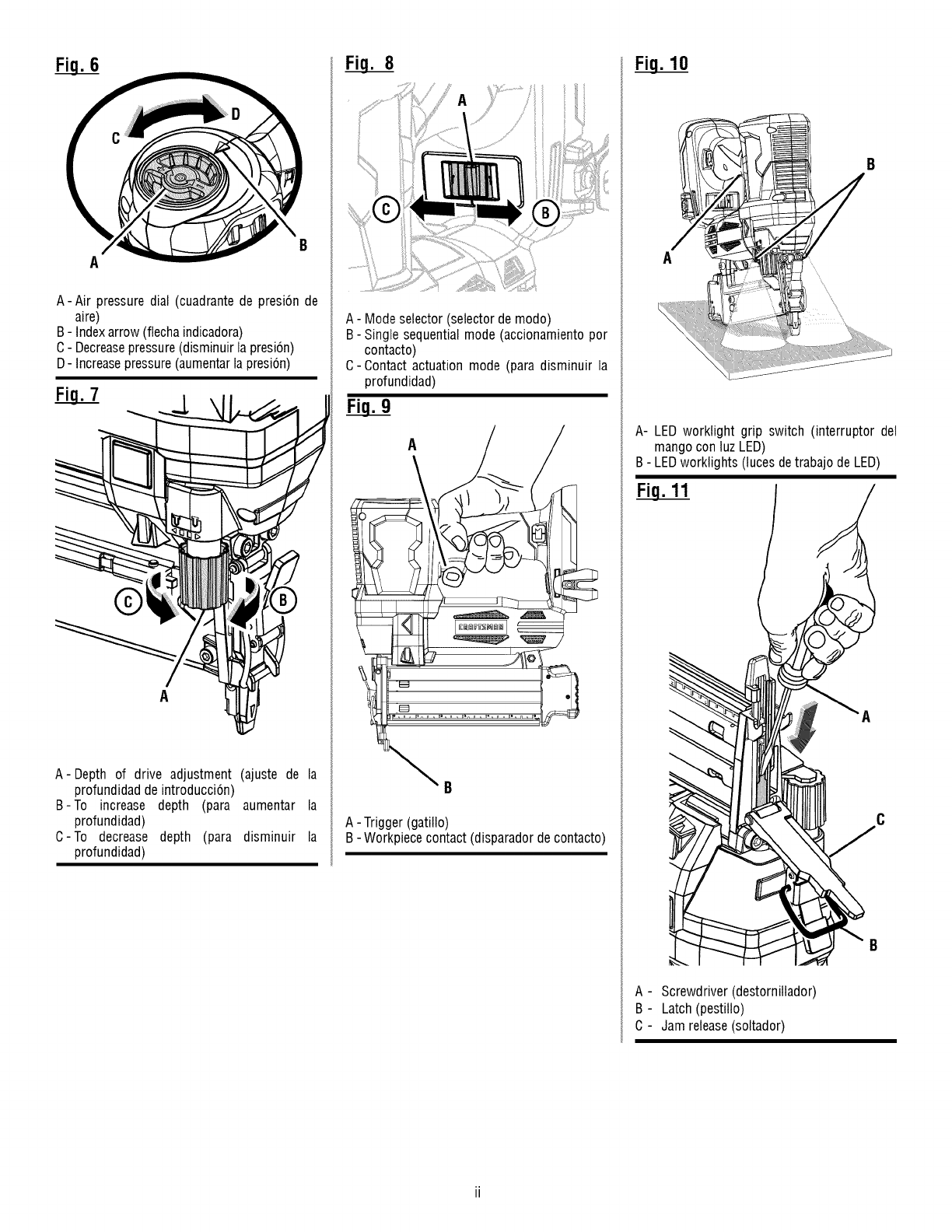 Fig. 6

C
D
A
B

A - Air pressure dial (cuadrante de presión de aire)
B - Index arrow (flecha indicadora)
C - Decrease pressure (disminuir la presión)
D - Increase pressure (aumentar la presión)

Fig. 7

C
B
A

A - Depth of drive adjustment (ajuste de la profundidad de introducción)
B - To increase depth (para aumentar la profundidad)
C - To decrease depth (para disminuir la profundidad)

Fig. 8

A
C
B

A - Mode selector (selector de modo)
B - Single sequential mode (accionamiento por contacto)
C - Contact actuation mode (para disminuir la profundidad)

Fig. 9

A
CRAFTSMAN
B

A - Trigger (gatillo)
B - Workpiece contact (disparador de contacto)

Fig. 10

B
A

A- LED worklight grip switch (interruptor del mango con luz LED)
B - LED worklights (luces de trabajo de LED)

Fig. 11

A
C
B

A - Screwdriver (destornillador)
B - Latch (pestillo)
C - Jam release (soltador)

ii