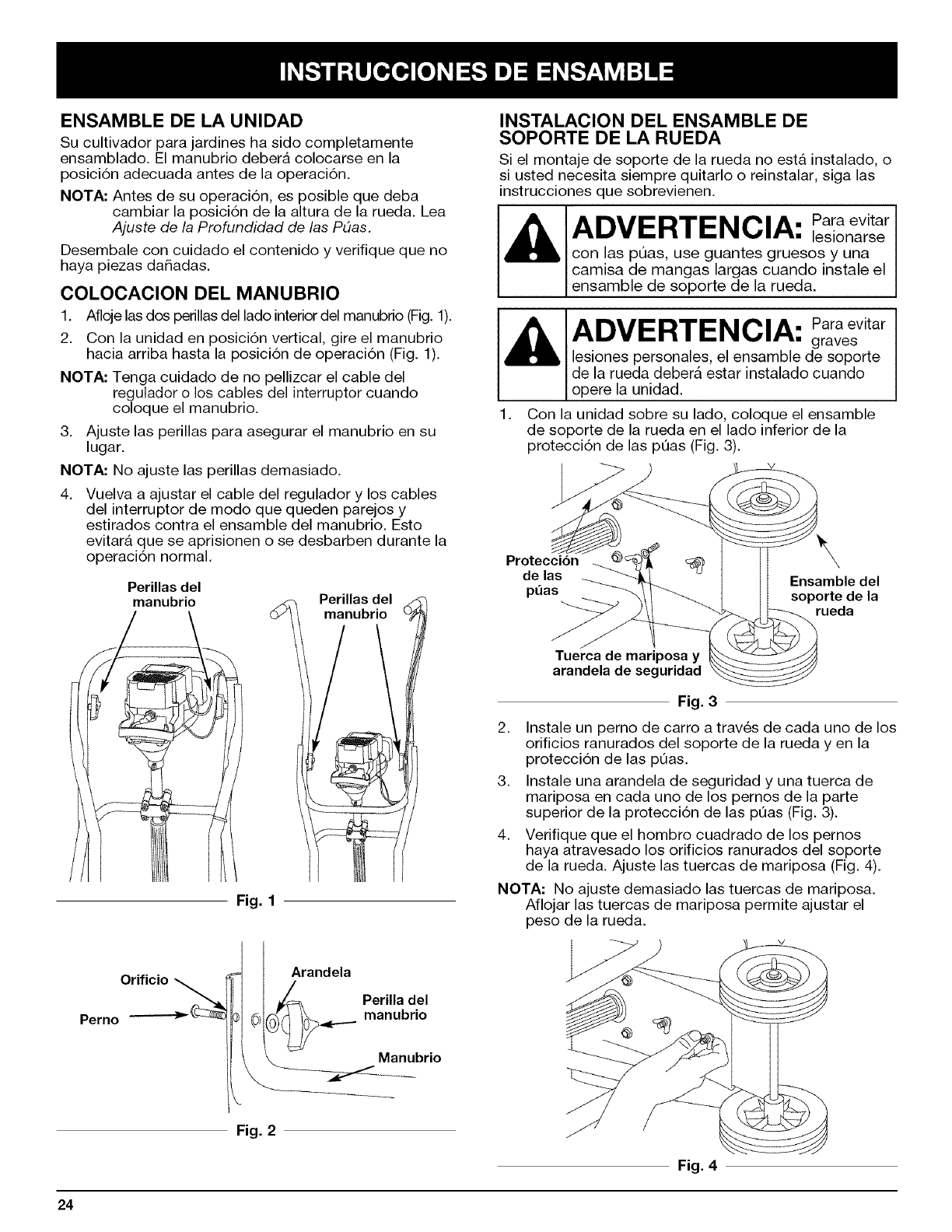 INSTRUCCIONES DE ENSAMBLE

ENSAMBLE DE LA UNIDAD

Su cultivador para jardines ha sido completamente ensamblado. El manubrio deberá colocarse en la posición adecuada antes de la operación.

NOTA: Antes de su operación, es posible que deba cambiar la posición de la altura de la rueda. Lea Ajuste de la Profundidad de las Púas.

Desembale con cuidado el contenido y verifique que no haya piezas dañadas.

COLOCACION DEL MANUBRIO

1. Afloje las dos perillas del lado interior del manubrio (Fig. 1).
2. Con la unidad en posición vertical, gire el manubrio hacia arriba hasta la posición de operación (Fig. 1).

NOTA: Tenga cuidado de no pellizcar el cable del regulador o los cables del interruptor cuando coloque el manubrio.

3. Ajuste las perillas para asegurar el manubrio en su lugar.

NOTA: No ajuste las perillas demasiado.

4. Vuelva a ajustar el cable del regulador y los cables del interruptor de modo que queden parejos y estirados contra el ensamble del manubrio. Esto evitará que se aprisionen o se desbarben durante la operación normal.

Perillas del manubrio
Perillas del manubrio

Fig. 1

Orificio
Perno
Arandela
Perilla del manubrio
Manubrio

Fig. 2

INSTALACION DEL ENSAMBLE DE SOPORTE DE LA RUEDA

Si el montaje de soporte de la rueda no está instalado, o si usted necesita siempre quitarlo o reinstalar, siga las instrucciones que sobrevienen.

ADVERTENCIA: Para evitar lesionarse con las púas, use guantes gruesos y una camisa de mangas largas cuando instale el ensamble de soporte de la rueda.

ADVERTENCIA: Para evitar graves lesiones personales, el ensamble de soporte de la rueda deberá estar instalado cuando opere la unidad.

1. Con la unidad sobre su lado, coloque el ensamble de soporte de la rueda en el lado inferior de la protección de las púas (Fig. 3).

Protección de las púas
Ensamble del soporte de la rueda
Tuerca de mariposa y arandela de seguridad

Fig. 3

2. Instale un perno de carro a través de cada uno de los orificios ranurados del soporte de la rueda y en la protección de las púas.
3. Instale una arandela de seguridad y una tuerca de mariposa en cada uno de los pernos de la parte superior de la protección de las púas (Fig. 3).
4. Verifique que el hombro cuadrado de los pernos haya atravesado los orificios ranurados del soporte de la rueda. Ajuste las tuercas de mariposa (Fig. 4).

NOTA: No ajuste demasiado las tuercas de mariposa. Aflojar las tuercas de mariposa permite ajustar el peso de la rueda.

Fig. 4

24