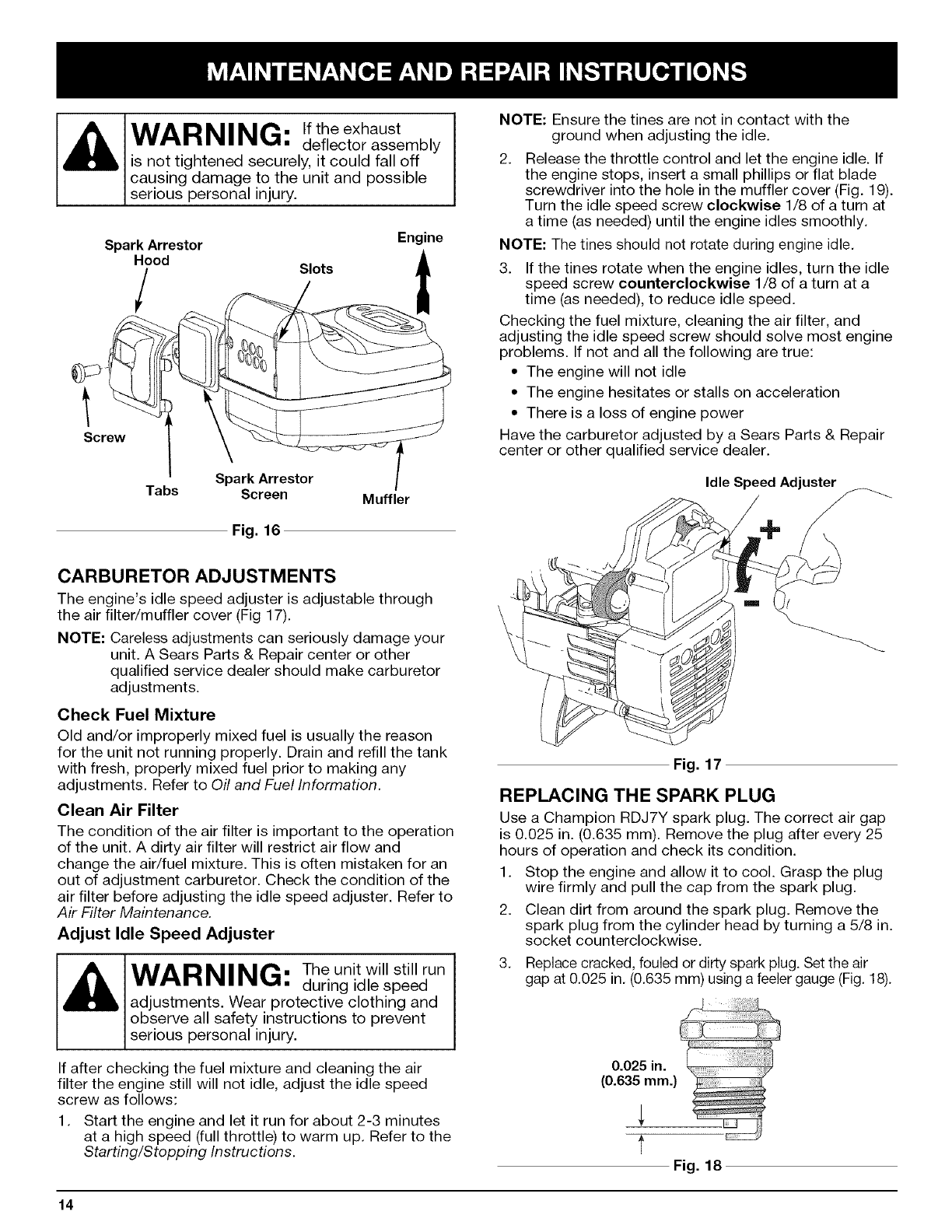 MAINTENANCE AND REPAIR INSTRUCTIONS

WARNING: If the exhaust deflector assembly is not tightened securely, it could fall off causing damage to the unit and possible serious personal injury.

Spark Arrestor Hood
Slots
Engine
Screw
Tabs
Spark Arrestor Screen
Muffler

Fig. 16

CARBURETOR ADJUSTMENTS

The engine's idle speed adjuster is adjustable through the air filter/muffler cover (Fig 17).

NOTE: Careless adjustments can seriously damage your unit. A Sears Parts & Repair center or other qualified service dealer should make carburetor adjustments.

Check Fuel Mixture

Old and/or improperly mixed fuel is usually the reason for the unit not running properly. Drain and refill the tank with fresh, properly mixed fuel prior to making any adjustments. Refer to Oil and Fuel Information.

Clean Air Filter

The condition of the air filter is important to the operation of the unit. A dirty air filter will restrict air flow and change the air/fuel mixture. This is often mistaken for an out of adjustment carburetor. Check the condition of the air filter before adjusting the idle speed adjuster. Refer to Air Filter Maintenance.

Adjust Idle Speed Adjuster

WARNING: The unit will still run during idle speed adjustments. Wear protective clothing and observe all safety instructions to prevent serious personal injury.

If after checking the fuel mixture and cleaning the air filter the engine still will not idle, adjust the idle speed screw as follows:

1. Start the engine and let it run for about 2-3 minutes at a high speed (full throttle) to warm up. Refer to the Starting/Stopping Instructions.

NOTE: Ensure the tines are not in contact with the ground when adjusting the idle.

2. Release the throttle control and let the engine idle. If the engine stops, insert a small phillips or flat blade screwdriver into the hole in the muffler cover (Fig. 19). Turn the idle speed screw clockwise 1/8 of a turn at a time (as needed) until the engine idles smoothly.

NOTE: The tines should not rotate during engine idle.

3. If the tines rotate when the engine idles, turn the idle speed screw counterclockwise 1/8 of a turn at a time (as needed), to reduce idle speed.

Checking the fuel mixture, cleaning the air filter, and adjusting the idle speed screw should solve most engine problems. If not and all the following are true:

• The engine will not idle
• The engine hesitates or stalls on acceleration
• There is a loss of engine power

Have the carburetor adjusted by a Sears Parts & Repair center or other qualified service dealer.

Idle Speed Adjuster
+
-

Fig. 17

REPLACING THE SPARK PLUG

Use a Champion RDJ7Y spark plug. The correct air gap is 0.025 in. (0.635 mm). Remove the plug after every 25 hours of operation and check its condition.

1. Stop the engine and allow it to cool. Grasp the plug wire firmly and pull the cap from the spark plug.

2. Clean dirt from around the spark plug. Remove the spark plug from the cylinder head by turning a 5/8 in. socket counterclockwise.

3. Replace cracked, fouled or dirty spark plug. Set the air gap at 0.025 in. (0.635 mm) using a feeler gauge (Fig. 18).

0.025 in.
(0.635 mm.)

Fig. 18

14