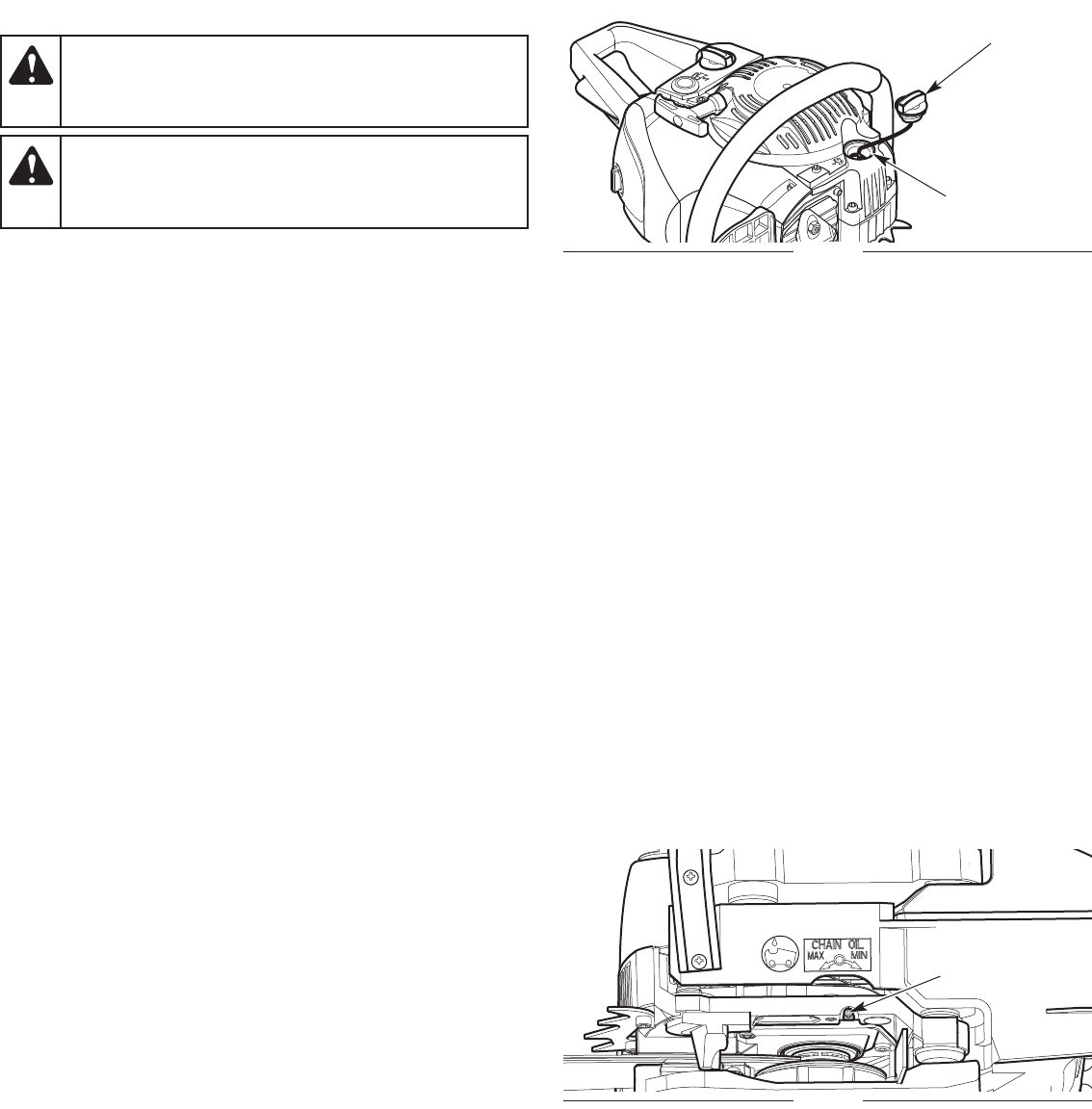 CHAIN OIL
MAX MIN