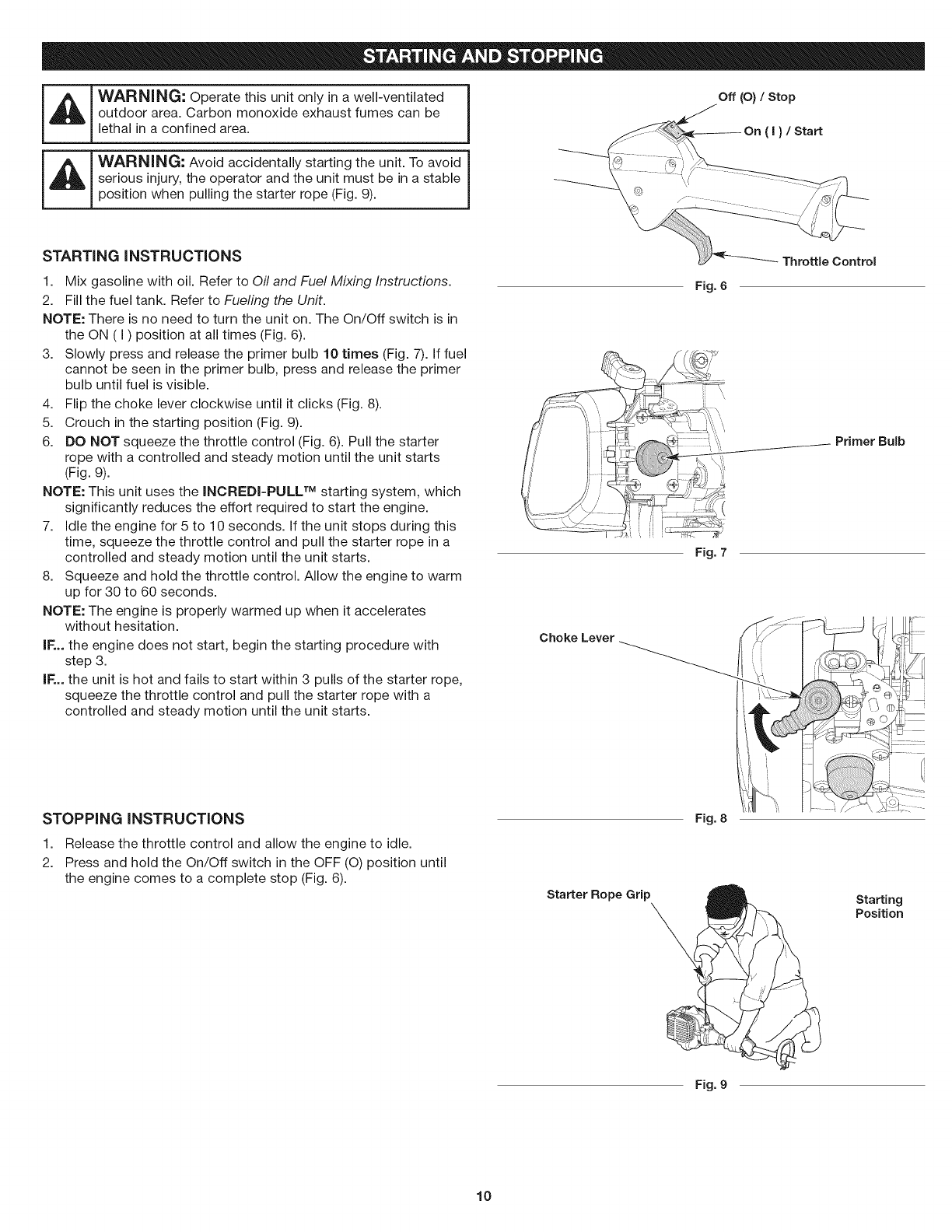 STARTING AND STOPPING

WARNING: Operate this unit only in a well-ventilated outdoor area. Carbon monoxide exhaust fumes can be lethal in a confined area.

WARNING: Avoid accidentally starting the unit. To avoid serious injury, the operator and the unit must be in a stable position when pulling the starter rope (Fig. 9).

STARTING INSTRUCTIONS

1. Mix gasoline with oil. Refer to Oil and Fuel Mixing Instructions.
2. Fill the fuel tank. Refer to Fueling the Unit.
NOTE: There is no need to turn the unit on. The On/Off switch is in the ON ( I ) position at all times (Fig. 6).
3. Slowly press and release the primer bulb 10 times (Fig. 7). If fuel cannot be seen in the primer bulb, press and release the primer bulb until fuel is visible.
4. Flip the choke lever clockwise until it clicks (Fig. 8).
5. Crouch in the starting position (Fig. 9).
6. DO NOT squeeze the throttle control (Fig. 6). Pull the starter rope with a controlled and steady motion until the unit starts (Fig. 9).
NOTE: This unit uses the INCREDI-PULL™ starting system, which significantly reduces the effort required to start the engine.
7. Idle the engine for 5 to 10 seconds. If the unit stops during this time, squeeze the throttle control and pull the starter rope in a controlled and steady motion until the unit starts.
8. Squeeze and hold the throttle control. Allow the engine to warm up for 30 to 60 seconds.
NOTE: The engine is properly warmed up when it accelerates without hesitation.
IF... the engine does not start, begin the starting procedure with step 3.
IF... the unit is hot and fails to start within 3 pulls of the starter rope, squeeze the throttle control and pull the starter rope with a controlled and steady motion until the unit starts.

STOPPING INSTRUCTIONS

1. Release the throttle control and allow the engine to idle.
2. Press and hold the On/Off switch in the OFF (O) position until the engine comes to a complete stop (Fig. 6).

Off (O) / Stop
On ( I ) / Start
Throttle Control
Fig. 6

Primer Bulb
Fig. 7

Choke Lever
Fig. 8

Starter Rope Grip
Starting Position
Fig. 9

10