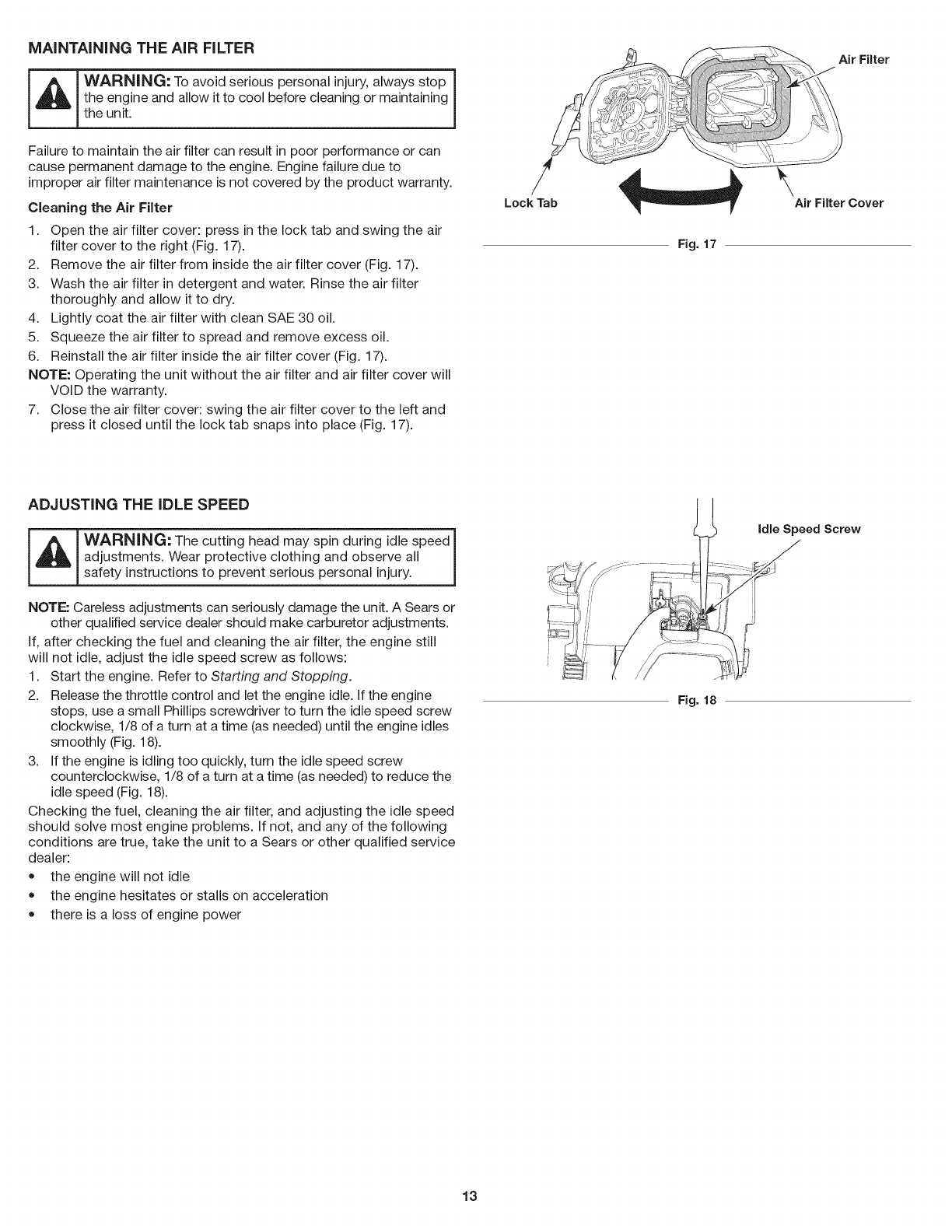 MAINTAINING THE AIR FILTER

WARNING: To avoid serious personal injury, always stop the engine and allow it to cool before cleaning or maintaining the unit.

Failure to maintain the air filter can result in poor performance or can cause permanent damage to the engine. Engine failure due to improper air filter maintenance is not covered by the product warranty.

Cleaning the Air Filter

1. Open the air filter cover: press in the lock tab and swing the air filter cover to the right (Fig. 17).
2. Remove the air filter from inside the air filter cover (Fig. 17).
3. Wash the air filter in detergent and water. Rinse the air filter thoroughly and allow it to dry.
4. Lightly coat the air filter with clean SAE 30 oil.
5. Squeeze the air filter to spread and remove excess oil.
6. Reinstall the air filter inside the air filter cover (Fig. 17).

NOTE: Operating the unit without the air filter and air filter cover will VOID the warranty.

7. Close the air filter cover: swing the air filter cover to the left and press it closed until the lock tab snaps into place (Fig. 17).

Air Filter
Lock Tab
Air Filter Cover
Fig. 17

ADJUSTING THE IDLE SPEED

WARNING: The cutting head may spin during idle speed adjustments. Wear protective clothing and observe all safety instructions to prevent serious personal injury.

NOTE: Careless adjustments can seriously damage the unit. A Sears or other qualified service dealer should make carburetor adjustments.

If, after checking the fuel and cleaning the air filter, the engine still will not idle, adjust the idle speed screw as follows:

1. Start the engine. Refer to Starting and Stopping.
2. Release the throttle control and let the engine idle. If the engine stops, use a small Phillips screwdriver to turn the idle speed screw clockwise, 1/8 of a turn at a time (as needed) until the engine idles smoothly (Fig. 18).
3. If the engine is idling too quickly, turn the idle speed screw counterclockwise, 1/8 of a turn at a time (as needed) to reduce the idle speed (Fig. 18).

Checking the fuel, cleaning the air filter, and adjusting the idle speed should solve most engine problems. If not, and any of the following conditions are true, take the unit to a Sears or other qualified service dealer:

• the engine will not idle
• the engine hesitates or stalls on acceleration
• there is a loss of engine power

Idle Speed Screw
Fig. 18

13