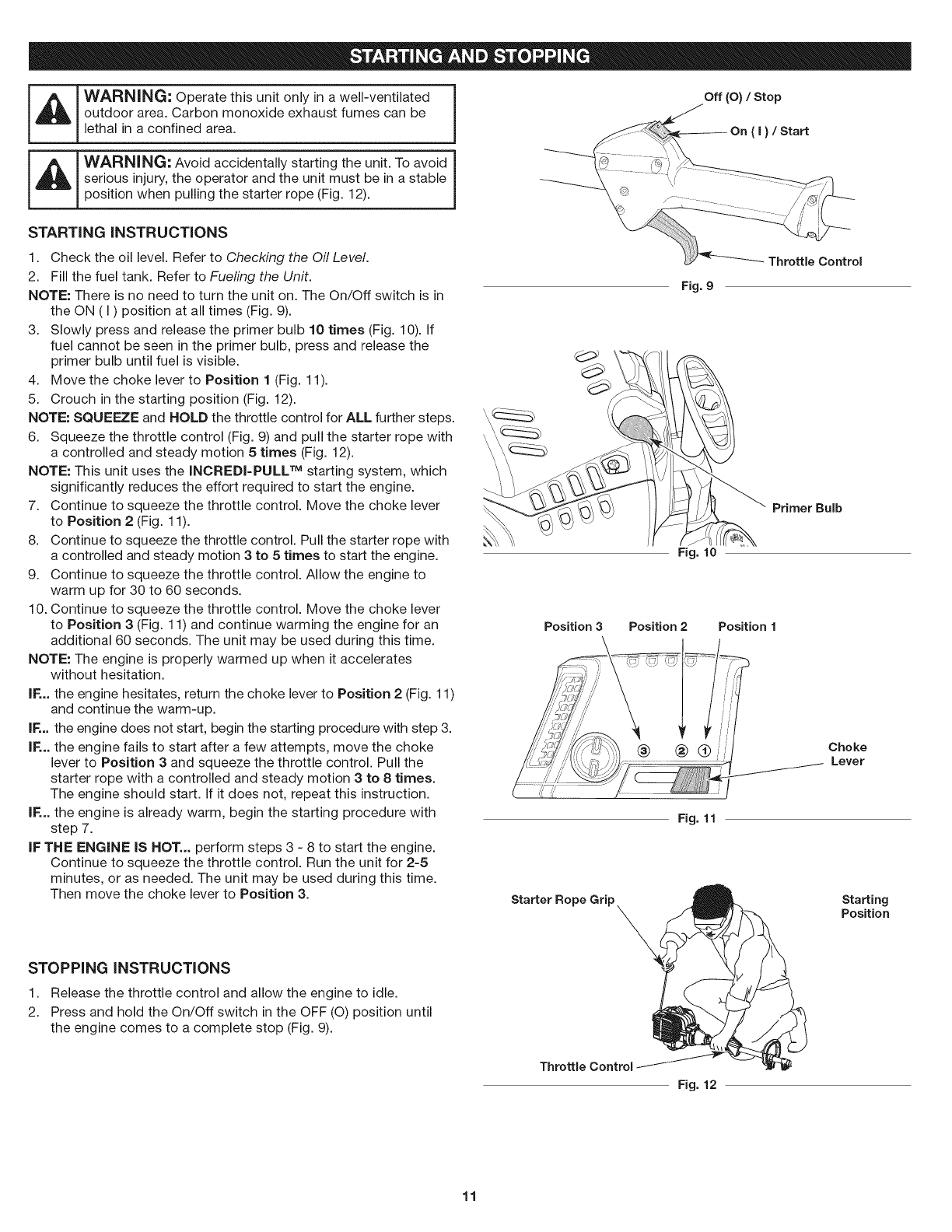 STARTING AND STOPPING

WARNING: Operate this unit only in a well-ventilated outdoor area. Carbon monoxide exhaust fumes can be lethal in a confined area.

WARNING: Avoid accidentally starting the unit. To avoid serious injury, the operator and the unit must be in a stable position when pulling the starter rope (Fig. 12).

STARTING INSTRUCTIONS

1. Check the oil level. Refer to Checking the Oil Level.
2. Fill the fuel tank. Refer to Fueling the Unit.
NOTE: There is no need to turn the unit on. The On/Off switch is in the ON ( I ) position at all times (Fig. 9).
3. Slowly press and release the primer bulb 10 times (Fig. 10). If fuel cannot be seen in the primer bulb, press and release the primer bulb until fuel is visible.
4. Move the choke lever to Position 1 (Fig. 11).
5. Crouch in the starting position (Fig. 12).
NOTE: SQUEEZE and HOLD the throttle control for ALL further steps.
6. Squeeze the throttle control (Fig. 9) and pull the starter rope with a controlled and steady motion 5 times (Fig. 12).
NOTE: This unit uses the INCREDI-PULL™ starting system, which significantly reduces the effort required to start the engine.
7. Continue to squeeze the throttle control. Move the choke lever to Position 2 (Fig. 11).
8. Continue to squeeze the throttle control. Pull the starter rope with a controlled and steady motion 3 to 5 times to start the engine.
9. Continue to squeeze the throttle control. Allow the engine to warm up for 30 to 60 seconds.
10. Continue to squeeze the throttle control. Move the choke lever to Position 3 (Fig. 11) and continue warming the engine for an additional 60 seconds. The unit may be used during this time.
NOTE: The engine is properly warmed up when it accelerates without hesitation.
IF... the engine hesitates, return the choke lever to Position 2 (Fig. 11) and continue the warm-up.
IF... the engine does not start, begin the starting procedure with step 3.
IF... the engine fails to start after a few attempts, move the choke lever to Position 3 and squeeze the throttle control. Pull the starter rope with a controlled and steady motion 3 to 8 times. The engine should start. If it does not, repeat this instruction.
IF... the engine is already warm, begin the starting procedure with step 7.
IF THE ENGINE IS HOT... perform steps 3 - 8 to start the engine. Continue to squeeze the throttle control. Run the unit for 2-5 minutes, or as needed. The unit may be used during this time. Then move the choke lever to Position 3.

STOPPING INSTRUCTIONS

1. Release the throttle control and allow the engine to idle.
2. Press and hold the On/Off switch in the OFF (O) position until the engine comes to a complete stop (Fig. 9).

Off (O) / Stop
On ( I ) / Start
Throttle Control
Fig. 9

Primer Bulb
Fig. 10

Position 3 Position 2 Position 1
③ ② ①
Choke Lever
Fig. 11

Starter Rope Grip
Starting Position
Throttle Control
Fig. 12

11