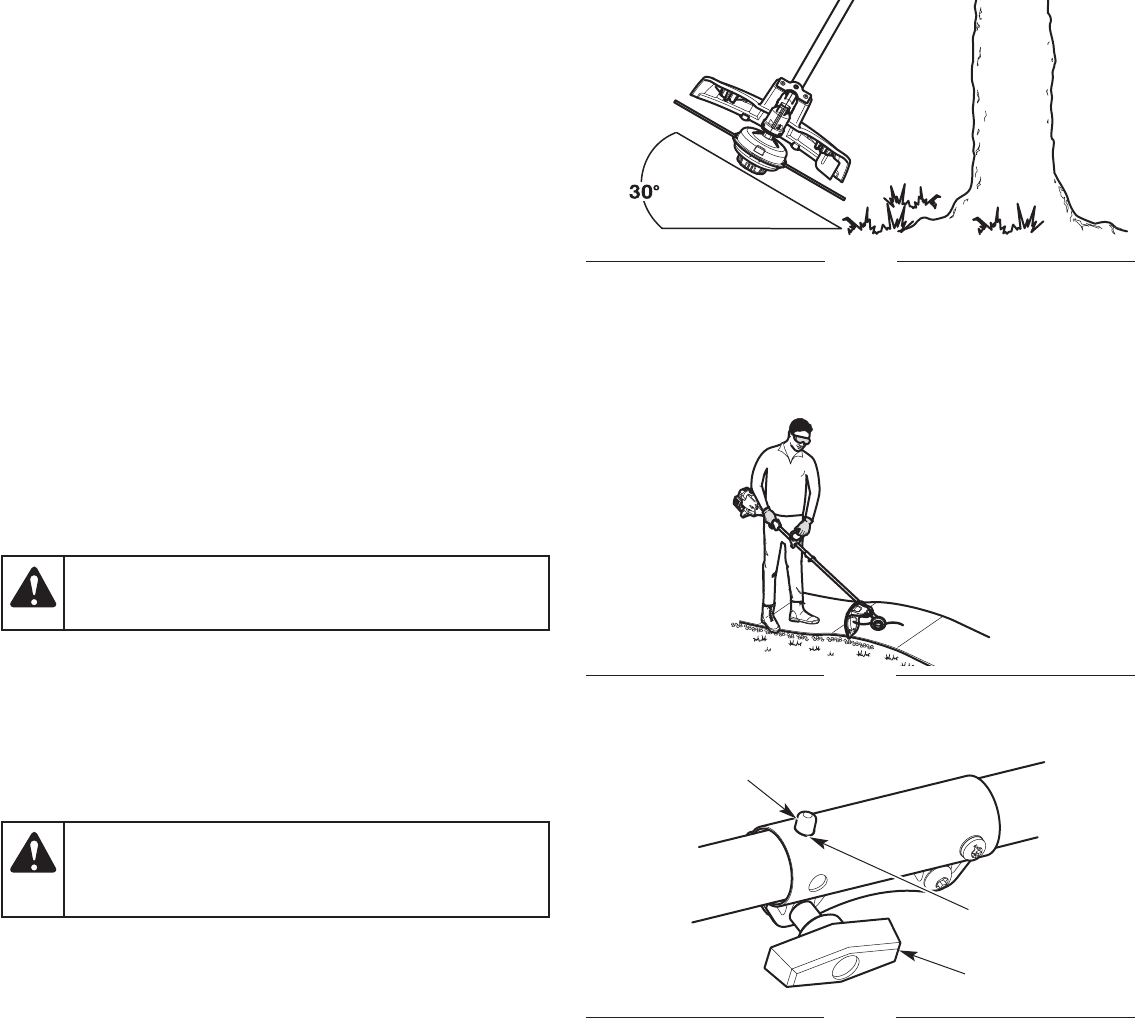 30°