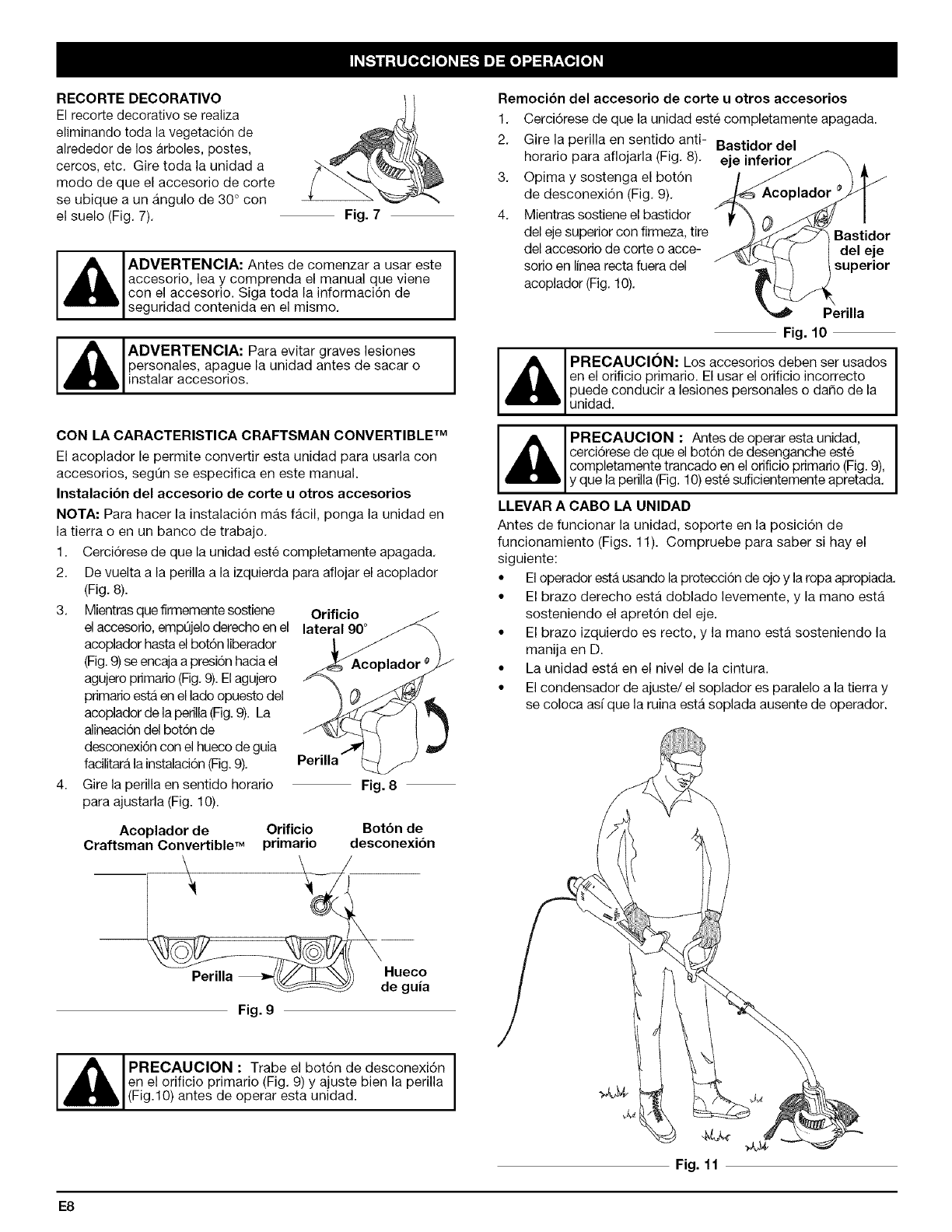 INSTRUCCIONES DE OPERACION

RECORTE DECORATIVO
El recorte decorativo se realiza eliminando toda la vegetación de alrededor de los árboles, postes, cercos, etc. Gire toda la unidad a modo de que el accesorio de corte se ubique a un ángulo de 30° con el suelo (Fig. 7).

Fig. 7

ADVERTENCIA: Antes de comenzar a usar este accesorio, lea y comprenda el manual que viene con el accesorio. Siga toda la información de seguridad contenida en el mismo.

ADVERTENCIA: Para evitar graves lesiones personales, apague la unidad antes de sacar o instalar accesorios.

CON LA CARACTERISTICA CRAFTSMAN CONVERTIBLE™
El acoplador le permite convertir esta unidad para usarla con accesorios, según se especifica en este manual.

Instalación del accesorio de corte u otros accesorios
NOTA: Para hacer la instalación más fácil, ponga la unidad en la tierra o en un banco de trabajo.
1. Cerciórese de que la unidad esté completamente apagada.
2. De vuelta a la perilla a la izquierda para aflojar el acoplador (Fig. 8).
3. Mientras que firmemente sostiene el accesorio, empújelo derecho en el acoplador hasta el botón liberador (Fig. 9) se encaja a presión hacia el agujero primario (Fig. 9). El agujero primario está en el lado opuesto del acoplador de la perilla (Fig. 9). La alineación del botón de desconexión con el hueco de guia facilitará la instalación (Fig. 9).
4. Gire la perilla en sentido horario para ajustarla (Fig. 10).

Orificio lateral 90°
Acoplador
Perilla
Fig. 8

Acoplador de Craftsman Convertible™
Orificio primario
Botón de desconexión
Perilla
Hueco de guía
Fig. 9

PRECAUCION : Trabe el botón de desconexión en el orificio primario (Fig. 9) y ajuste bien la perilla (Fig.10) antes de operar esta unidad.

Remoción del accesorio de corte u otros accesorios
1. Cerciórese de que la unidad esté completamente apagada.
2. Gire la perilla en sentido antihorario para aflojarla (Fig. 8).
3. Opima y sostenga el botón de desconexión (Fig. 9).
4. Mientras sostiene el bastidor del eje superior con firmeza, tire del accesorio de corte o accesorio en línea recta fuera del acoplador (Fig. 10).

Bastidor del eje inferior
Acoplador
Bastidor del eje superior
Perilla
Fig. 10

PRECAUCIÓN: Los accesorios deben ser usados en el orificio primario. El usar el orificio incorrecto puede conducir a lesiones personales o daño de la unidad.

PRECAUCION : Antes de operar esta unidad, cerciórese de que el botón de desenganche esté completamente trancado en el orificio primario (Fig. 9), y que la perilla (Fig. 10) esté suficientemente apretada.

LLEVAR A CABO LA UNIDAD
Antes de funcionar la unidad, soporte en la posición de funcionamiento (Figs. 11). Compruebe para saber si hay el siguiente:
• El operador está usando la protección de ojo y la ropa apropiada.
• El brazo derecho está doblado levemente, y la mano está sosteniendo el apretón del eje.
• El brazo izquierdo es recto, y la mano está sosteniendo la manija en D.
• La unidad está en el nivel de la cintura.
• El condensador de ajuste/ el soplador es paralelo a la tierra y se coloca así que la ruina está soplada ausente de operador.

Fig. 11

E8