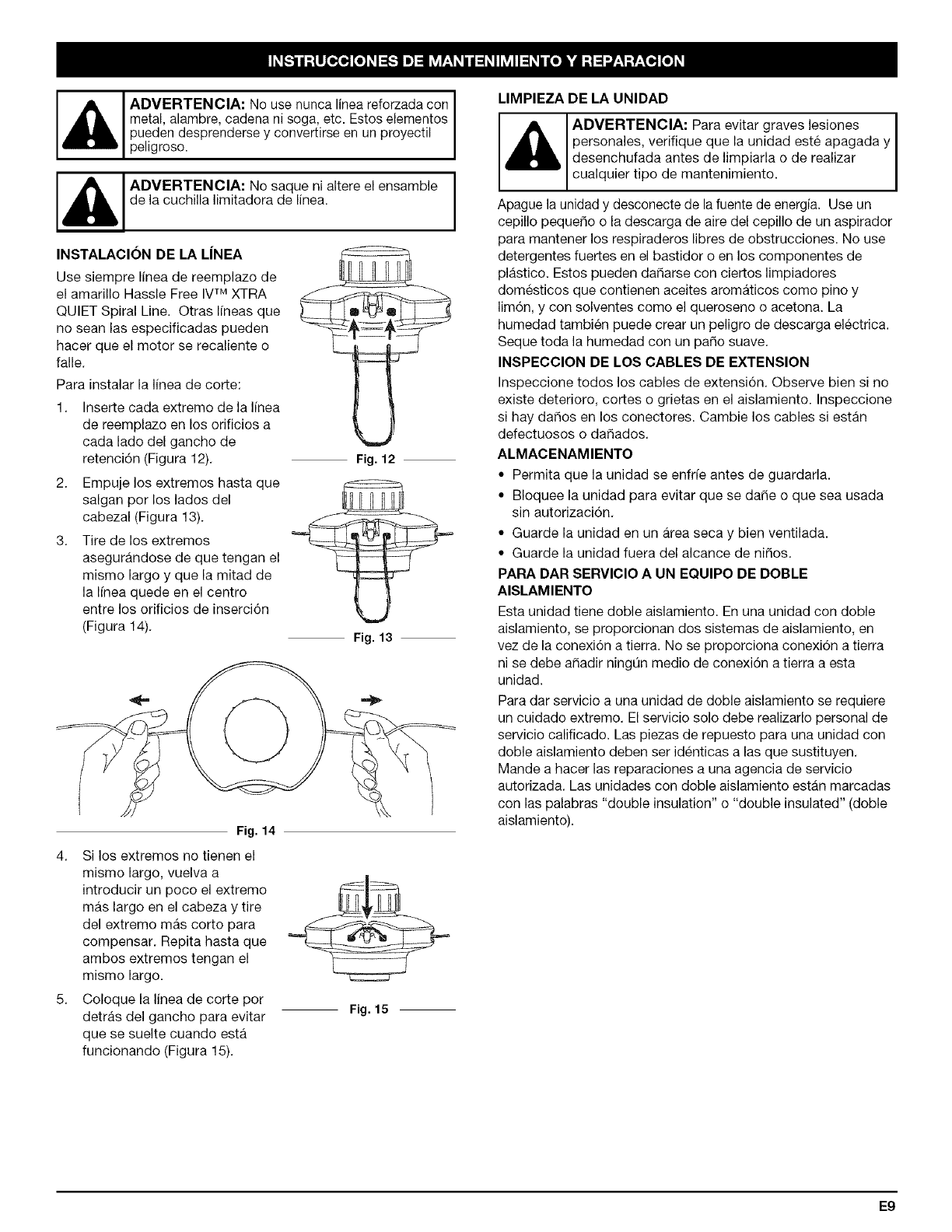 INSTRUCCIONES DE MANTENIMIENTO Y REPARACION

ADVERTENCIA: No use nunca línea reforzada con metal, alambre, cadena ni soga, etc. Estos elementos pueden desprenderse y convertirse en un proyectil peligroso.

ADVERTENCIA: No saque ni altere el ensamble de la cuchilla limitadora de línea.

INSTALACIÓN DE LA LÍNEA

Use siempre línea de reemplazo de el amarillo Hassle Free IV™ XTRA QUIET Spiral Line. Otras líneas que no sean las especificadas pueden hacer que el motor se recaliente o falle.

Para instalar la línea de corte:

1. Inserte cada extremo de la línea de reemplazo en los orificios a cada lado del gancho de retención (Figura 12).

Fig. 12

2. Empuje los extremos hasta que salgan por los lados del cabezal (Figura 13).

3. Tire de los extremos asegurándose de que tengan el mismo largo y que la mitad de la línea quede en el centro entre los orificios de inserción (Figura 14).

Fig. 13

Fig. 14

4. Si los extremos no tienen el mismo largo, vuelva a introducir un poco el extremo más largo en el cabeza y tire del extremo más corto para compensar. Repita hasta que ambos extremos tengan el mismo largo.

5. Coloque la línea de corte por detrás del gancho para evitar que se suelte cuando está funcionando (Figura 15).

Fig. 15

LIMPIEZA DE LA UNIDAD

ADVERTENCIA: Para evitar graves lesiones personales, verifique que la unidad esté apagada y desenchufada antes de limpiarla o de realizar cualquier tipo de mantenimiento.

Apague la unidad y desconecte de la fuente de energía. Use un cepillo pequeño o la descarga de aire del cepillo de un aspirador para mantener los respiraderos libres de obstrucciones. No use detergentes fuertes en el bastidor o en los componentes de plástico. Estos pueden dañarse con ciertos limpiadores domésticos que contienen aceites aromáticos como pino y limón, y con solventes como el queroseno o acetona. La humedad también puede crear un peligro de descarga eléctrica. Seque toda la humedad con un paño suave.

INSPECCION DE LOS CABLES DE EXTENSION

Inspeccione todos los cables de extensión. Observe bien si no existe deterioro, cortes o grietas en el aislamiento. Inspeccione si hay daños en los conectores. Cambie los cables si están defectuosos o dañados.

ALMACENAMIENTO

• Permita que la unidad se enfríe antes de guardarla.
• Bloquee la unidad para evitar que se dañe o que sea usada sin autorización.
• Guarde la unidad en un área seca y bien ventilada.
• Guarde la unidad fuera del alcance de niños.

PARA DAR SERVICIO A UN EQUIPO DE DOBLE AISLAMIENTO

Esta unidad tiene doble aislamiento. En una unidad con doble aislamiento, se proporcionan dos sistemas de aislamiento, en vez de la conexión a tierra. No se proporciona conexión a tierra ni se debe añadir ningún medio de conexión a tierra a esta unidad.

Para dar servicio a una unidad de doble aislamiento se requiere un cuidado extremo. El servicio solo debe realizarlo personal de servicio calificado. Las piezas de repuesto para una unidad con doble aislamiento deben ser idénticas a las que sustituyen. Mande a hacer las reparaciones a una agencia de servicio autorizada. Las unidades con doble aislamiento están marcadas con las palabras "double insulation" o "double insulated" (doble aislamiento).

E9