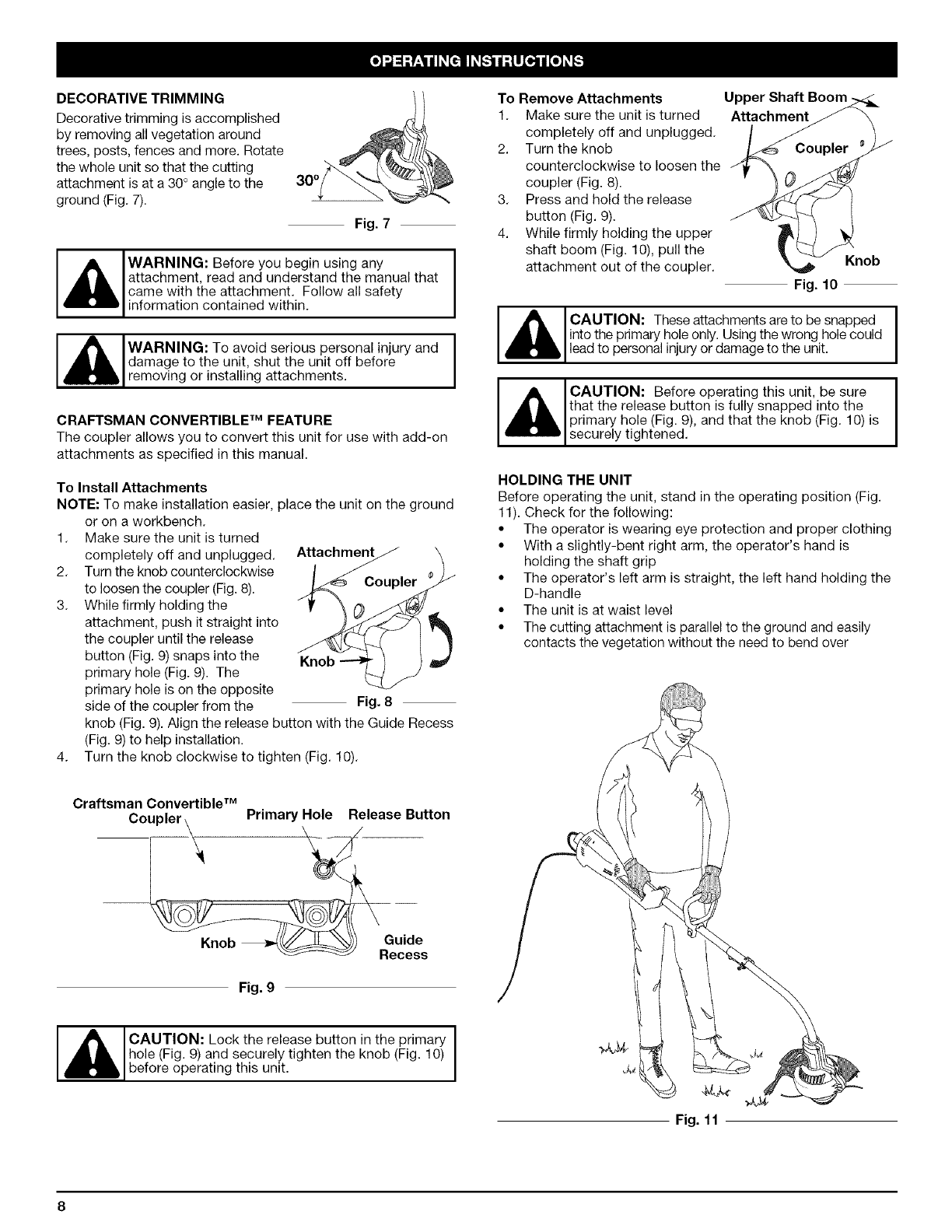 OPERATING INSTRUCTIONS

DECORATIVE TRIMMING
Decorative trimming is accomplished by removing all vegetation around trees, posts, fences and more. Rotate the whole unit so that the cutting attachment is at a 30° angle to the ground (Fig. 7).

30°

Fig. 7

WARNING: Before you begin using any attachment, read and understand the manual that came with the attachment. Follow all safety information contained within.

WARNING: To avoid serious personal injury and damage to the unit, shut the unit off before removing or installing attachments.

CRAFTSMAN CONVERTIBLE™ FEATURE
The coupler allows you to convert this unit for use with add-on attachments as specified in this manual.

To Install Attachments
NOTE: To make installation easier, place the unit on the ground or on a workbench.
1. Make sure the unit is turned completely off and unplugged.
2. Turn the knob counterclockwise to loosen the coupler (Fig. 8).
3. While firmly holding the attachment, push it straight into the coupler until the release button (Fig. 9) snaps into the primary hole (Fig. 9). The primary hole is on the opposite side of the coupler from the knob (Fig. 9). Align the release button with the Guide Recess (Fig. 9) to help installation.
4. Turn the knob clockwise to tighten (Fig. 10).

Attachment
Coupler
Knob
Fig. 8

Craftsman Convertible™ Coupler
Primary Hole
Release Button
Knob
Guide Recess
Fig. 9

CAUTION: Lock the release button in the primary hole (Fig. 9) and securely tighten the knob (Fig. 10) before operating this unit.

To Remove Attachments
1. Make sure the unit is turned completely off and unplugged.
2. Turn the knob counterclockwise to loosen the coupler (Fig. 8).
3. Press and hold the release button (Fig. 9).
4. While firmly holding the upper shaft boom (Fig. 10), pull the attachment out of the coupler.

Upper Shaft Boom
Attachment
Coupler
Knob
Fig. 10

CAUTION: These attachments are to be snapped into the primary hole only. Using the wrong hole could lead to personal injury or damage to the unit.

CAUTION: Before operating this unit, be sure that the release button is fully snapped into the primary hole (Fig. 9), and that the knob (Fig. 10) is securely tightened.

HOLDING THE UNIT
Before operating the unit, stand in the operating position (Fig. 11). Check for the following:
• The operator is wearing eye protection and proper clothing
• With a slightly-bent right arm, the operator's hand is holding the shaft grip
• The operator's left arm is straight, the left hand holding the D-handle
• The unit is at waist level
• The cutting attachment is parallel to the ground and easily contacts the vegetation without the need to bend over

Fig. 11

8