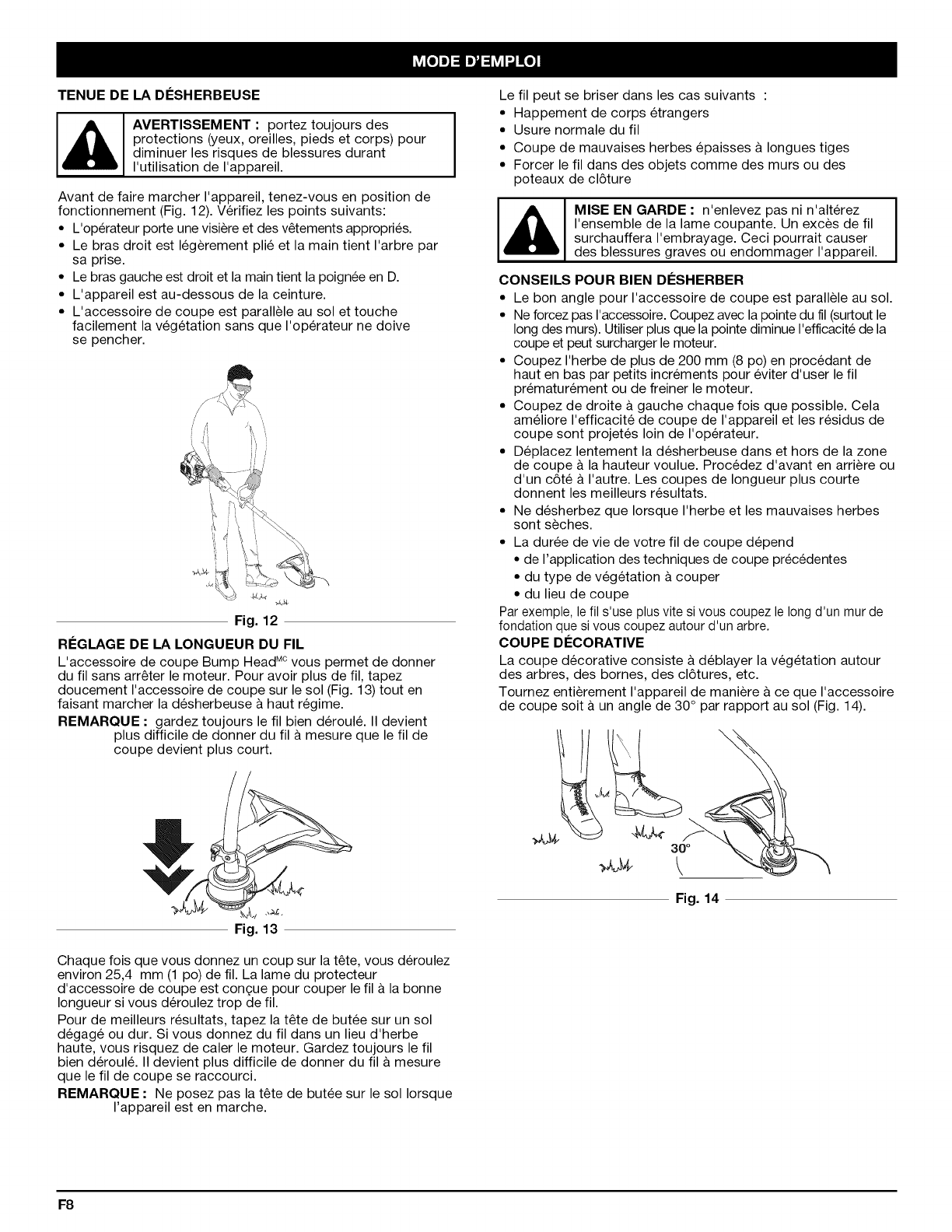 MODE D'EMPLOI

TENUE DE LA DÉSHERBEUSE

AVERTISSEMENT : portez toujours des protections (yeux, oreilles, pieds et corps) pour diminuer les risques de blessures durant l'utilisation de l'appareil.

Avant de faire marcher l'appareil, tenez-vous en position de fonctionnement (Fig. 12). Vérifiez les points suivants:
• L'opérateur porte une visière et des vêtements appropriés.
• Le bras droit est légèrement plié et la main tient l'arbre par sa prise.
• Le bras gauche est droit et la main tient la poignée en D.
• L'appareil est au-dessous de la ceinture.
• L'accessoire de coupe est parallèle au sol et touche facilement la végétation sans que l'opérateur ne doive se pencher.

Fig. 12

RÉGLAGE DE LA LONGUEUR DU FIL
L'accessoire de coupe Bump Head$^{MC}$ vous permet de donner du fil sans arrêter le moteur. Pour avoir plus de fil, tapez doucement l'accessoire de coupe sur le sol (Fig. 13) tout en faisant marcher la désherbeuse à haut régime.
REMARQUE : gardez toujours le fil bien déroulé. Il devient plus difficile de donner du fil à mesure que le fil de coupe devient plus court.

Fig. 13

Chaque fois que vous donnez un coup sur la tête, vous déroulez environ 25,4 mm (1 po) de fil. La lame du protecteur d'accessoire de coupe est conçue pour couper le fil à la bonne longueur si vous déroulez trop de fil.
Pour de meilleurs résultats, tapez la tête de butée sur un sol dégagé ou dur. Si vous donnez du fil dans un lieu d'herbe haute, vous risquez de caler le moteur. Gardez toujours le fil bien déroulé. Il devient plus difficile de donner du fil à mesure que le fil de coupe se raccourci.
REMARQUE : Ne posez pas la tête de butée sur le sol lorsque l'appareil est en marche.

Le fil peut se briser dans les cas suivants :
• Happement de corps étrangers
• Usure normale du fil
• Coupe de mauvaises herbes épaisses à longues tiges
• Forcer le fil dans des objets comme des murs ou des poteaux de clôture

MISE EN GARDE : n'enlevez pas ni n'altérez l'ensemble de la lame coupante. Un excès de fil surchauffera l'embrayage. Ceci pourrait causer des blessures graves ou endommager l'appareil.

CONSEILS POUR BIEN DÉSHERBER
• Le bon angle pour l'accessoire de coupe est parallèle au sol.
• Ne forcez pas l'accessoire. Coupez avec la pointe du fil (surtout le long des murs). Utiliser plus que la pointe diminue l'efficacité de la coupe et peut surcharger le moteur.
• Coupez l'herbe de plus de 200 mm (8 po) en procédant de haut en bas par petits incréments pour éviter d'user le fil prématurément ou de freiner le moteur.
• Coupez de droite à gauche chaque fois que possible. Cela améliore l'efficacité de coupe de l'appareil et les résidus de coupe sont projetés loin de l'opérateur.
• Déplacez lentement la désherbeuse dans et hors de la zone de coupe à la hauteur voulue. Procédez d'avant en arrière ou d'un côté à l'autre. Les coupes de longueur plus courte donnent les meilleurs résultats.
• Ne désherbez que lorsque l'herbe et les mauvaises herbes sont sèches.
• La durée de vie de votre fil de coupe dépend
• de l'application des techniques de coupe précédentes
• du type de végétation à couper
• du lieu de coupe
Par exemple, le fil s'use plus vite si vous coupez le long d'un mur de fondation que si vous coupez autour d'un arbre.

COUPE DÉCORATIVE
La coupe décorative consiste à déblayer la végétation autour des arbres, des bornes, des clôtures, etc.
Tournez entièrement l'appareil de manière à ce que l'accessoire de coupe soit à un angle de 30° par rapport au sol (Fig. 14).

30°

Fig. 14

F8