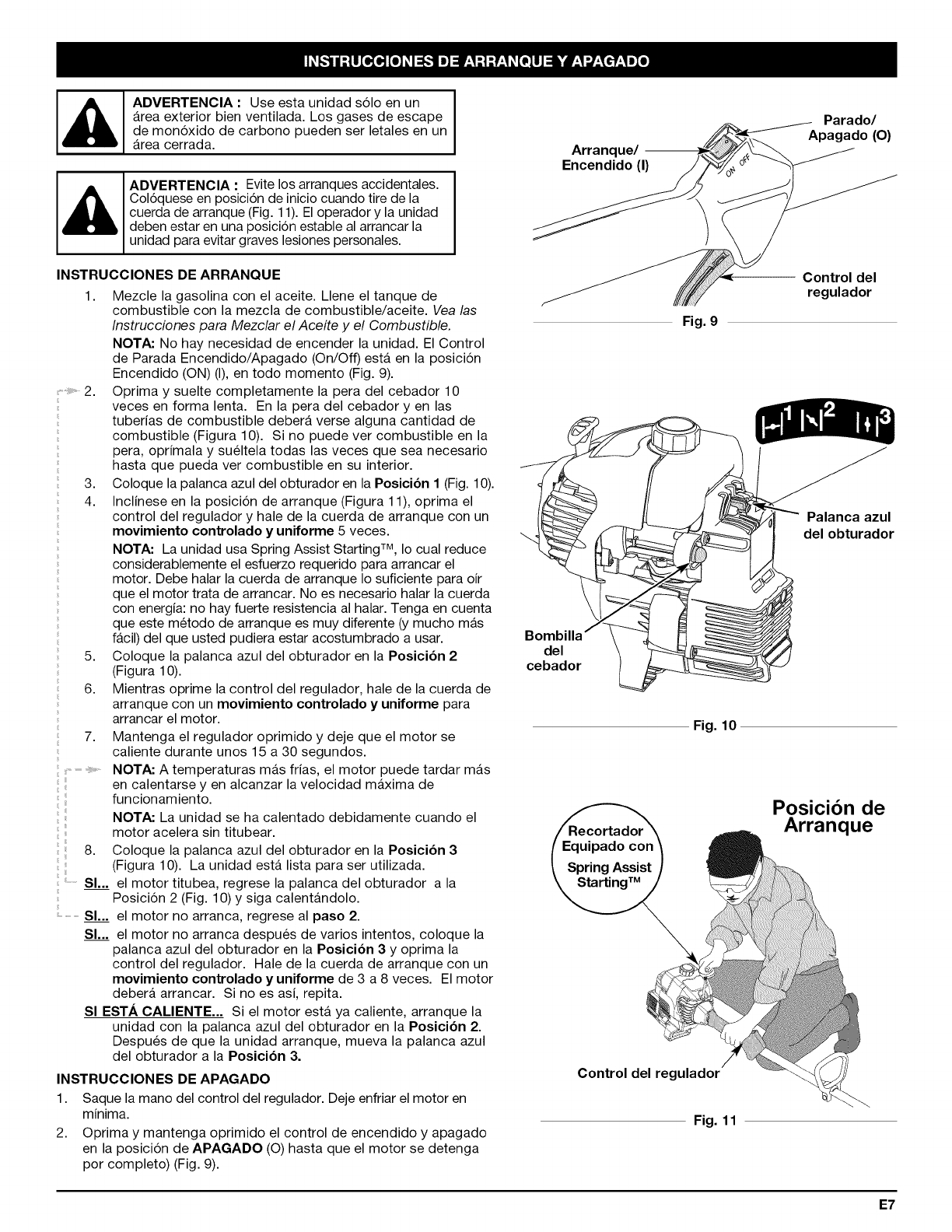 INSTRUCCIONES DE ARRANQUE Y APAGADO

ADVERTENCIA : Use esta unidad sólo en un área exterior bien ventilada. Los gases de escape de monóxido de carbono pueden ser letales en un área cerrada.

ADVERTENCIA : Evite los arranques accidentales. Colóquese en posición de inicio cuando tire de la cuerda de arranque (Fig. 11). El operador y la unidad deben estar en una posición estable al arrancar la unidad para evitar graves lesiones personales.

INSTRUCCIONES DE ARRANQUE

1. Mezcle la gasolina con el aceite. Llene el tanque de combustible con la mezcla de combustible/aceite. Vea las Instrucciones para Mezclar el Aceite y el Combustible.

NOTA: No hay necesidad de encender la unidad. El Control de Parada Encendido/Apagado (On/Off) está en la posición Encendido (ON) (I), en todo momento (Fig. 9).

2. Oprima y suelte completamente la pera del cebador 10 veces en forma lenta. En la pera del cebador y en las tuberías de combustible deberá verse alguna cantidad de combustible (Figura 10). Si no puede ver combustible en la pera, oprímala y suéltela todas las veces que sea necesario hasta que pueda ver combustible en su interior.

3. Coloque la palanca azul del obturador en la Posición 1 (Fig. 10).

4. Inclínese en la posición de arranque (Figura 11), oprima el control del regulador y hale de la cuerda de arranque con un movimiento controlado y uniforme 5 veces.

NOTA: La unidad usa Spring Assist Starting™, lo cual reduce considerablemente el esfuerzo requerido para arrancar el motor. Debe halar la cuerda de arranque lo suficiente para oír que el motor trata de arrancar. No es necesario halar la cuerda con energía: no hay fuerte resistencia al halar. Tenga en cuenta que este método de arranque es muy diferente (y mucho más fácil) del que usted pudiera estar acostumbrado a usar.

5. Coloque la palanca azul del obturador en la Posición 2 (Figura 10).

6. Mientras oprime la control del regulador, hale de la cuerda de arranque con un movimiento controlado y uniforme para arrancar el motor.

7. Mantenga el regulador oprimido y deje que el motor se caliente durante unos 15 a 30 segundos.

NOTA: A temperaturas más frías, el motor puede tardar más en calentarse y en alcanzar la velocidad máxima de funcionamiento.

NOTA: La unidad se ha calentado debidamente cuando el motor acelera sin titubear.

8. Coloque la palanca azul del obturador en la Posición 3 (Figura 10). La unidad está lista para ser utilizada.

SI... el motor titubea, regrese la palanca del obturador a la Posición 2 (Fig. 10) y siga calentándolo.

SI... el motor no arranca, regrese al paso 2.

SI... el motor no arranca después de varios intentos, coloque la palanca azul del obturador en la Posición 3 y oprima la control del regulador. Hale de la cuerda de arranque con un movimiento controlado y uniforme de 3 a 8 veces. El motor deberá arrancar. Si no es así, repita.

SI ESTÁ CALIENTE... Si el motor está ya caliente, arranque la unidad con la palanca azul del obturador en la Posición 2. Después de que la unidad arranque, mueva la palanca azul del obturador a la Posición 3.

INSTRUCCIONES DE APAGADO

1. Saque la mano del control del regulador. Deje enfriar el motor en mínima.

2. Oprima y mantenga oprimido el control de encendido y apagado en la posición de APAGADO (O) hasta que el motor se detenga por completo) (Fig. 9).

Arranque/ Encendido (I)
ON OFF
Parado/ Apagado (O)
Control del regulador
Fig. 9

1 2 3
Palanca azul del obturador
Bombilla del cebador
Fig. 10

Posición de Arranque
Recortador Equipado con Spring Assist Starting™
Control del regulador
Fig. 11

E7