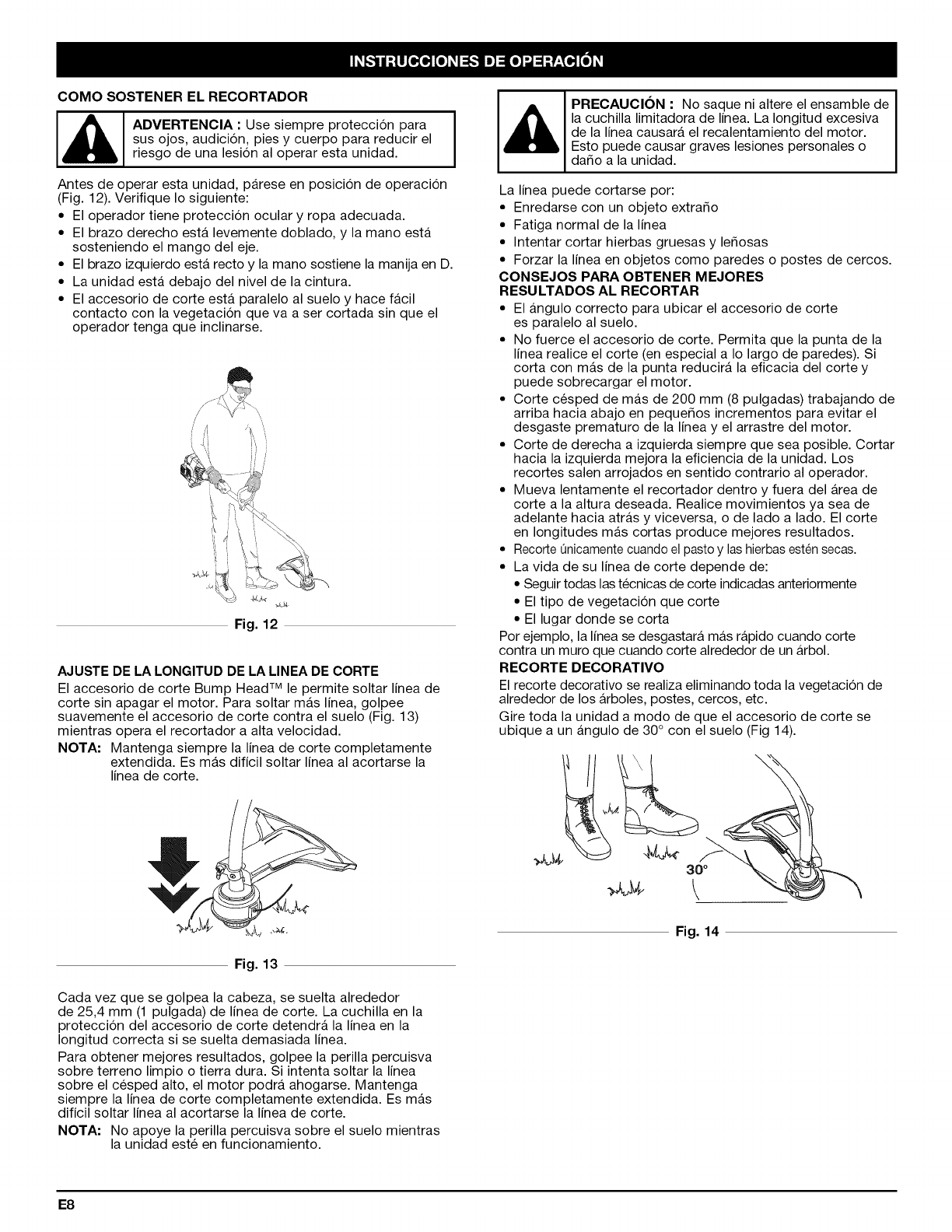 INSTRUCCIONES DE OPERACIÓN

COMO SOSTENER EL RECORTADOR

ADVERTENCIA : Use siempre protección para sus ojos, audición, pies y cuerpo para reducir el riesgo de una lesión al operar esta unidad.

Antes de operar esta unidad, párese en posición de operación (Fig. 12). Verifique lo siguiente:
• El operador tiene protección ocular y ropa adecuada.
• El brazo derecho está levemente doblado, y la mano está sosteniendo el mango del eje.
• El brazo izquierdo está recto y la mano sostiene la manija en D.
• La unidad está debajo del nivel de la cintura.
• El accesorio de corte está paralelo al suelo y hace fácil contacto con la vegetación que va a ser cortada sin que el operador tenga que inclinarse.

Fig. 12

AJUSTE DE LA LONGITUD DE LA LINEA DE CORTE
El accesorio de corte Bump Head™ le permite soltar línea de corte sin apagar el motor. Para soltar más línea, golpee suavemente el accesorio de corte contra el suelo (Fig. 13) mientras opera el recortador a alta velocidad.
NOTA: Mantenga siempre la línea de corte completamente extendida. Es más difícil soltar línea al acortarse la línea de corte.

Fig. 13

Cada vez que se golpea la cabeza, se suelta alrededor de 25,4 mm (1 pulgada) de línea de corte. La cuchilla en la protección del accesorio de corte detendrá la línea en la longitud correcta si se suelta demasiada línea.
Para obtener mejores resultados, golpee la perilla percuisva sobre terreno limpio o tierra dura. Si intenta soltar la línea sobre el césped alto, el motor podrá ahogarse. Mantenga siempre la línea de corte completamente extendida. Es más difícil soltar línea al acortarse la línea de corte.
NOTA: No apoye la perilla percuisva sobre el suelo mientras la unidad esté en funcionamiento.

PRECAUCIÓN : No saque ni altere el ensamble de la cuchilla limitadora de línea. La longitud excesiva de la línea causará el recalentamiento del motor. Esto puede causar graves lesiones personales o daño a la unidad.

La línea puede cortarse por:
• Enredarse con un objeto extraño
• Fatiga normal de la línea
• Intentar cortar hierbas gruesas y leñosas
• Forzar la línea en objetos como paredes o postes de cercos.

CONSEJOS PARA OBTENER MEJORES RESULTADOS AL RECORTAR
• El ángulo correcto para ubicar el accesorio de corte es paralelo al suelo.
• No fuerce el accesorio de corte. Permita que la punta de la línea realice el corte (en especial a lo largo de paredes). Si corta con más de la punta reducirá la eficacia del corte y puede sobrecargar el motor.
• Corte césped de más de 200 mm (8 pulgadas) trabajando de arriba hacia abajo en pequeños incrementos para evitar el desgaste prematuro de la línea y el arrastre del motor.
• Corte de derecha a izquierda siempre que sea posible. Cortar hacia la izquierda mejora la eficiencia de la unidad. Los recortes salen arrojados en sentido contrario al operador.
• Mueva lentamente el recortador dentro y fuera del área de corte a la altura deseada. Realice movimientos ya sea de adelante hacia atrás y viceversa, o de lado a lado. El corte en longitudes más cortas produce mejores resultados.
• Recorte únicamente cuando el pasto y las hierbas estén secas.
• La vida de su línea de corte depende de:
• Seguir todas las técnicas de corte indicadas anteriormente
• El tipo de vegetación que corte
• El lugar donde se corta
Por ejemplo, la línea se desgastará más rápido cuando corte contra un muro que cuando corte alrededor de un árbol.

RECORTE DECORATIVO
El recorte decorativo se realiza eliminando toda la vegetación de alrededor de los árboles, postes, cercos, etc.
Gire toda la unidad a modo de que el accesorio de corte se ubique a un ángulo de 30° con el suelo (Fig 14).

30°

Fig. 14

E8