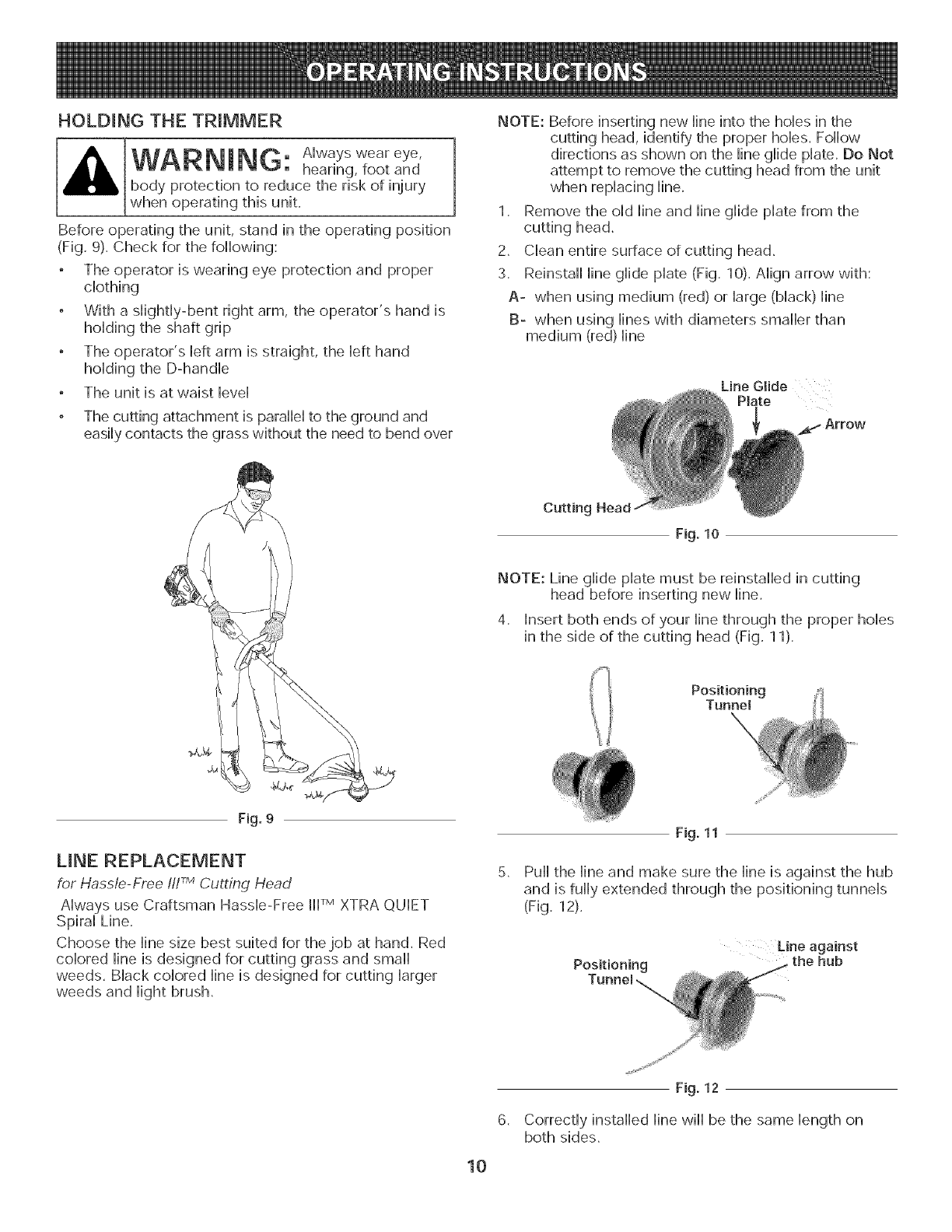 OPERATING INSTRUCTIONS

HOLDING THE TRIMMER

WARNING: Always wear eye, hearing, foot and body protection to reduce the risk of injury when operating this unit.

Before operating the unit, stand in the operating position (Fig. 9). Check for the following:

• The operator is wearing eye protection and proper clothing
• With a slightly-bent right arm, the operator's hand is holding the shaft grip
• The operator's left arm is straight, the left hand holding the D-handle
• The unit is at waist level
• The cutting attachment is parallel to the ground and easily contacts the grass without the need to bend over

Fig. 9

LINE REPLACEMENT
for Hassle-Free III™ Cutting Head

Always use Craftsman Hassle-Free III™ XTRA QUIET Spiral Line.

Choose the line size best suited for the job at hand. Red colored line is designed for cutting grass and small weeds. Black colored line is designed for cutting larger weeds and light brush.

NOTE: Before inserting new line into the holes in the cutting head, identify the proper holes. Follow directions as shown on the line glide plate. Do Not attempt to remove the cutting head from the unit when replacing line.

1. Remove the old line and line glide plate from the cutting head.
2. Clean entire surface of cutting head.
3. Reinstall line glide plate (Fig. 10). Align arrow with:
A- when using medium (red) or large (black) line
B- when using lines with diameters smaller than medium (red) line

Line Glide Plate
Arrow
Cutting Head

Fig. 10

NOTE: Line glide plate must be reinstalled in cutting head before inserting new line.

4. Insert both ends of your line through the proper holes in the side of the cutting head (Fig. 11).

Positioning Tunnel

Fig. 11

5. Pull the line and make sure the line is against the hub and is fully extended through the positioning tunnels (Fig. 12).

Positioning Tunnel
Line against the hub

Fig. 12

6. Correctly installed line will be the same length on both sides.

10