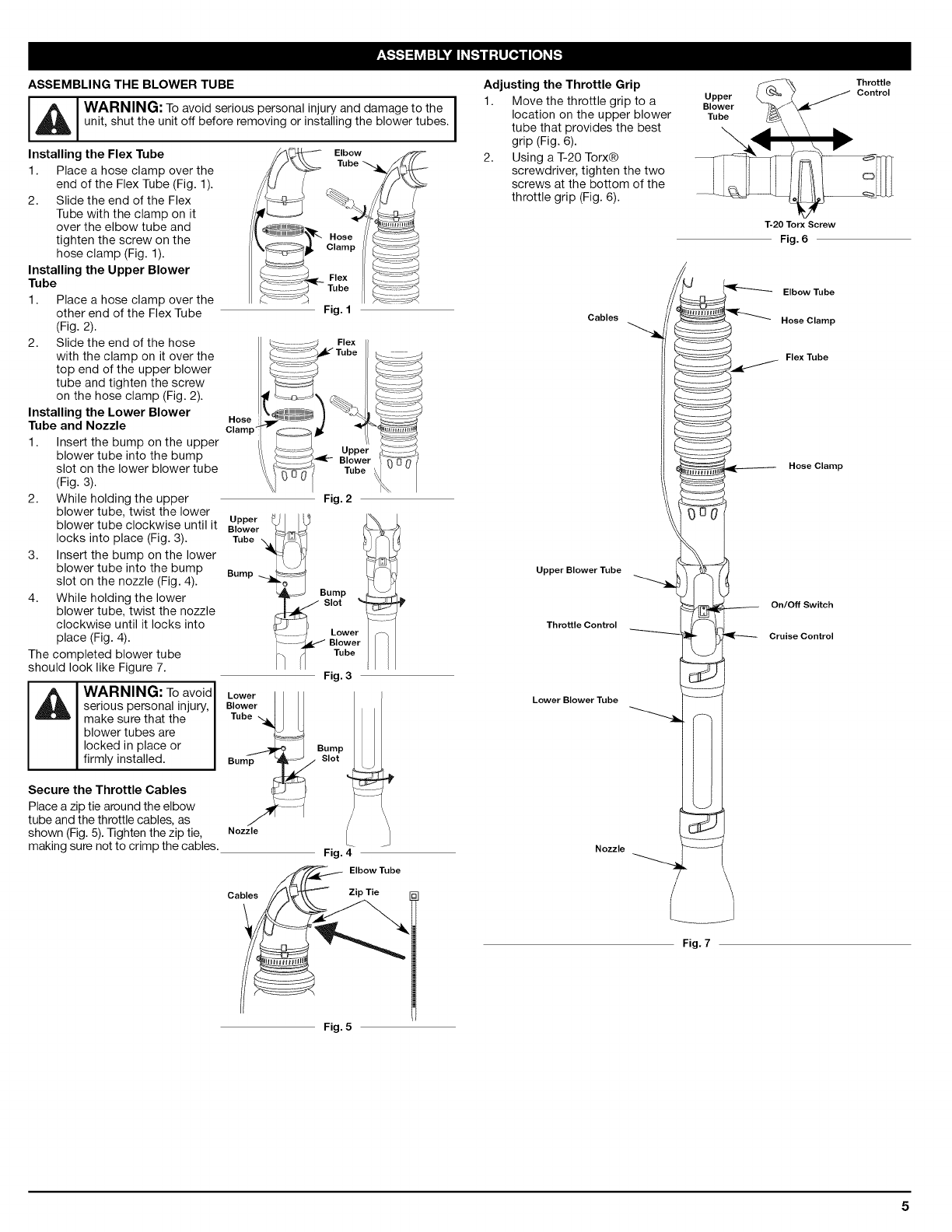 ASSEMBLY INSTRUCTIONS

ASSEMBLING THE BLOWER TUBE

WARNING: To avoid serious personal injury and damage to the unit, shut the unit off before removing or installing the blower tubes.

Installing the Flex Tube

1. Place a hose clamp over the end of the Flex Tube (Fig. 1).
2. Slide the end of the Flex Tube with the clamp on it over the elbow tube and tighten the screw on the hose clamp (Fig. 1).

Installing the Upper Blower Tube

1. Place a hose clamp over the other end of the Flex Tube (Fig. 2).
2. Slide the end of the hose with the clamp on it over the top end of the upper blower tube and tighten the screw on the hose clamp (Fig. 2).

Installing the Lower Blower Tube and Nozzle

1. Insert the bump on the upper blower tube into the bump slot on the lower blower tube (Fig. 3).
2. While holding the upper blower tube, twist the lower blower tube clockwise until it locks into place (Fig. 3).
3. Insert the bump on the lower blower tube into the bump slot on the nozzle (Fig. 4).
4. While holding the lower blower tube, twist the nozzle clockwise until it locks into place (Fig. 4).

The completed blower tube should look like Figure 7.

WARNING: To avoid serious personal injury, make sure that the blower tubes are locked in place or firmly installed.

Secure the Throttle Cables

Place a zip tie around the elbow tube and the throttle cables, as shown (Fig. 5). Tighten the zip tie, making sure not to crimp the cables.

Elbow Tube
Hose Clamp
Flex Tube
Fig. 1

Flex Tube
Hose Clamp
Upper Blower Tube
Fig. 2

Upper Blower Tube
Bump
Bump Slot
Lower Blower Tube
Fig. 3

Lower Blower Tube
Bump
Bump Slot
Nozzle
Fig. 4

Elbow Tube
Cables
Zip Tie
Fig. 5

Adjusting the Throttle Grip

1. Move the throttle grip to a location on the upper blower tube that provides the best grip (Fig. 6).
2. Using a T-20 Torx® screwdriver, tighten the two screws at the bottom of the throttle grip (Fig. 6).

Upper Blower Tube
Throttle Control
T-20 Torx Screw
Fig. 6

Cables
Elbow Tube
Hose Clamp
Flex Tube
Hose Clamp
Upper Blower Tube
On/Off Switch
Throttle Control
Cruise Control
Lower Blower Tube
Nozzle
Fig. 7

5