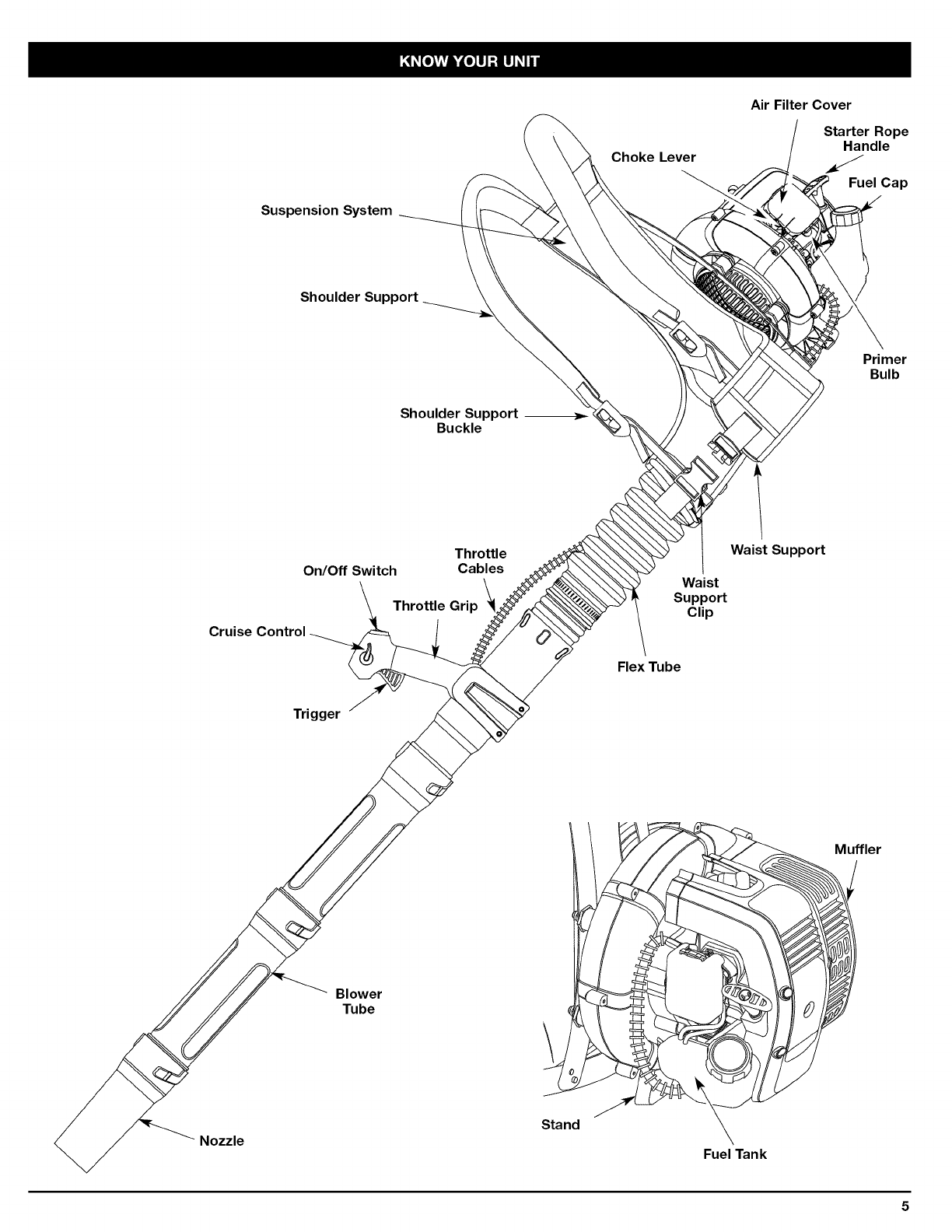 KNOW YOUR UNIT

Air Filter Cover

Starter Rope Handle

Choke Lever

Fuel Cap

Suspension System

Shoulder Support

Primer Bulb

Shoulder Support Buckle

Waist Support

Throttle Cables

On/Off Switch

Waist Support Clip

Throttle Grip

Cruise Control

Flex Tube

Trigger

Muffler

Blower Tube

Stand

Nozzle

Fuel Tank

5