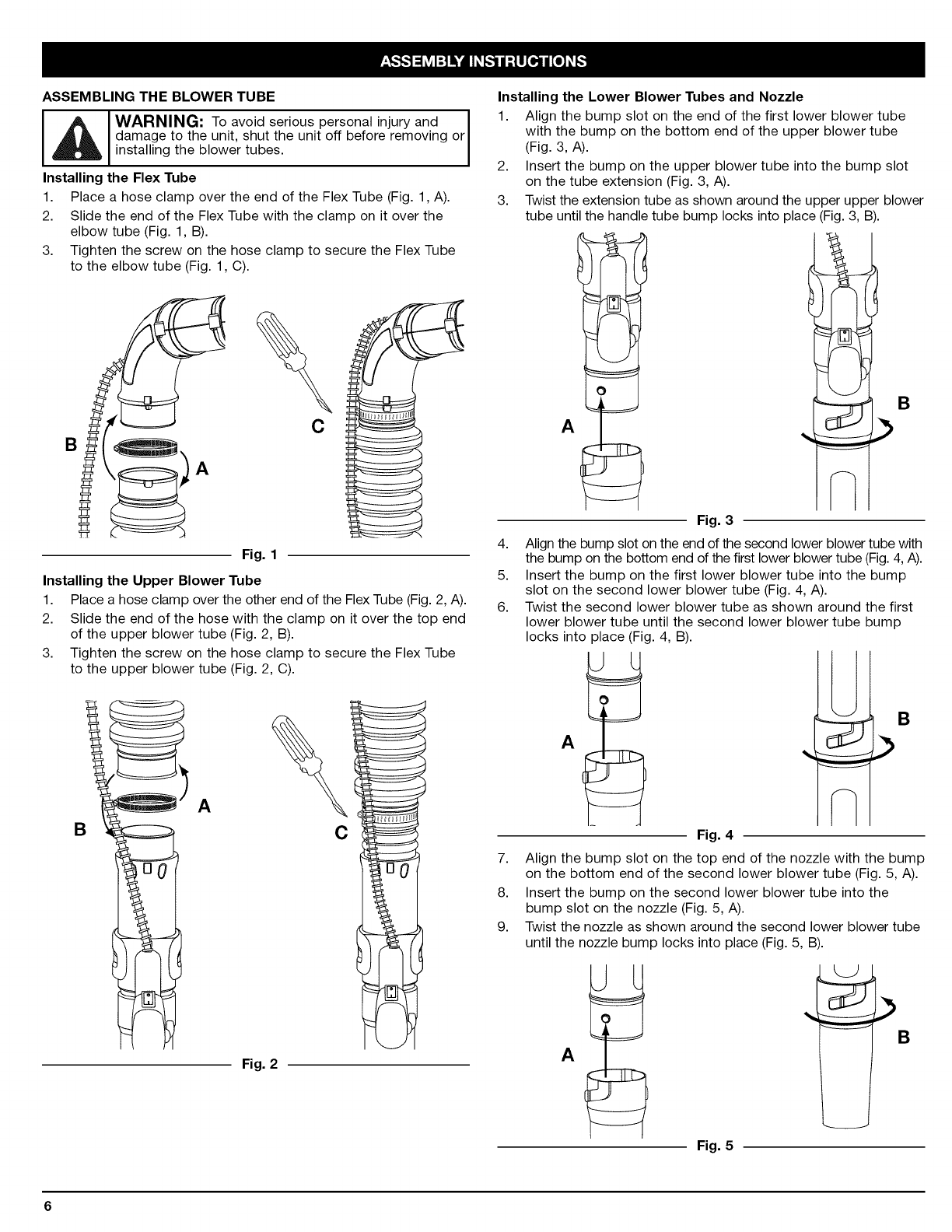 ASSEMBLY INSTRUCTIONS

ASSEMBLING THE BLOWER TUBE

WARNING: To avoid serious personal injury and damage to the unit, shut the unit off before removing or installing the blower tubes.

Installing the Flex Tube

1. Place a hose clamp over the end of the Flex Tube (Fig. 1, A).
2. Slide the end of the Flex Tube with the clamp on it over the elbow tube (Fig. 1, B).
3. Tighten the screw on the hose clamp to secure the Flex Tube to the elbow tube (Fig. 1, C).

B A C

Fig. 1

Installing the Upper Blower Tube

1. Place a hose clamp over the other end of the Flex Tube (Fig. 2, A).
2. Slide the end of the hose with the clamp on it over the top end of the upper blower tube (Fig. 2, B).
3. Tighten the screw on the hose clamp to secure the Flex Tube to the upper blower tube (Fig. 2, C).

A B C

Fig. 2

Installing the Lower Blower Tubes and Nozzle

1. Align the bump slot on the end of the first lower blower tube with the bump on the bottom end of the upper blower tube (Fig. 3, A).
2. Insert the bump on the upper blower tube into the bump slot on the tube extension (Fig. 3, A).
3. Twist the extension tube as shown around the upper upper blower tube until the handle tube bump locks into place (Fig. 3, B).

A B

Fig. 3

4. Align the bump slot on the end of the second lower blower tube with the bump on the bottom end of the first lower blower tube (Fig. 4, A).
5. Insert the bump on the first lower blower tube into the bump slot on the second lower blower tube (Fig. 4, A).
6. Twist the second lower blower tube as shown around the first lower blower tube until the second lower blower tube bump locks into place (Fig. 4, B).

A B

Fig. 4

7. Align the bump slot on the top end of the nozzle with the bump on the bottom end of the second lower blower tube (Fig. 5, A).
8. Insert the bump on the second lower blower tube into the bump slot on the nozzle (Fig. 5, A).
9. Twist the nozzle as shown around the second lower blower tube until the nozzle bump locks into place (Fig. 5, B).

A B

Fig. 5

6